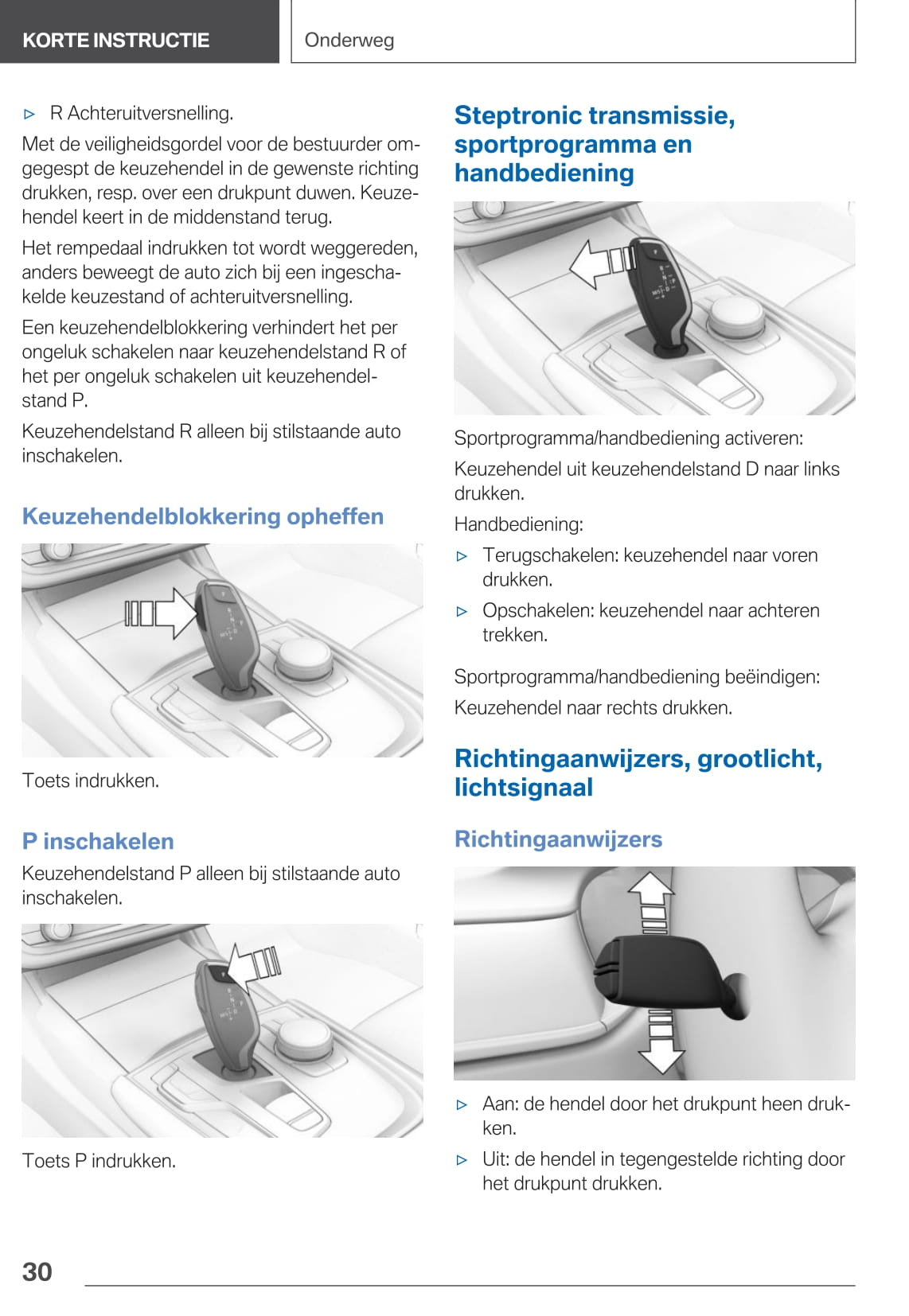 KORTE INSTRUCTIE

Onderweg

▷ R Achteruitversnelling.

Met de veiligheidsgordel voor de bestuurder omgegespt de keuzehendel in de gewenste richting drukken, resp. over een drukpunt duwen. Keuzehendel keert in de middenstand terug.

Het rempedaal indrukken tot wordt weggereden, anders beweegt de auto zich bij een ingeschakelde keuzestand of achteruitversnelling.

Een keuzehendelblokkering verhindert het per ongeluk schakelen naar keuzehendelstand R of het per ongeluk schakelen uit keuzehendelstand P.

Keuzehendelstand R alleen bij stilstaande auto inschakelen.

Keuzehendelblokkering opheffen

Toets indrukken.

P inschakelen

Keuzehendelstand P alleen bij stilstaande auto inschakelen.

Toets P indrukken.

Steptronic transmissie, sportprogramma en handbediening

Sportprogramma/handbediening activeren:

Keuzehendel uit keuzehendelstand D naar links drukken.

Handbediening:

▷ Terugschakelen: keuzehendel naar voren drukken.

▷ Opschakelen: keuzehendel naar achteren trekken.

Sportprogramma/handbediening beëindigen:

Keuzehendel naar rechts drukken.

Richtingaanwijzers, grootlicht, lichtsignaal

Richtingaanwijzers

▷ Aan: de hendel door het drukpunt heen drukken.

▷ Uit: de hendel in tegengestelde richting door het drukpunt drukken.

30