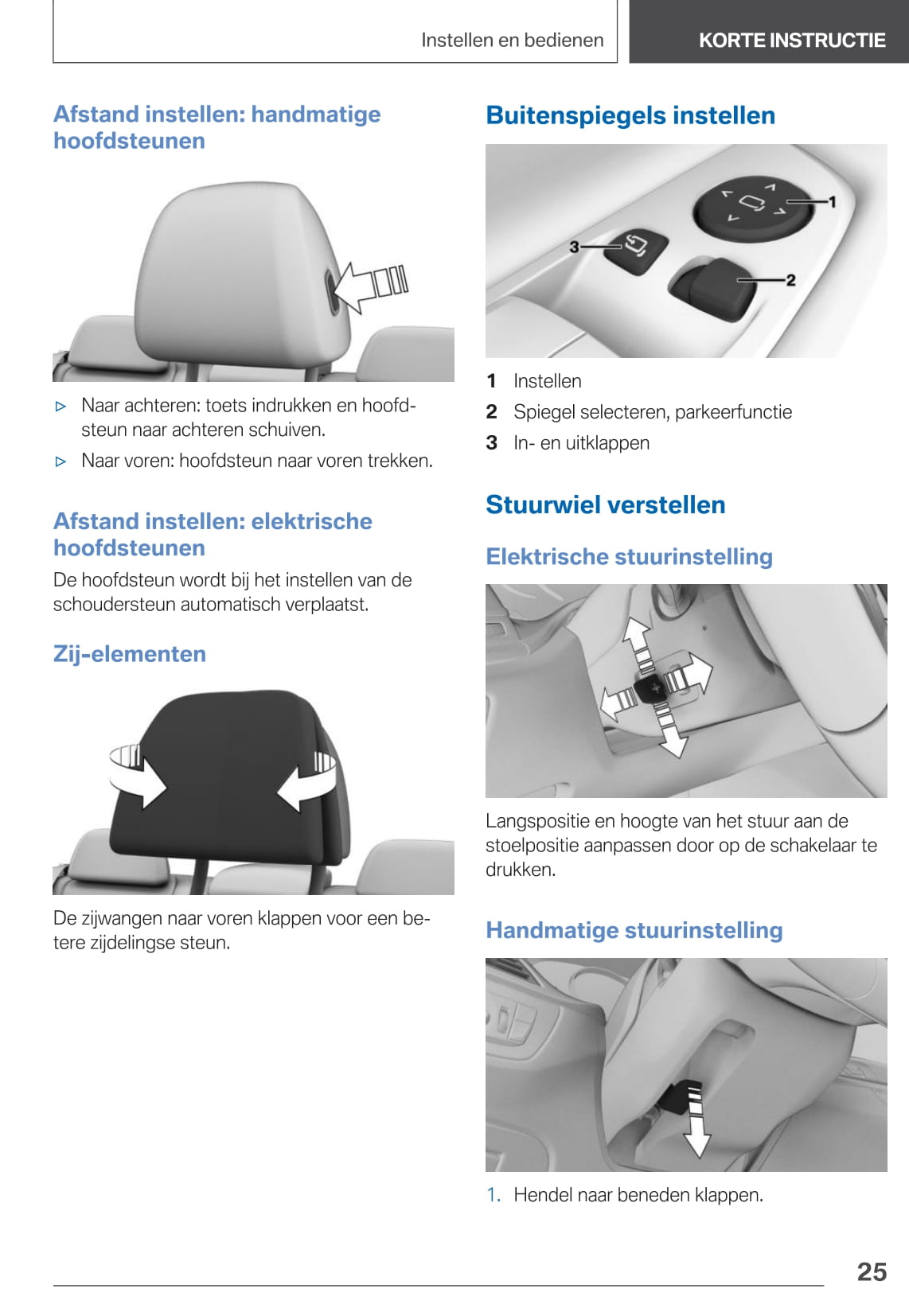 Instellen en bedienen

KORTE INSTRUCTIE

Afstand instellen: handmatige hoofdsteunen

▷ Naar achteren: toets indrukken en hoofdsteun naar achteren schuiven.

▷ Naar voren: hoofdsteun naar voren trekken.

Afstand instellen: elektrische hoofdsteunen

De hoofdsteun wordt bij het instellen van de schoudersteun automatisch verplaatst.

Zij-elementen

De zijwangen naar voren klappen voor een betere zijdelingse steun.

Buitenspiegels instellen

1

2

3

1 Instellen

2 Spiegel selecteren, parkeerfunctie

3 In- en uitklappen

Stuurwiel verstellen

Elektrische stuurinstelling

Langspositie en hoogte van het stuur aan de stoelpositie aanpassen door op de schakelaar te drukken.

Handmatige stuurinstelling

1. Hendel naar beneden klappen.

25