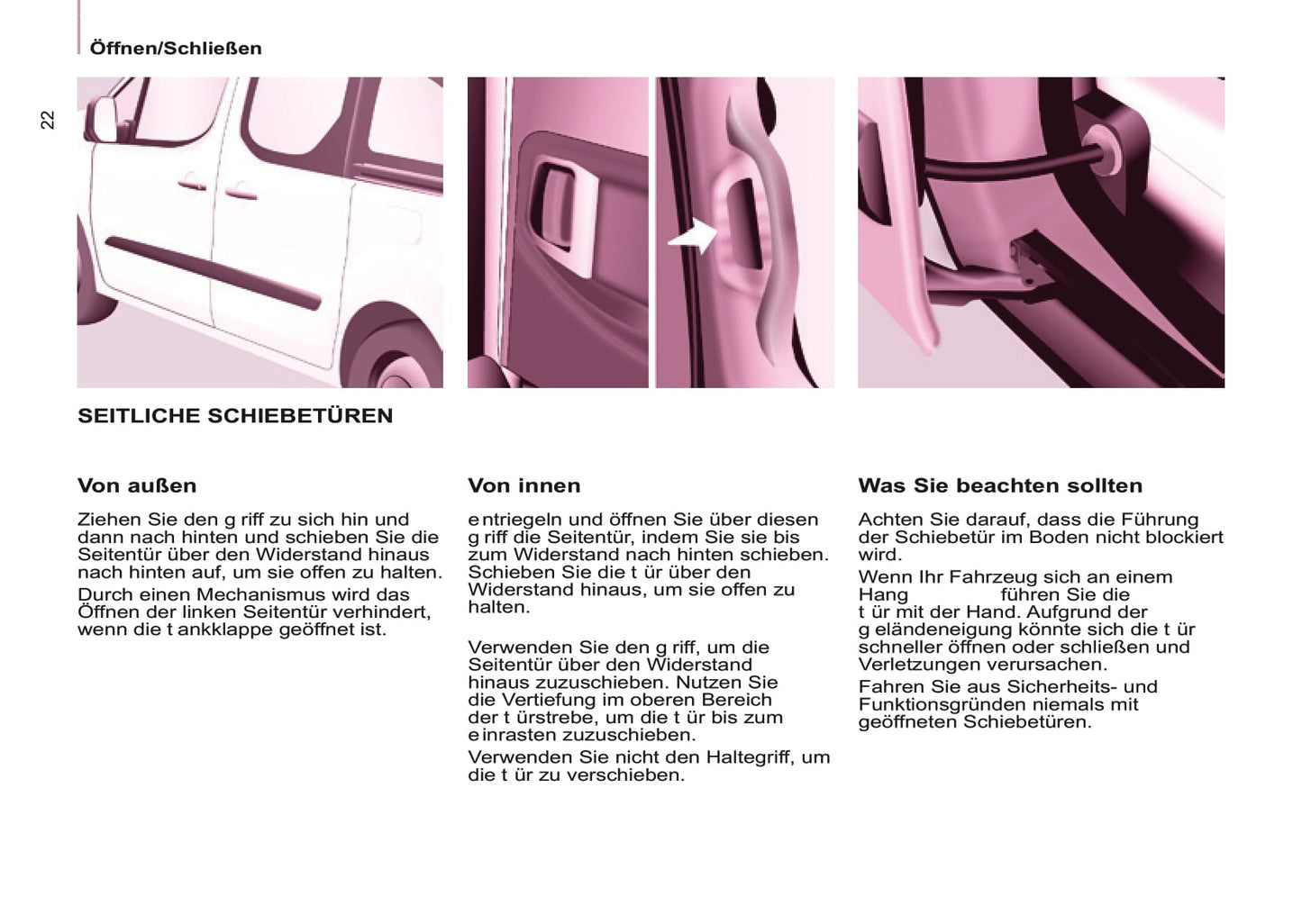 Öffnen/Schließen

22

SEITLICHE SCHIEBETÜREN

Von außen

Ziehen Sie den g riff zu sich hin und dann nach hinten und schieben Sie die Seitentür über den Widerstand hinaus nach hinten auf, um sie offen zu halten.

Durch einen Mechanismus wird das Öffnen der linken Seitentür verhindert, wenn die t ankklappe geöffnet ist.

Von innen

e ntriegeln und öffnen Sie über diesen g riff die Seitentür, indem Sie sie bis zum Widerstand nach hinten schieben. Schieben Sie die t ür über den Widerstand hinaus, um sie offen zu halten.

Verwenden Sie den g riff, um die Seitentür über den Widerstand hinaus zuzuschieben. Nutzen Sie die Vertiefung im oberen Bereich der t ürstrebe, um die t ür bis zum e inrasten zuzuschieben.

Verwenden Sie nicht den Haltegriff, um die t ür zu verschieben.

Was Sie beachten sollten

Achten Sie darauf, dass die Führung der Schiebetür im Boden nicht blockiert wird.

Wenn Ihr Fahrzeug sich an einem Hang führen Sie die t ür mit der Hand. Aufgrund der g eländeneigung könnte sich die t ür schneller öffnen oder schließen und Verletzungen verursachen.

Fahren Sie aus Sicherheits- und Funktionsgründen niemals mit geöffneten Schiebetüren.