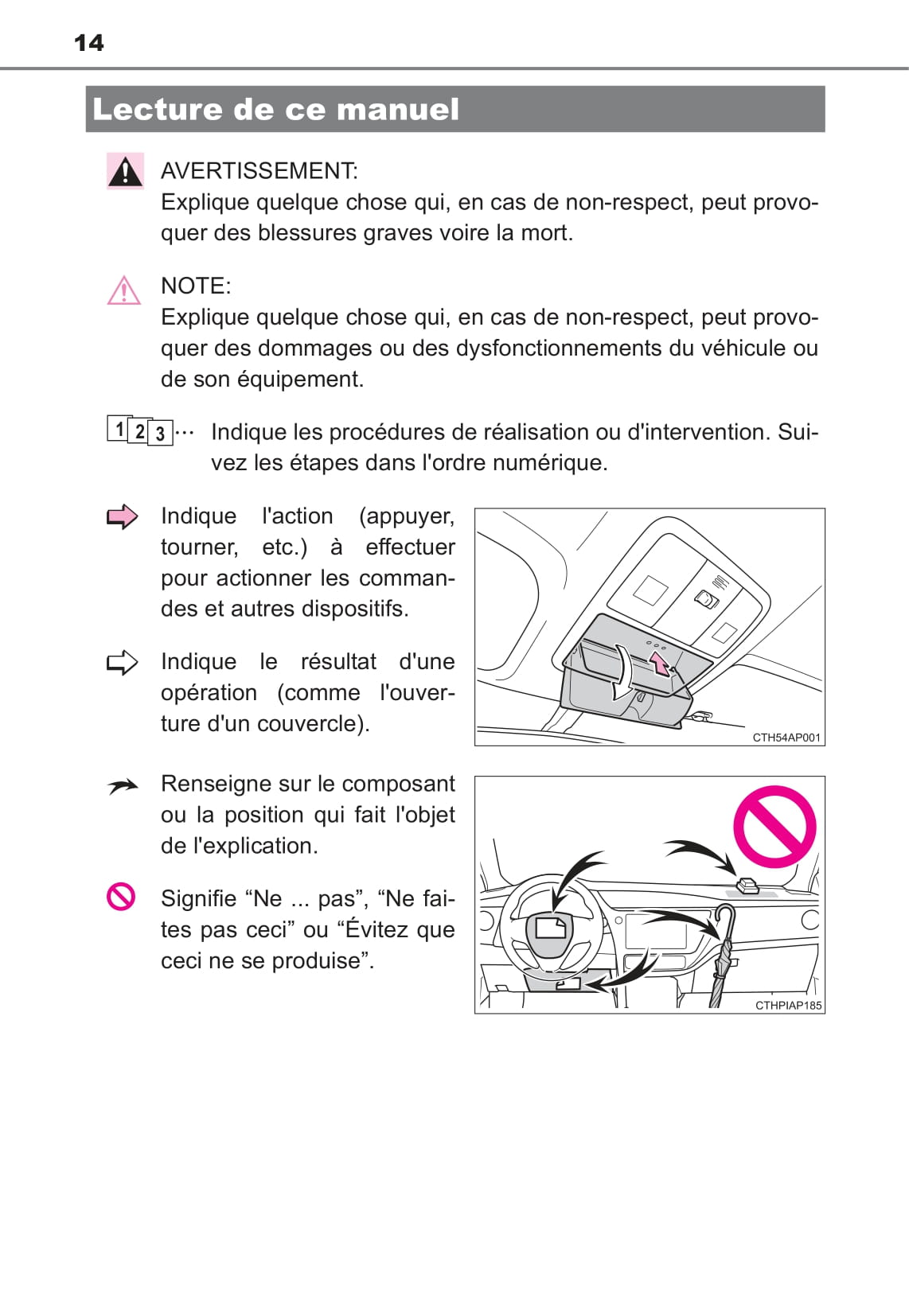 14

Lecture de ce manuel

AVERTISSEMENT:
Explique quelque chose qui, en cas de non-respect, peut provoquer des blessures graves voire la mort.

NOTE:
Explique quelque chose qui, en cas de non-respect, peut provoquer des dommages ou des dysfonctionnements du véhicule ou de son équipement.

1 2 3 ··· Indique les procédures de réalisation ou d'intervention. Suivez les étapes dans l'ordre numérique.

Indique l'action (appuyer, tourner, etc.) à effectuer pour actionner les commandes et autres dispositifs.

Indique le résultat d'une opération (comme l'ouverture d'un couvercle).

CTH54AP001

Renseigne sur le composant ou la position qui fait l'objet de l'explication.

Signifie “Ne ... pas”, “Ne faites pas ceci” ou “Évitez que ceci ne se produise”.

CTHPIAP185