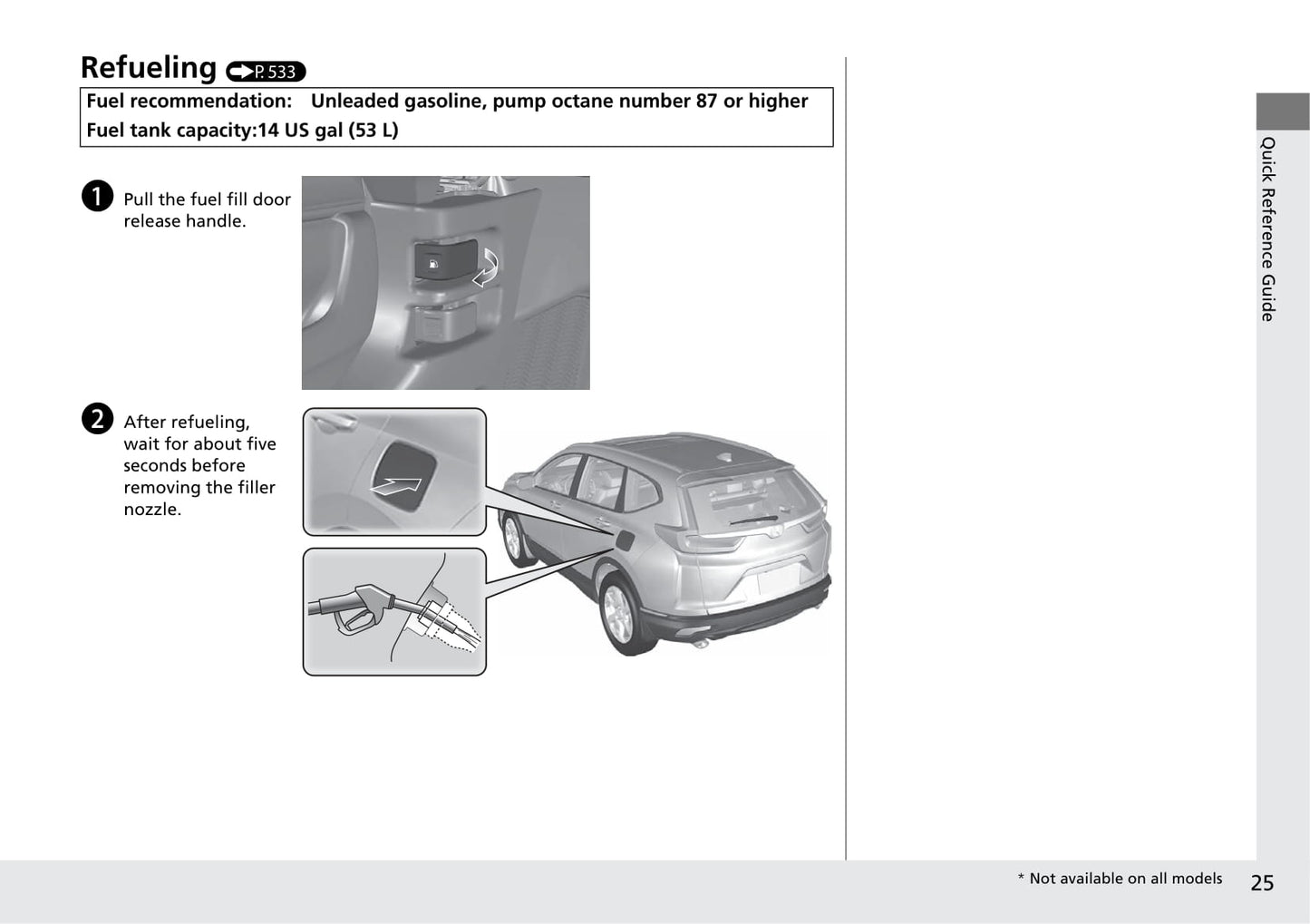 Refueling P. 533

Fuel recommendation: Unleaded gasoline, pump octane number 87 or higher
Fuel tank capacity:14 US gal (53 L)

1 Pull the fuel fill door release handle.

2 After refueling, wait for about five seconds before removing the filler nozzle.

Quick Reference Guide

* Not available on all models

25