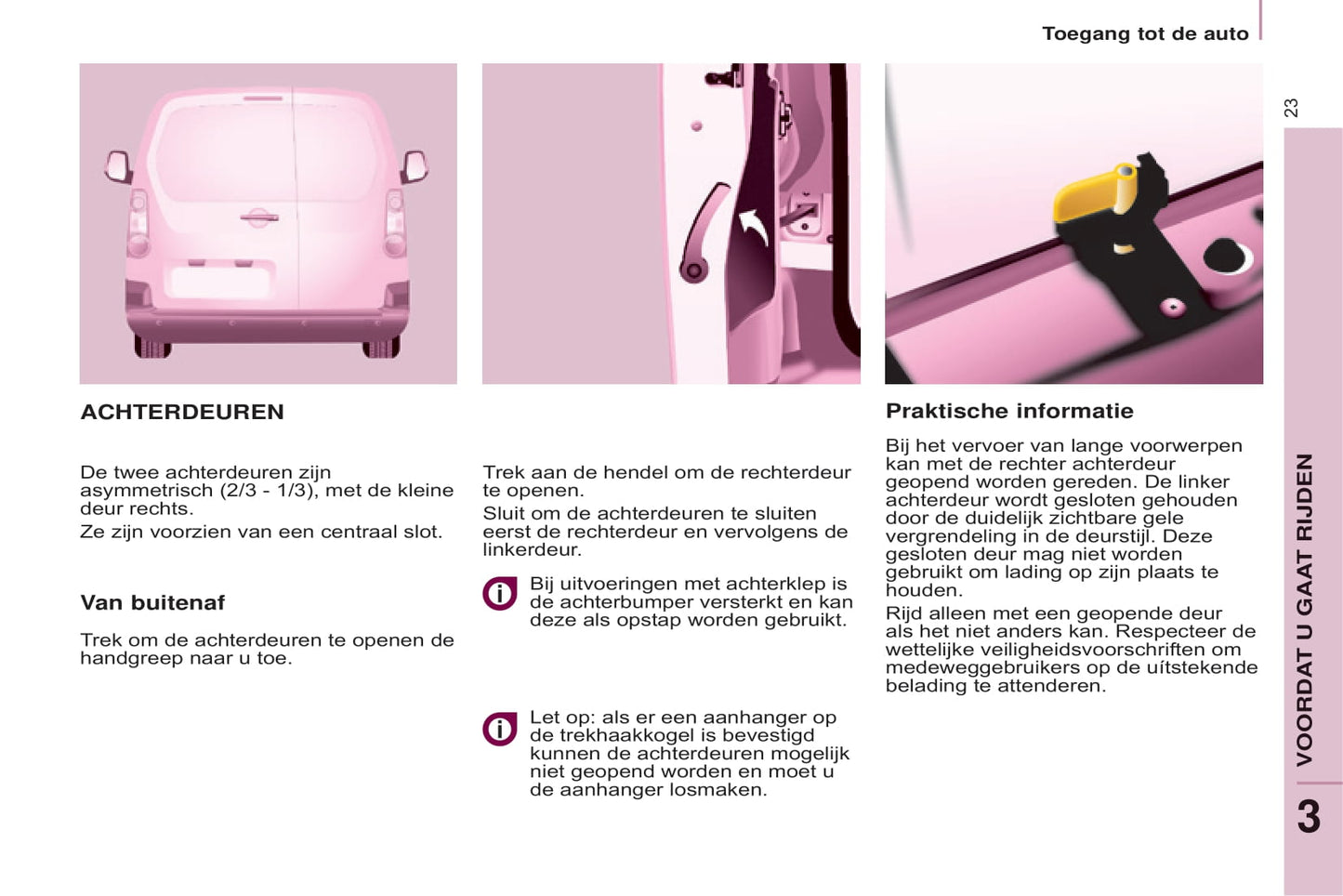 Toegang tot de auto

23

ACHTERDEUREN

De twee achterdeuren zijn asymmetrisch (2/3 - 1/3), met de kleine deur rechts.

Ze zijn voorzien van een centraal slot.

Van buitenaf

Trek om de achterdeuren te openen de handgreep naar u toe.

Trek aan de hendel om de rechterdeur te openen.

Sluit om de achterdeuren te sluiten eerst de rechterdeur en vervolgens de linkerdeur.

Bij uitvoeringen met achterklep is de achterbumper versterkt en kan deze als opstap worden gebruikt.

Let op: als er een aanhanger op de trekhaakkogel is bevestigd kunnen de achterdeuren mogelijk niet geopend worden en moet u de aanhanger losmaken.

Praktische informatie

Bij het vervoer van lange voorwerpen kan met de rechter achterdeur geopend worden gereden. De linker achterdeur wordt gesloten gehouden door de duidelijk zichtbare gele vergrendeling in de deurstijl. Deze gesloten deur mag niet worden gebruikt om lading op zijn plaats te houden.

Rijd alleen met een geopende deur als het niet anders kan. Respecteer de wettelijke veiligheidsvoorschriften om medeweggebruikers op de uítstekende belading te attenderen.

VOORDAT U GAAT RIJDEN

3