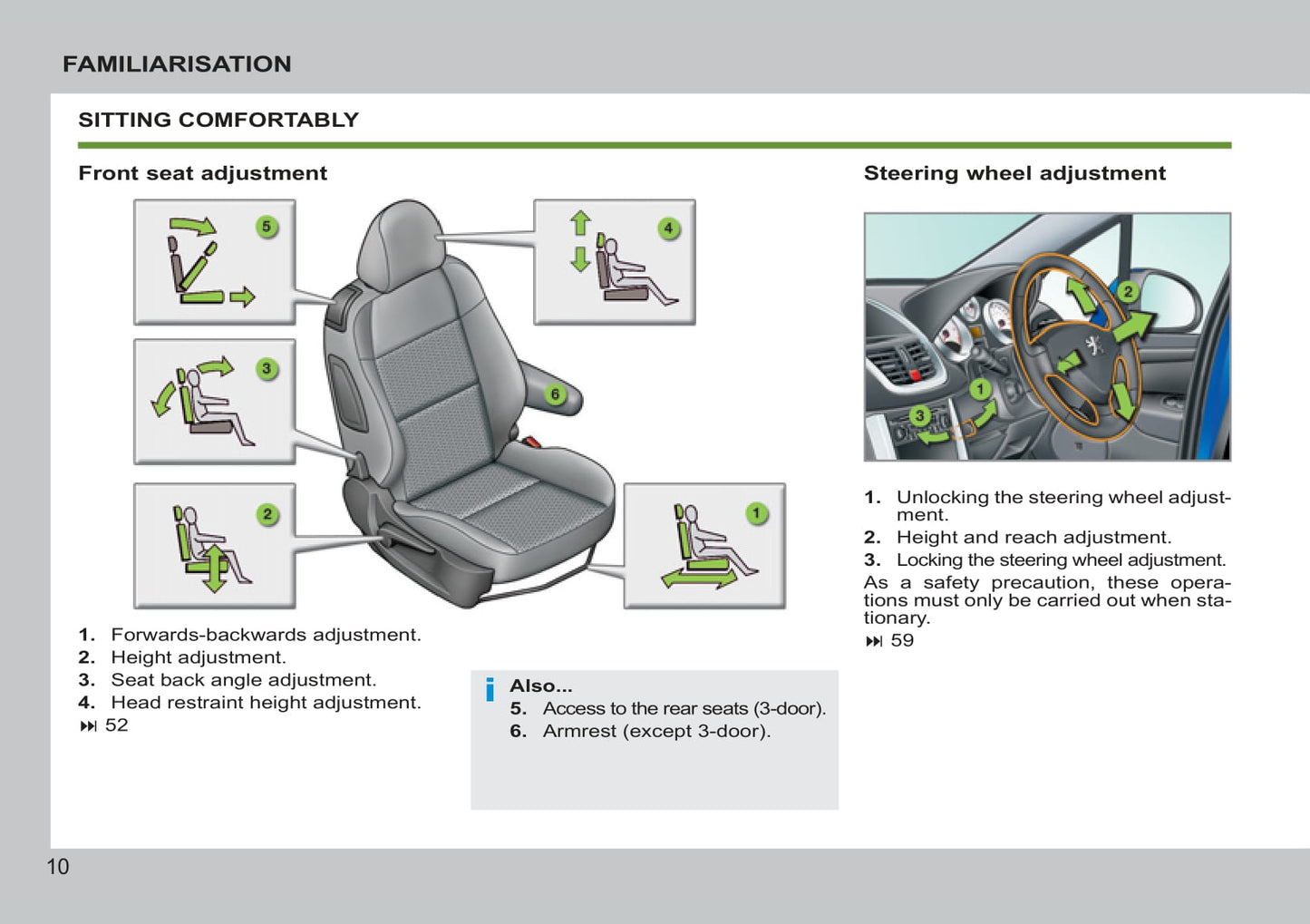 FAMILIARISATION

SITTING COMFORTABLY

Front seat adjustment

5

4

3

6

2

1

1. Forwards-backwards adjustment.
2. Height adjustment.
3. Seat back angle adjustment.
4. Head restraint height adjustment.
⏭ 52

i Also...
5. Access to the rear seats (3-door).
6. Armrest (except 3-door).

Steering wheel adjustment

2

1

3

1. Unlocking the steering wheel adjustment.
2. Height and reach adjustment.
3. Locking the steering wheel adjustment.

As a safety precaution, these operations must only be carried out when stationary.
⏭ 59

10