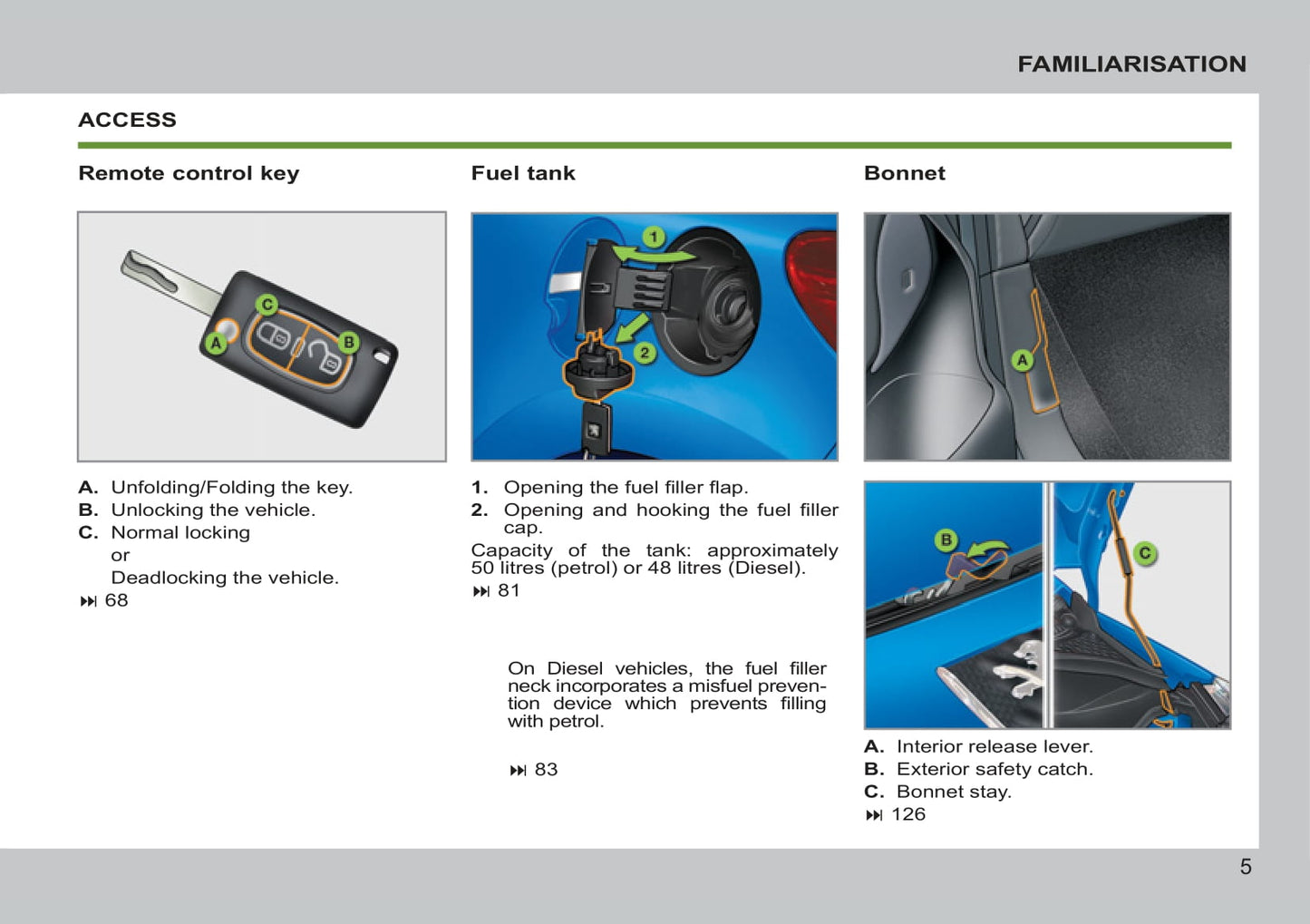 FAMILIARISATION

ACCESS

Remote control key

C
A
B

A. Unfolding/Folding the key.
B. Unlocking the vehicle.
C. Normal locking
or
Deadlocking the vehicle.
⏭ 68

Fuel tank

1
2

1. Opening the fuel filler flap.
2. Opening and hooking the fuel filler cap.

Capacity of the tank: approximately 50 litres (petrol) or 48 litres (Diesel).
⏭ 81

On Diesel vehicles, the fuel filler neck incorporates a misfuel prevention device which prevents filling with petrol.

⏭ 83

Bonnet

A

B
C

A. Interior release lever.
B. Exterior safety catch.
C. Bonnet stay.
⏭ 126

5