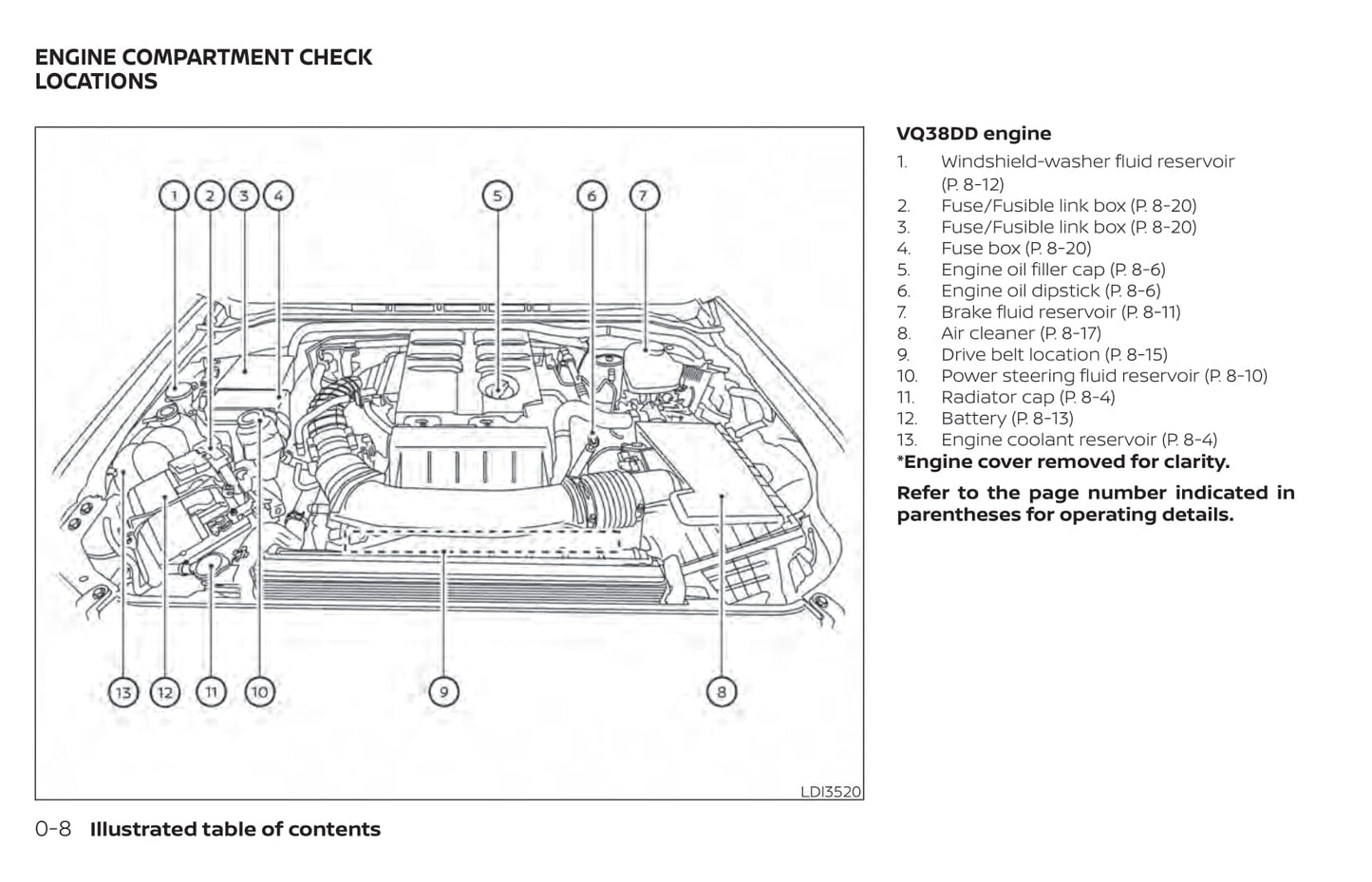 ENGINE COMPARTMENT CHECK LOCATIONS

1
2
3
4
5
6
7
13
12
11
10
9
8

LDI3520

VQ38DD engine

1. Windshield-washer fluid reservoir (P. 8-12)
2. Fuse/Fusible link box (P. 8-20)
3. Fuse/Fusible link box (P. 8-20)
4. Fuse box (P. 8-20)
5. Engine oil filler cap (P. 8-6)
6. Engine oil dipstick (P. 8-6)
7. Brake fluid reservoir (P. 8-11)
8. Air cleaner (P. 8-17)
9. Drive belt location (P. 8-15)
10. Power steering fluid reservoir (P. 8-10)
11. Radiator cap (P. 8-4)
12. Battery (P. 8-13)
13. Engine coolant reservoir (P. 8-4)

*Engine cover removed for clarity.

Refer to the page number indicated in parentheses for operating details.

0-8 Illustrated table of contents