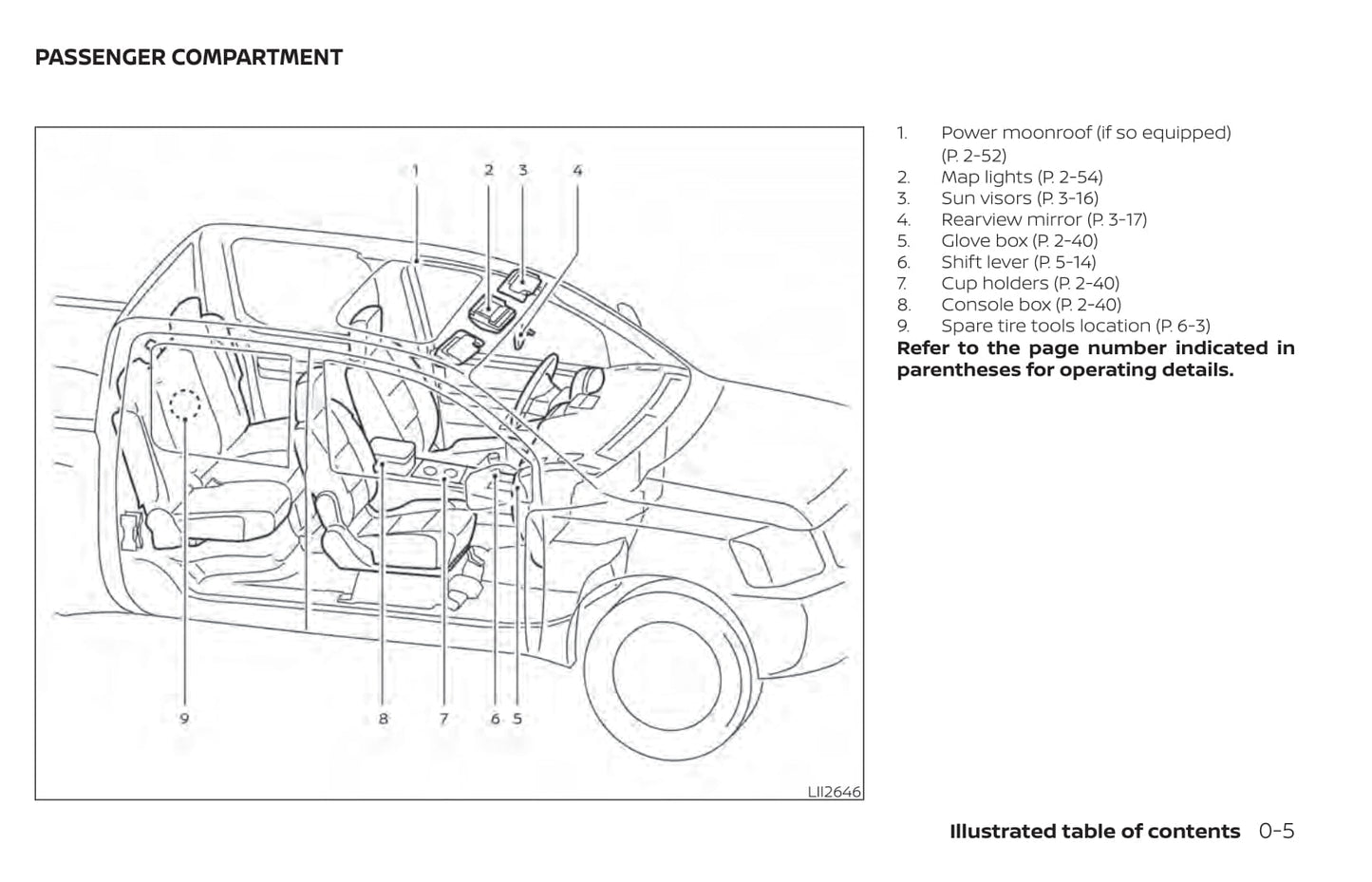 PASSENGER COMPARTMENT

1 2 3 4

9 8 7 6 5

LII2646

1. Power moonroof (if so equipped) (P. 2-52)
2. Map lights (P. 2-54)
3. Sun visors (P. 3-16)
4. Rearview mirror (P. 3-17)
5. Glove box (P. 2-40)
6. Shift lever (P. 5-14)
7. Cup holders (P. 2-40)
8. Console box (P. 2-40)
9. Spare tire tools location (P. 6-3)

Refer to the page number indicated in parentheses for operating details.

Illustrated table of contents 0-5