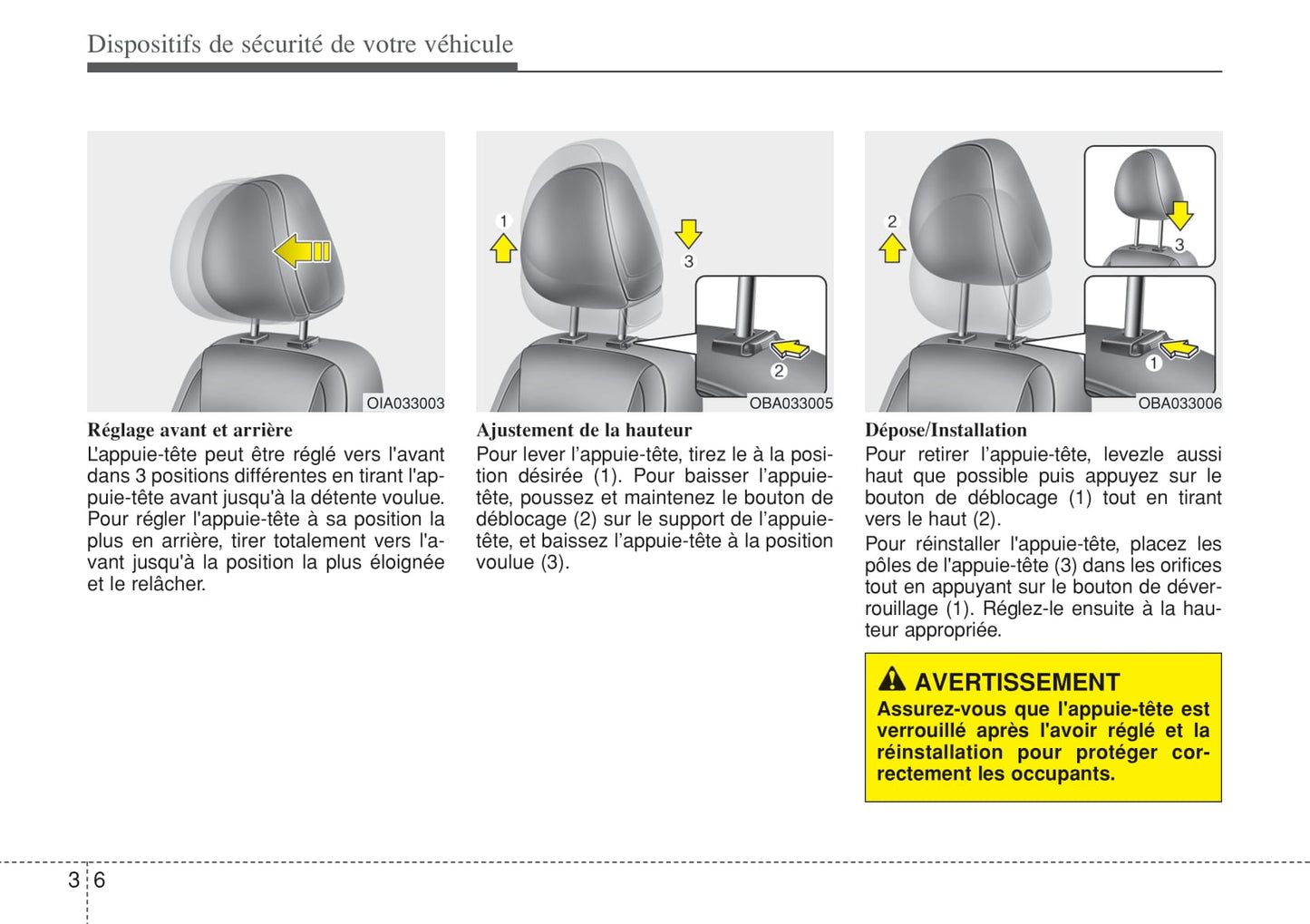 Dispositifs de sécurité de votre véhicule

OIA033003

Réglage avant et arrière

L'appuie-tête peut être réglé vers l'avant dans 3 positions différentes en tirant l'appuie-tête avant jusqu'à la détente voulue. Pour régler l'appuie-tête à sa position la plus en arrière, tirer totalement vers l'avant jusqu'à la position la plus éloignée et le relâcher.

1
3
2
OBA033005

Ajustement de la hauteur

Pour lever l'appuie-tête, tirez le à la position désirée (1). Pour baisser l'appuie-tête, poussez et maintenez le bouton de déblocage (2) sur le support de l'appuie-tête, et baissez l'appuie-tête à la position voulue (3).

2
3
1
OBA033006

Dépose/Installation

Pour retirer l'appuie-tête, levezle aussi haut que possible puis appuyez sur le bouton de déblocage (1) tout en tirant vers le haut (2).

Pour réinstaller l'appuie-tête, placez les pôles de l'appuie-tête (3) dans les orifices tout en appuyant sur le bouton de déverrouillage (1). Réglez-le ensuite à la hauteur appropriée.

AVERTISSEMENT

Assurez-vous que l'appuie-tête est verrouillé après l'avoir réglé et la réinstallation pour protéger correctement les occupants.

3 6