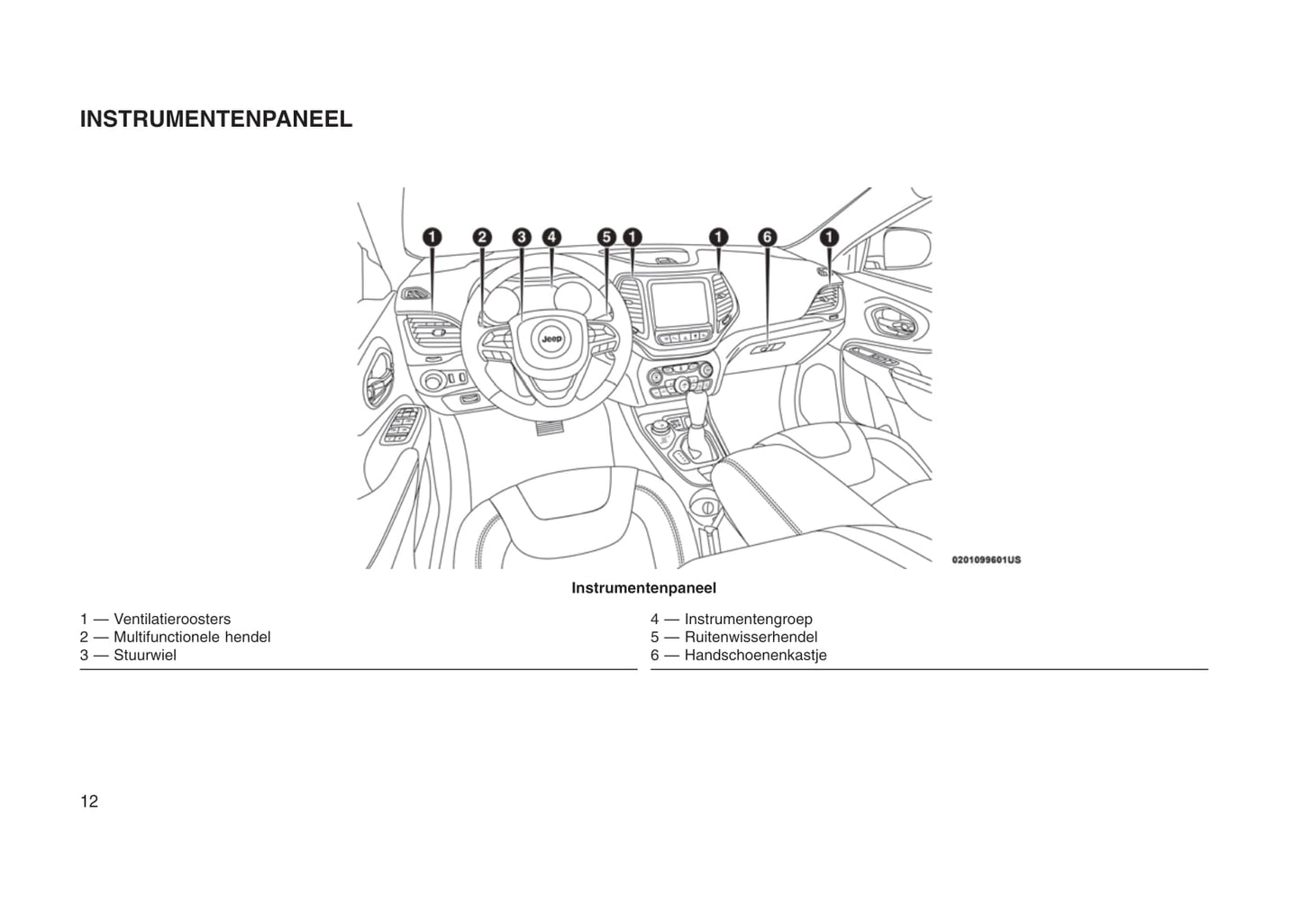 INSTRUMENTENPANEEL

1 2 3 4 5 1 1 6 1

Jeep

0201099601US

Instrumentenpaneel

1 — Ventilatieroosters
2 — Multifunctionele hendel
3 — Stuurwiel

4 — Instrumentengroep
5 — Ruitenwisserhendel
6 — Handschoenenkastje

12