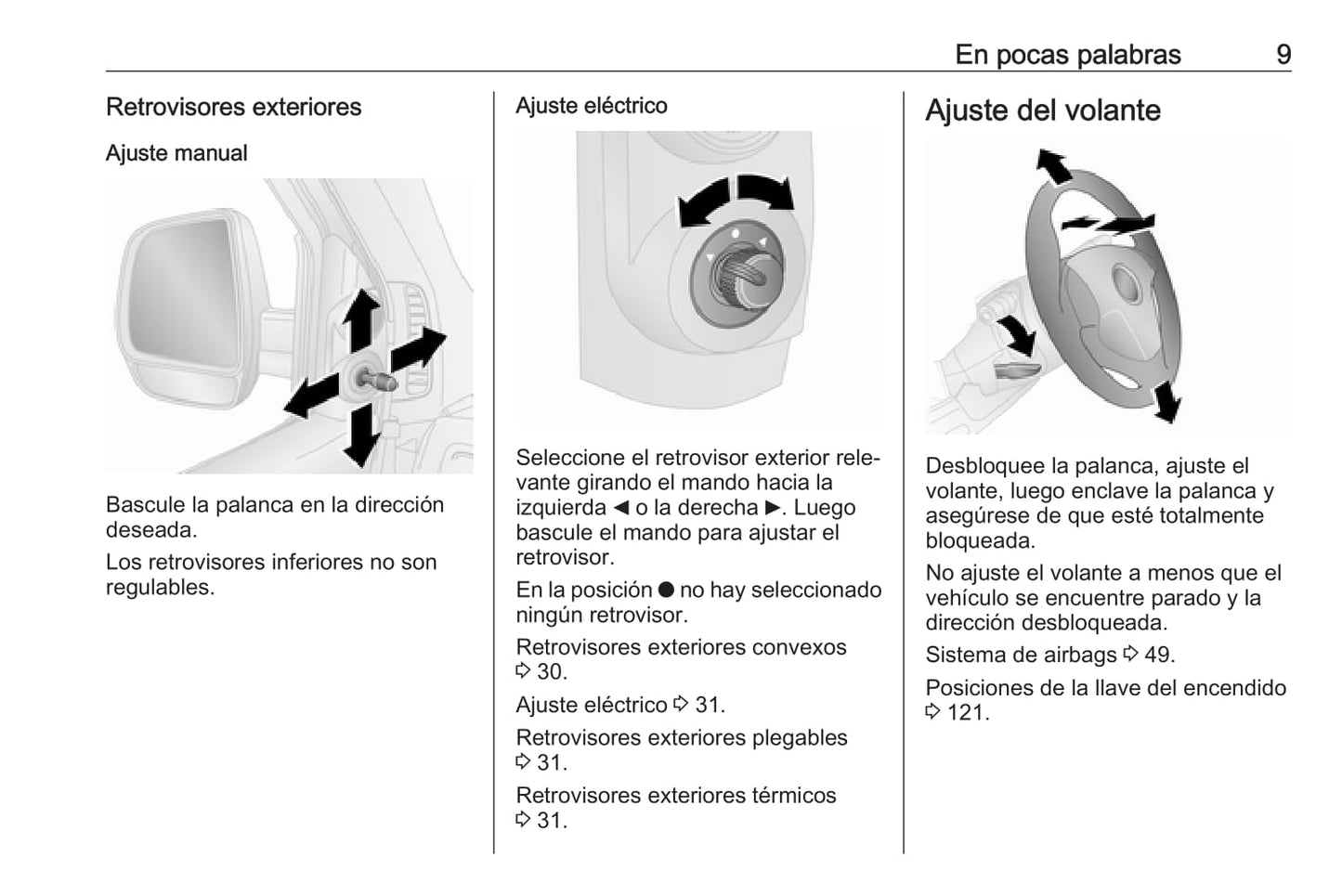 En pocas palabras 9

Retrovisores exteriores

Ajuste manual

Bascule la palanca en la dirección deseada.

Los retrovisores inferiores no son regulables.

Ajuste eléctrico

Seleccione el retrovisor exterior relevante girando el mando hacia la izquierda ◀ o la derecha ▶. Luego bascule el mando para ajustar el retrovisor.

En la posición ● no hay seleccionado ningún retrovisor.

Retrovisores exteriores convexos ⇨ 30.

Ajuste eléctrico ⇨ 31.

Retrovisores exteriores plegables ⇨ 31.

Retrovisores exteriores térmicos ⇨ 31.

Ajuste del volante

Desbloquee la palanca, ajuste el volante, luego enclave la palanca y asegúrese de que esté totalmente bloqueada.

No ajuste el volante a menos que el vehículo se encuentre parado y la dirección desbloqueada.

Sistema de airbags ⇨ 49.

Posiciones de la llave del encendido ⇨ 121.