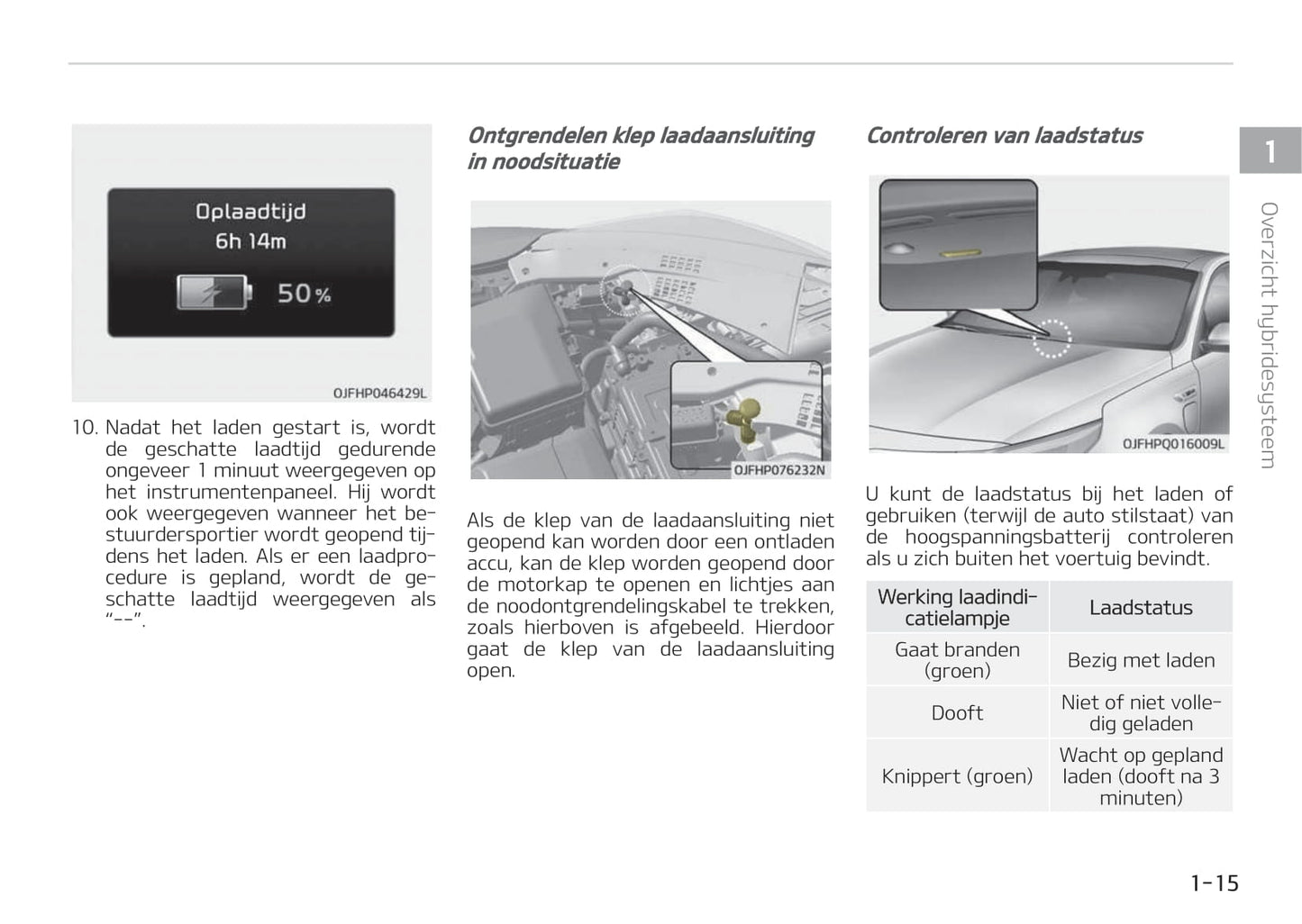 Oplaadtijd
6h 14m
50%

OJFHP046429L

10. Nadat het laden gestart is, wordt de geschatte laadtijd gedurende ongeveer 1 minuut weergegeven op het instrumentenpaneel. Hij wordt ook weergegeven wanneer het bestuurdersportier wordt geopend tijdens het laden. Als er een laadprocedure is gepland, wordt de geschatte laadtijd weergegeven als "--".

Ontgrendelen klep laadaansluiting in noodsituatie

OJFHP076232N

Als de klep van de laadaansluiting niet geopend kan worden door een ontladen accu, kan de klep worden geopend door de motorkap te openen en lichtjes aan de noodontgrendelingskabel te trekken, zoals hierboven is afgebeeld. Hierdoor gaat de klep van de laadaansluiting open.

Controleren van laadstatus

OJFHPQ016009L

U kunt de laadstatus bij het laden of gebruiken (terwijl de auto stilstaat) van de hoogspanningsbatterij controleren als u zich buiten het voertuig bevindt.

| Werking laadindicatielampje | Laadstatus |
|---|---|
| Gaat branden (groen) | Bezig met laden |
| Dooft | Niet of niet volledig geladen |
| Knippert (groen) | Wacht op gepland laden (dooft na 3 minuten) |

1
Overzicht hybridesysteem

1-15