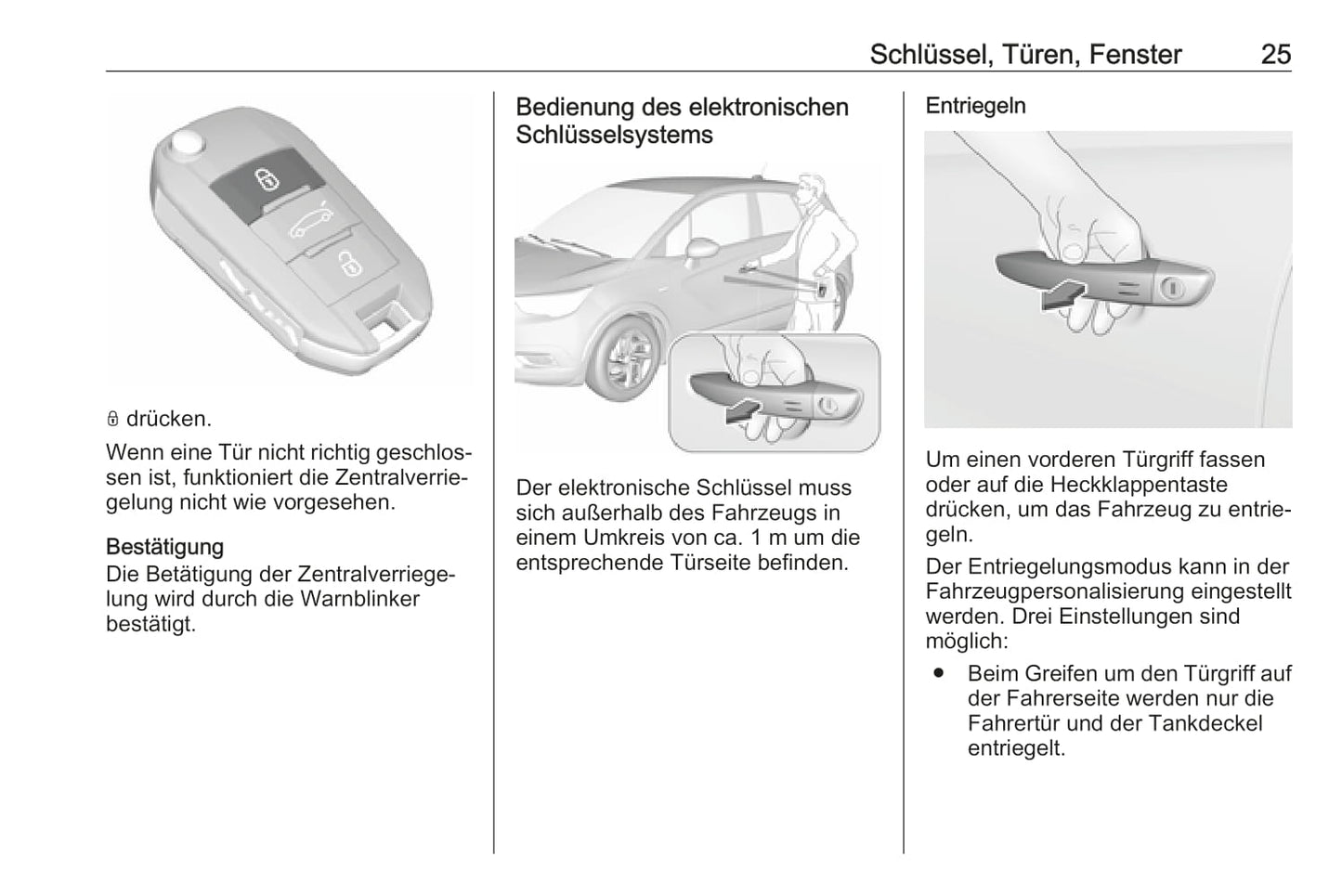 Schlüssel, Türen, Fenster 25

🔒 drücken.

Wenn eine Tür nicht richtig geschlossen ist, funktioniert die Zentralverriegelung nicht wie vorgesehen.

Bestätigung
Die Betätigung der Zentralverriegelung wird durch die Warnblinker bestätigt.

Bedienung des elektronischen Schlüsselsystems

Der elektronische Schlüssel muss sich außerhalb des Fahrzeugs in einem Umkreis von ca. 1 m um die entsprechende Türseite befinden.

Entriegeln

Um einen vorderen Türgriff fassen oder auf die Heckklappentaste drücken, um das Fahrzeug zu entriegeln.

Der Entriegelungsmodus kann in der Fahrzeugpersonalisierung eingestellt werden. Drei Einstellungen sind möglich:

● Beim Greifen um den Türgriff auf der Fahrerseite werden nur die Fahrertür und der Tankdeckel entriegelt.