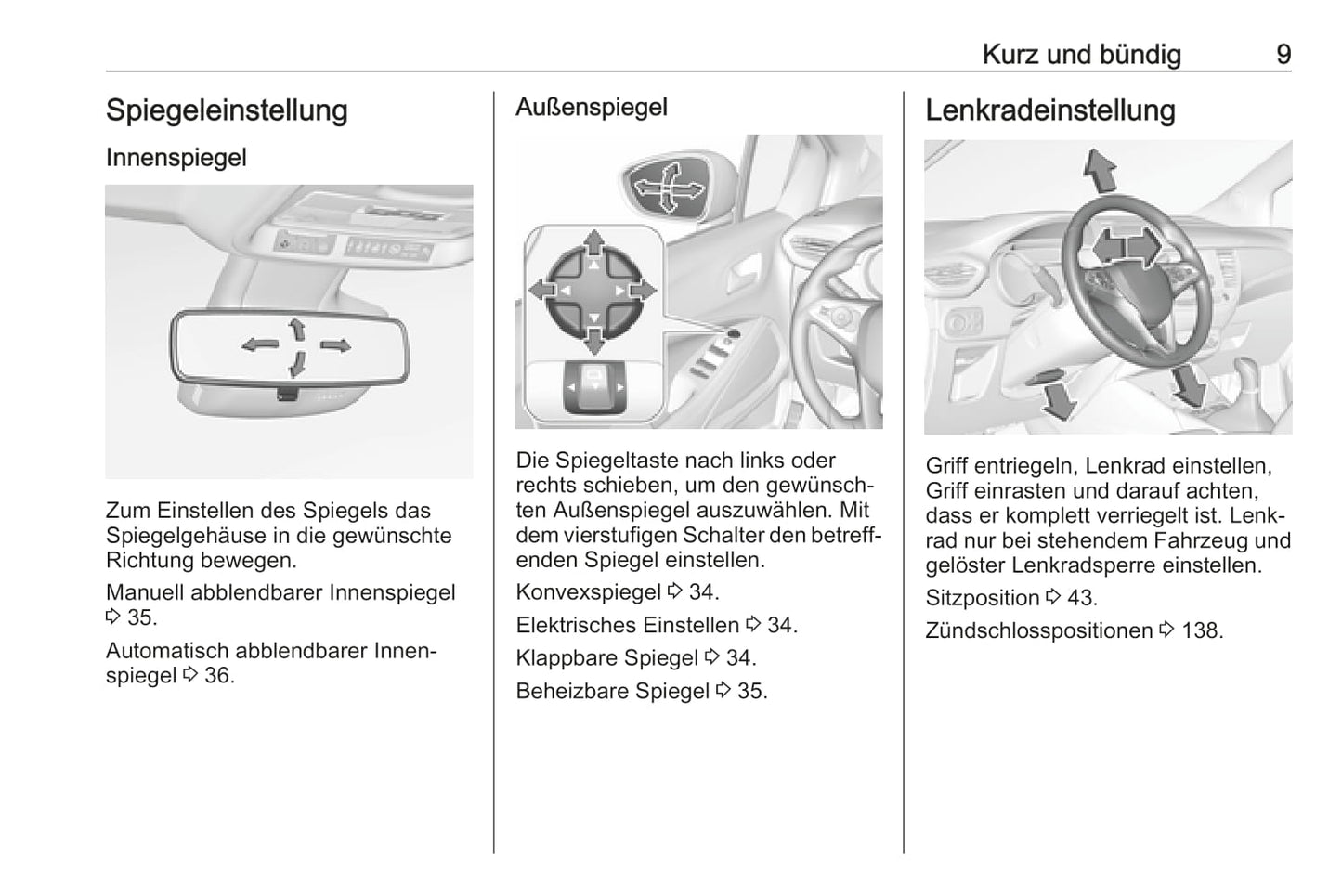 Kurz und bündig 9

Spiegeleinstellung

Innenspiegel

Zum Einstellen des Spiegels das Spiegelgehäuse in die gewünschte Richtung bewegen.

Manuell abblendbarer Innenspiegel ⇨ 35.

Automatisch abblendbarer Innenspiegel ⇨ 36.

Außenspiegel

Die Spiegeltaste nach links oder rechts schieben, um den gewünschten Außenspiegel auszuwählen. Mit dem vierstufigen Schalter den betreffenden Spiegel einstellen.

Konvexspiegel ⇨ 34.

Elektrisches Einstellen ⇨ 34.

Klappbare Spiegel ⇨ 34.

Beheizbare Spiegel ⇨ 35.

Lenkradeinstellung

Griff entriegeln, Lenkrad einstellen, Griff einrasten und darauf achten, dass er komplett verriegelt ist. Lenkrad nur bei stehendem Fahrzeug und gelöster Lenkradsperre einstellen.

Sitzposition ⇨ 43.

Zündschlosspositionen ⇨ 138.