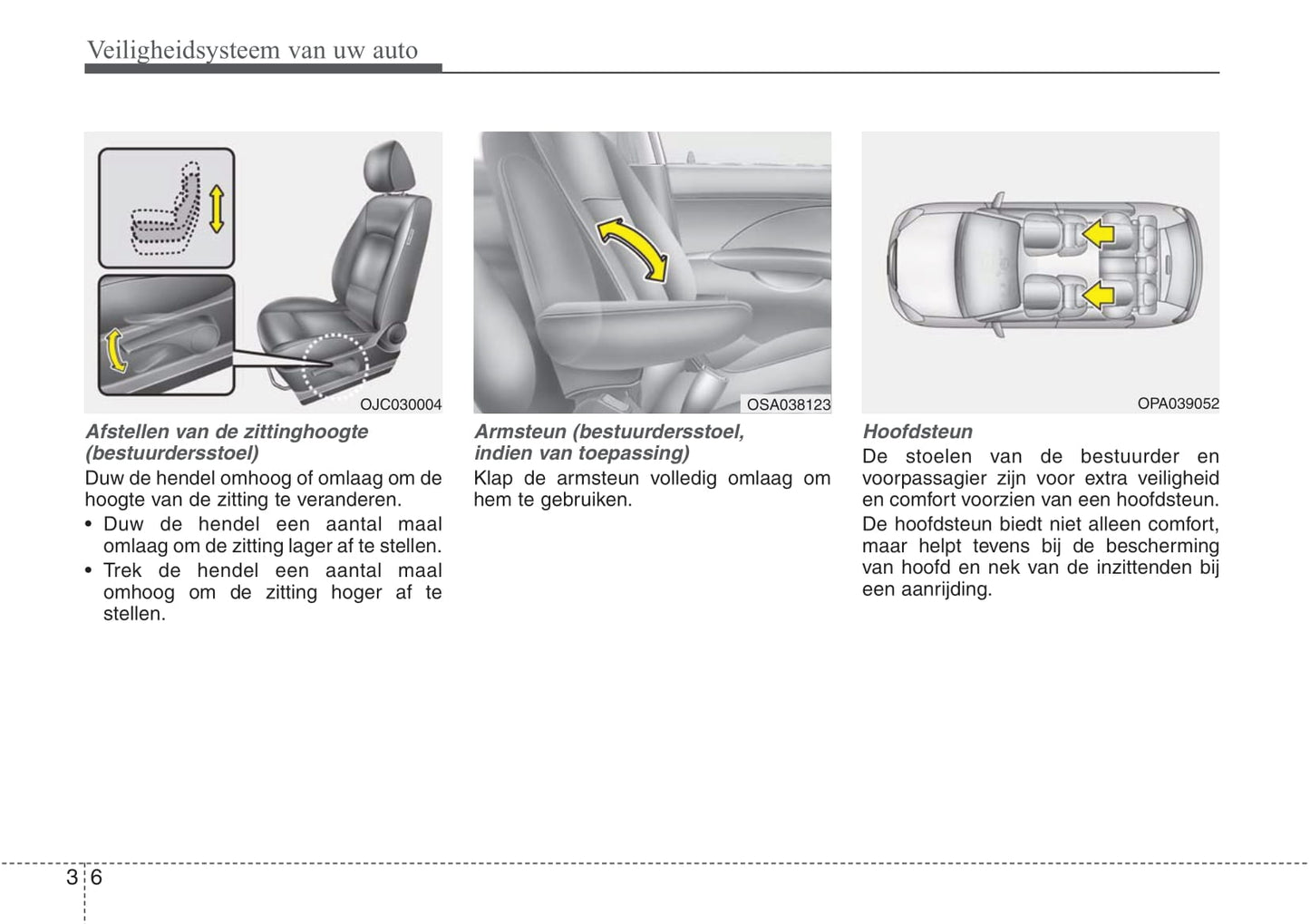 Veiligheidsysteem van uw auto

OJC030004

Afstellen van de zittinghoogte (bestuurdersstoel)

Duw de hendel omhoog of omlaag om de hoogte van de zitting te veranderen.

• Duw de hendel een aantal maal omlaag om de zitting lager af te stellen.
• Trek de hendel een aantal maal omhoog om de zitting hoger af te stellen.

OSA038123

Armsteun (bestuurdersstoel, indien van toepassing)

Klap de armsteun volledig omlaag om hem te gebruiken.

OPA039052

Hoofdsteun

De stoelen van de bestuurder en voorpassagier zijn voor extra veiligheid en comfort voorzien van een hoofdsteun.

De hoofdsteun biedt niet alleen comfort, maar helpt tevens bij de bescherming van hoofd en nek van de inzittenden bij een aanrijding.

3 6