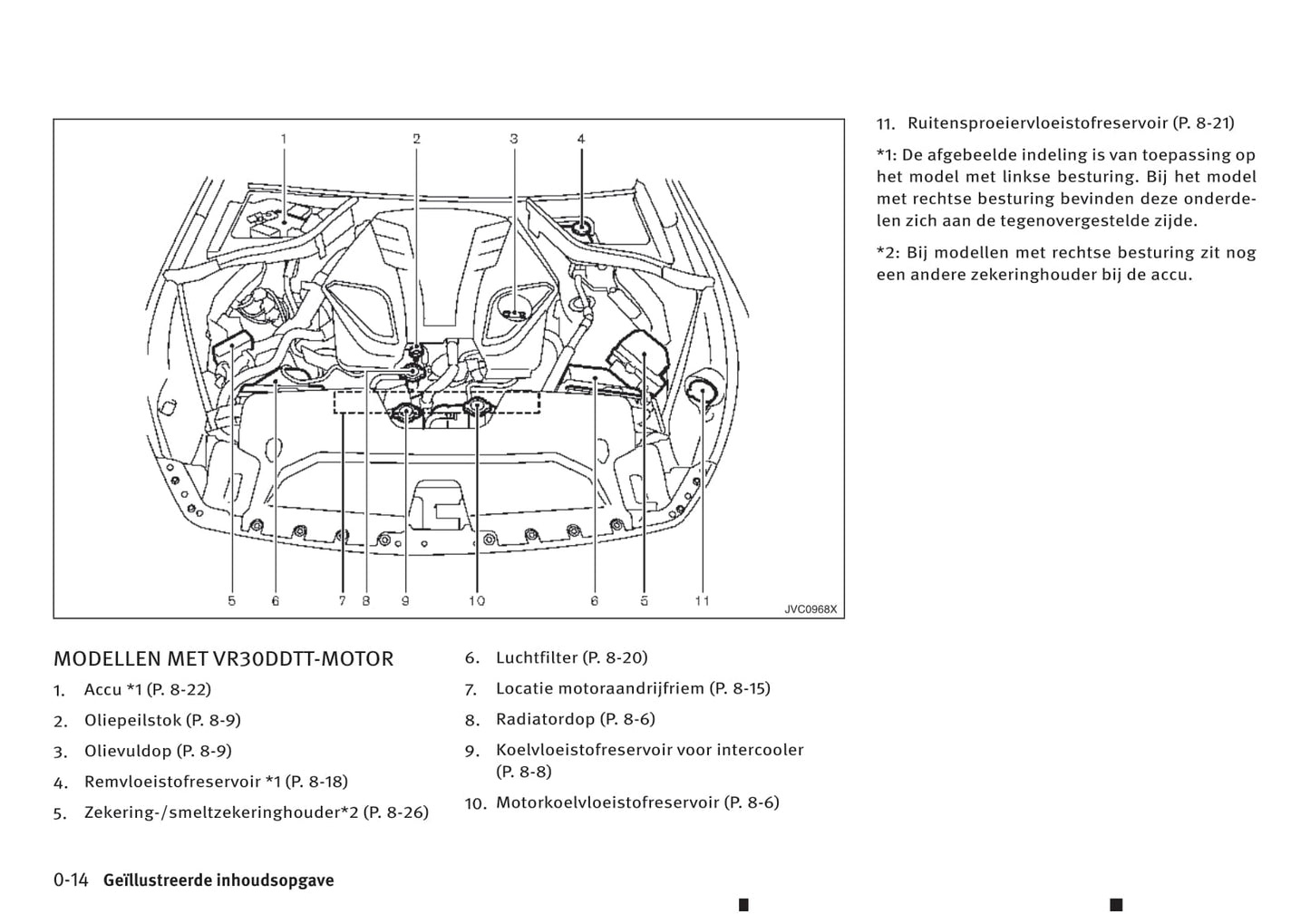 1
2
3
4
5
6
7
8
9
10
6
5
11
JVC0968X

MODELLEN MET VR30DDTT-MOTOR

1. Accu *1 (P. 8-22)
2. Oliepeilstok (P. 8-9)
3. Olievuldop (P. 8-9)
4. Remvloeistofreservoir *1 (P. 8-18)
5. Zekering-/smeltzekeringhouder*2 (P. 8-26)
6. Luchtfilter (P. 8-20)
7. Locatie motoraandrijfriem (P. 8-15)
8. Radiatordop (P. 8-6)
9. Koelvloeistofreservoir voor intercooler (P. 8-8)
10. Motorkoelvloeistofreservoir (P. 8-6)
11. Ruitensproeiervloeistofreservoir (P. 8-21)

*1: De afgebeelde indeling is van toepassing op het model met linkse besturing. Bij het model met rechtse besturing bevinden deze onderdelen zich aan de tegenovergestelde zijde.

*2: Bij modellen met rechtse besturing zit nog een andere zekeringhouder bij de accu.

0-14 Geïllustreerde inhoudsopgave