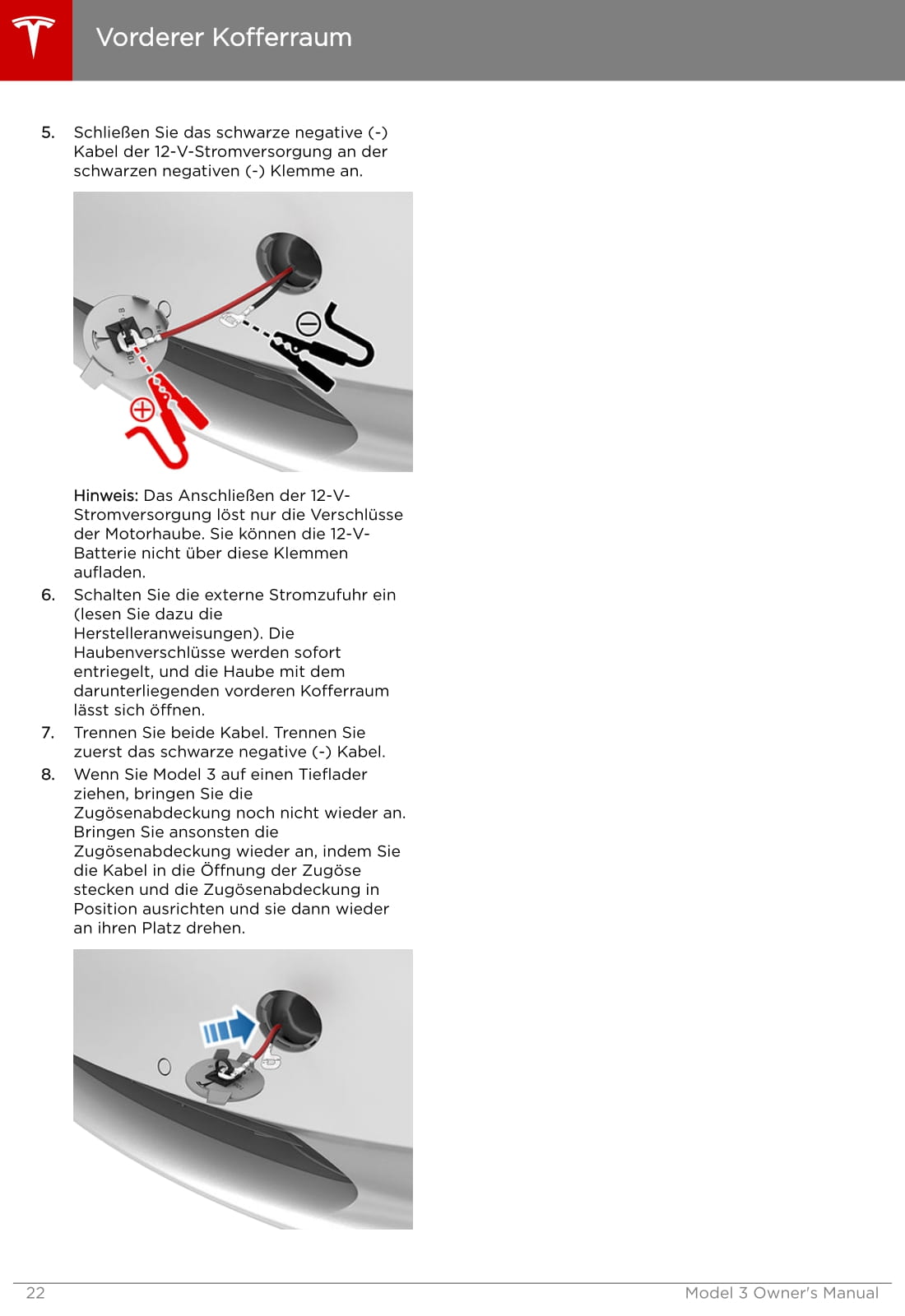 Vorderer Kofferraum

5. Schließen Sie das schwarze negative (-) Kabel der 12-V-Stromversorgung an der schwarzen negativen (-) Klemme an.

Hinweis: Das Anschließen der 12-V-Stromversorgung löst nur die Verschlüsse der Motorhaube. Sie können die 12-V-Batterie nicht über diese Klemmen aufladen.

6. Schalten Sie die externe Stromzufuhr ein (lesen Sie dazu die Herstelleranweisungen). Die Haubenverschlüsse werden sofort entriegelt, und die Haube mit dem darunterliegenden vorderen Kofferraum lässt sich öffnen.

7. Trennen Sie beide Kabel. Trennen Sie zuerst das schwarze negative (-) Kabel.

8. Wenn Sie Model 3 auf einen Tieflader ziehen, bringen Sie die Zugösenabdeckung noch nicht wieder an. Bringen Sie ansonsten die Zugösenabdeckung wieder an, indem Sie die Kabel in die Öffnung der Zugöse stecken und die Zugösenabdeckung in Position ausrichten und sie dann wieder an ihren Platz drehen.

22 Model 3 Owner's Manual