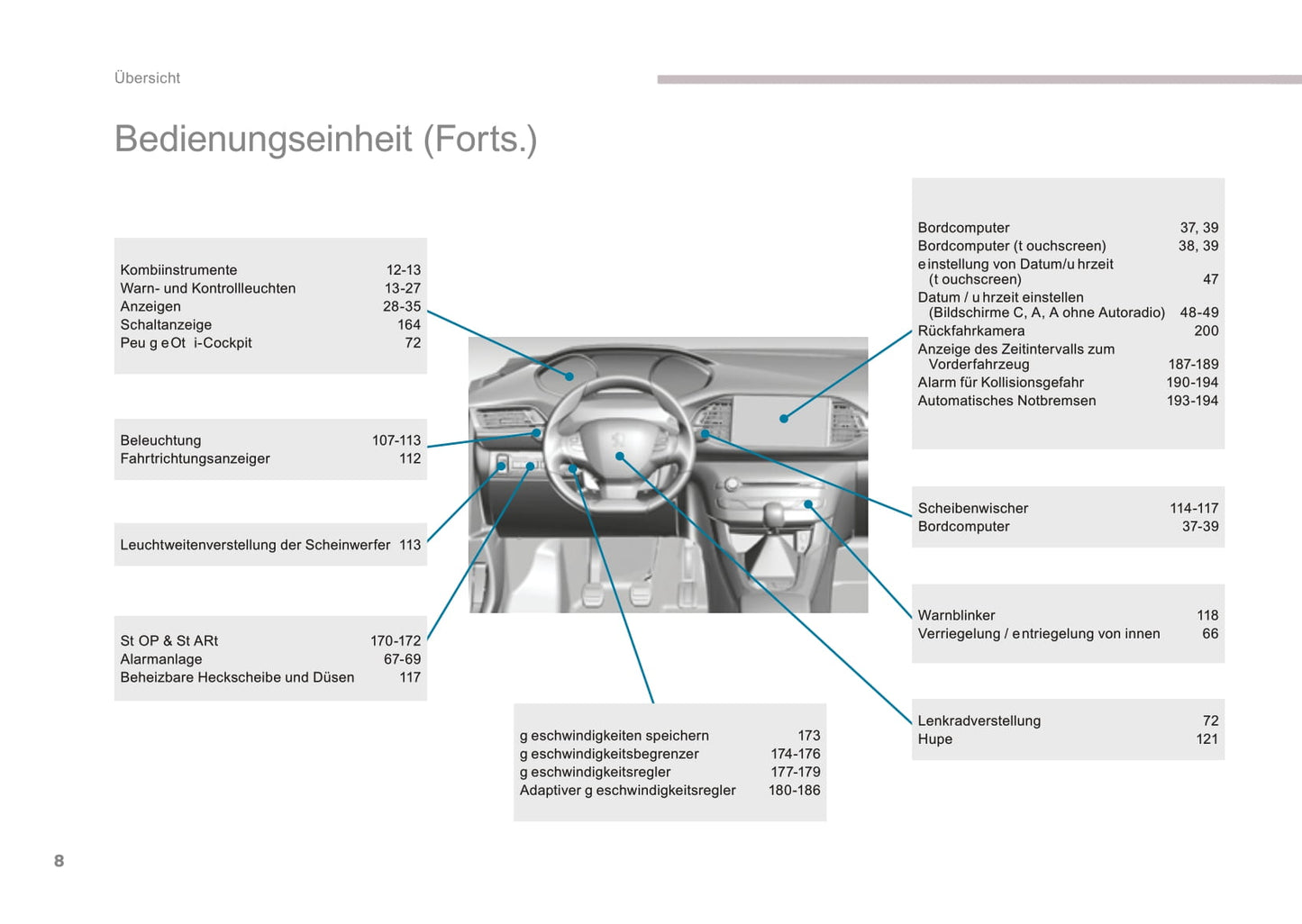 Übersicht

Bedienungseinheit (Forts.)

Kombiinstrumente 12-13
Warn- und Kontrollleuchten 13-27
Anzeigen 28-35
Schaltanzeige 164
Peu g eOt i-Cockpit 72

Beleuchtung 107-113
Fahrtrichtungsanzeiger 112

Leuchtweitenverstellung der Scheinwerfer 113

St OP & St ARt 170-172
Alarmanlage 67-69
Beheizbare Heckscheibe und Düsen 117

g eschwindigkeiten speichern 173
g eschwindigkeitsbegrenzer 174-176
g eschwindigkeitsregler 177-179
Adaptiver g eschwindigkeitsregler 180-186

Bordcomputer 37, 39
Bordcomputer (t ouchscreen) 38, 39
e instellung von Datum/u hrzeit (t ouchscreen) 47
Datum / u hrzeit einstellen (Bildschirme C, A, A ohne Autoradio) 48-49
Rückfahrkamera 200
Anzeige des Zeitintervalls zum Vorderfahrzeug 187-189
Alarm für Kollisionsgefahr 190-194
Automatisches Notbremsen 193-194

Scheibenwischer 114-117
Bordcomputer 37-39

Warnblinker 118
Verriegelung / e ntriegelung von innen 66

Lenkradverstellung 72
Hupe 121

8