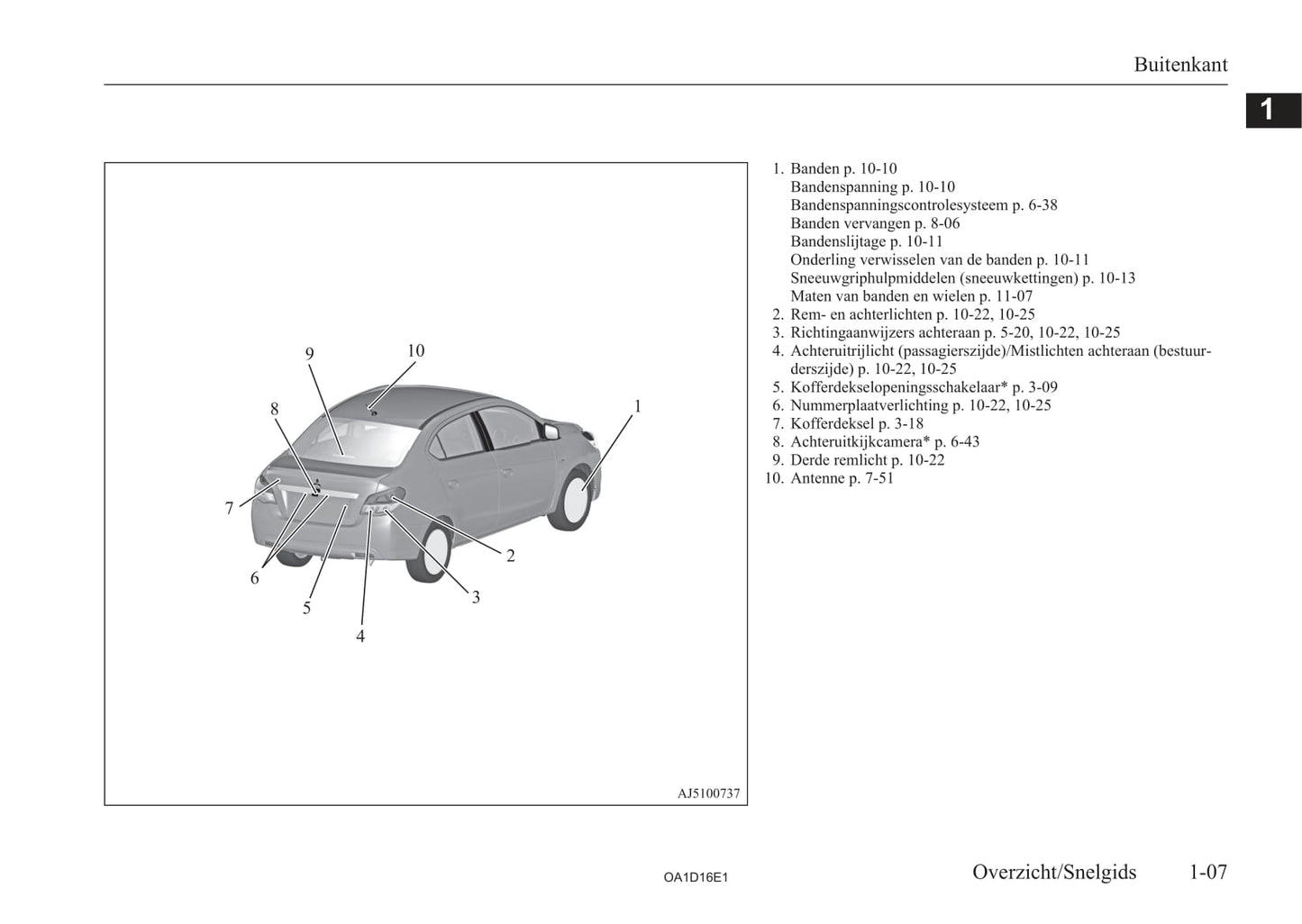 Buitenkant

1

9
10
8
1
7
2
6
3
5
4

AJ5100737

1. Banden p. 10-10
Bandenspanning p. 10-10
Bandenspanningscontrolesysteem p. 6-38
Banden vervangen p. 8-06
Bandenslijtage p. 10-11
Onderling verwisselen van de banden p. 10-11
Sneeuwgriphulpmiddelen (sneeuwkettingen) p. 10-13
Maten van banden en wielen p. 11-07
2. Rem- en achterlichten p. 10-22, 10-25
3. Richtingaanwijzers achteraan p. 5-20, 10-22, 10-25
4. Achteruitrijlicht (passagierszijde)/Mistlichten achteraan (bestuurderszijde) p. 10-22, 10-25
5. Kofferdekselopeningsschakelaar* p. 3-09
6. Nummerplaatverlichting p. 10-22, 10-25
7. Kofferdeksel p. 3-18
8. Achteruitkijkcamera* p. 6-43
9. Derde remlicht p. 10-22
10. Antenne p. 7-51

OA1D16E1
Overzicht/Snelgids 1-07