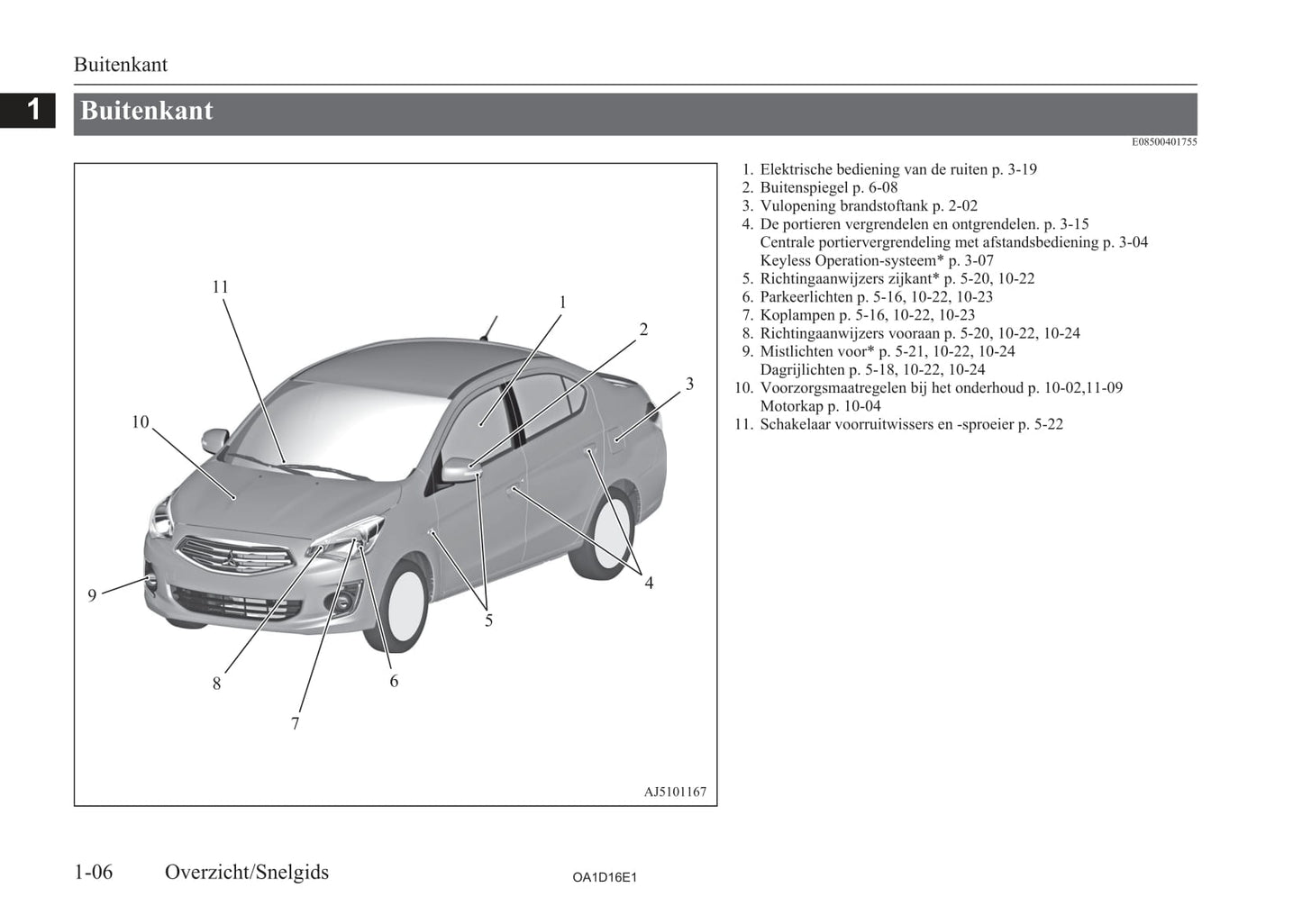 Buitenkant

1

Buitenkant

E08500401755

11
1
2
3
10
9
4
5
8
6
7
AJ5101167

1. Elektrische bediening van de ruiten p. 3-19
2. Buitenspiegel p. 6-08
3. Vulopening brandstoftank p. 2-02
4. De portieren vergrendelen en ontgrendelen. p. 3-15
Centrale portiervergrendeling met afstandsbediening p. 3-04
Keyless Operation-systeem* p. 3-07
5. Richtingaanwijzers zijkant* p. 5-20, 10-22
6. Parkeerlichten p. 5-16, 10-22, 10-23
7. Koplampen p. 5-16, 10-22, 10-23
8. Richtingaanwijzers vooraan p. 5-20, 10-22, 10-24
9. Mistlichten voor* p. 5-21, 10-22, 10-24
Dagrijlichten p. 5-18, 10-22, 10-24
10. Voorzorgsmaatregelen bij het onderhoud p. 10-02,11-09
Motorkap p. 10-04
11. Schakelaar voorruitwissers en -sproeier p. 5-22

1-06 Overzicht/Snelgids

OA1D16E1