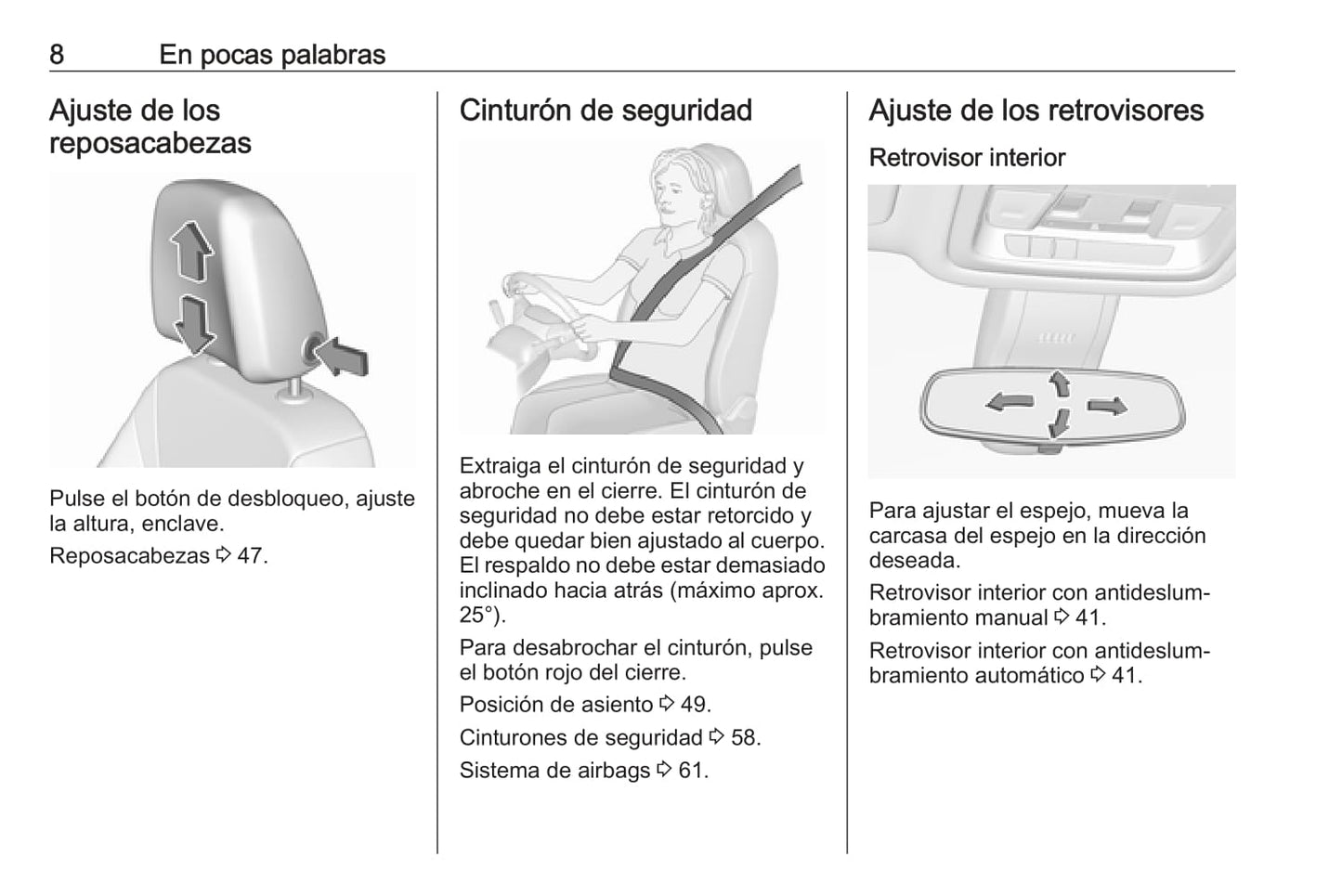 8 En pocas palabras

Ajuste de los reposacabezas

Pulse el botón de desbloqueo, ajuste la altura, enclave.

Reposacabezas ⇨ 47.

Cinturón de seguridad

Extraiga el cinturón de seguridad y abroche en el cierre. El cinturón de seguridad no debe estar retorcido y debe quedar bien ajustado al cuerpo. El respaldo no debe estar demasiado inclinado hacia atrás (máximo aprox. 25°).

Para desabrochar el cinturón, pulse el botón rojo del cierre.

Posición de asiento ⇨ 49.

Cinturones de seguridad ⇨ 58.

Sistema de airbags ⇨ 61.

Ajuste de los retrovisores

Retrovisor interior

Para ajustar el espejo, mueva la carcasa del espejo en la dirección deseada.

Retrovisor interior con antideslumbramiento manual ⇨ 41.

Retrovisor interior con antideslumbramiento automático ⇨ 41.