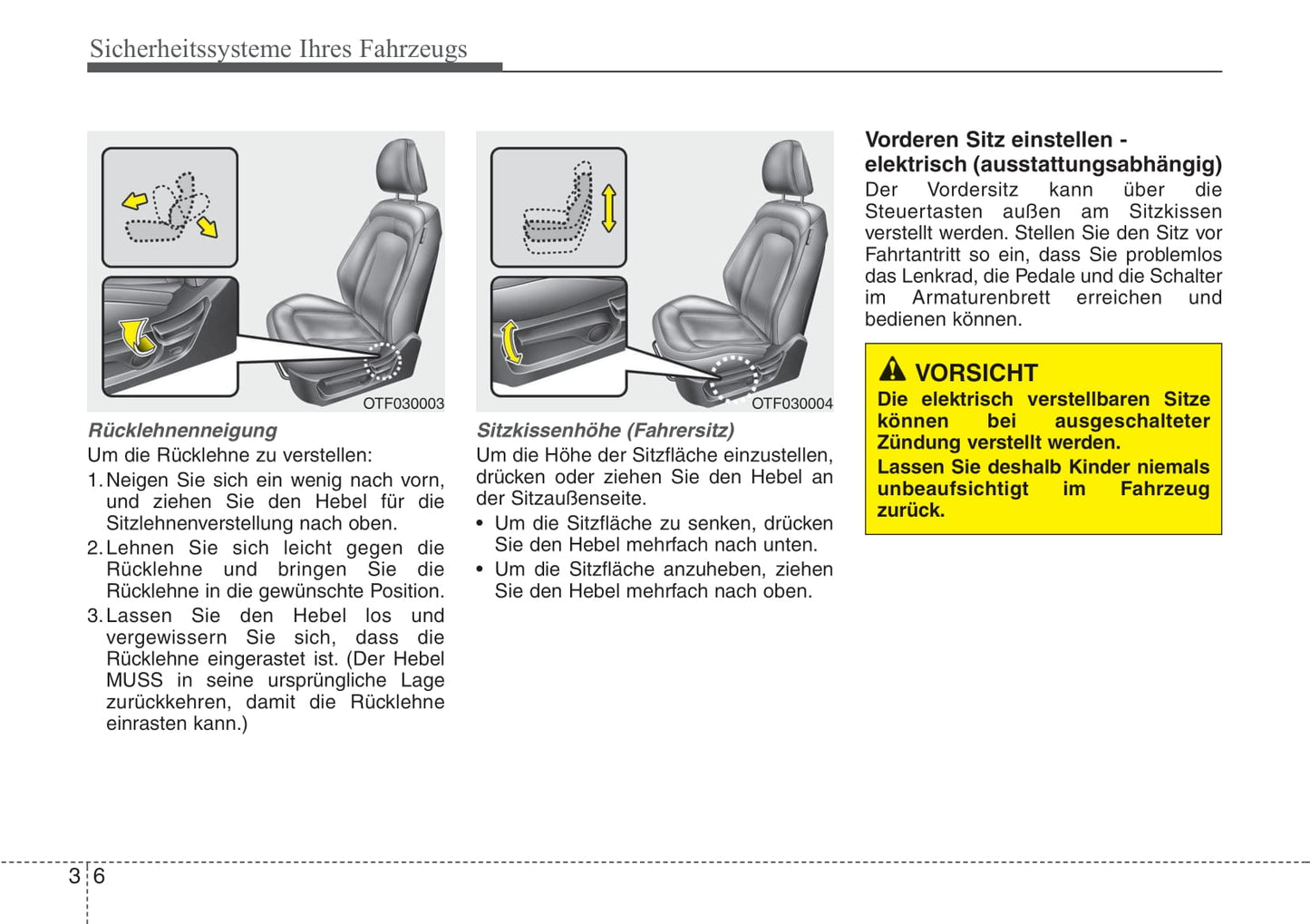 Sicherheitssysteme Ihres Fahrzeugs

OTF030003

Rücklehnenneigung

Um die Rücklehne zu verstellen:

1. Neigen Sie sich ein wenig nach vorn, und ziehen Sie den Hebel für die Sitzlehnenverstellung nach oben.

2. Lehnen Sie sich leicht gegen die Rücklehne und bringen Sie die Rücklehne in die gewünschte Position.

3. Lassen Sie den Hebel los und vergewissern Sie sich, dass die Rücklehne eingerastet ist. (Der Hebel MUSS in seine ursprüngliche Lage zurückkehren, damit die Rücklehne einrasten kann.)

OTF030004

Sitzkissenhöhe (Fahrersitz)

Um die Höhe der Sitzfläche einzustellen, drücken oder ziehen Sie den Hebel an der Sitzaußenseite.

• Um die Sitzfläche zu senken, drücken Sie den Hebel mehrfach nach unten.

• Um die Sitzfläche anzuheben, ziehen Sie den Hebel mehrfach nach oben.

Vorderen Sitz einstellen - elektrisch (ausstattungsabhängig)

Der Vordersitz kann über die Steuertasten außen am Sitzkissen verstellt werden. Stellen Sie den Sitz vor Fahrtantritt so ein, dass Sie problemlos das Lenkrad, die Pedale und die Schalter im Armaturenbrett erreichen und bedienen können.

VORSICHT

Die elektrisch verstellbaren Sitze können bei ausgeschalteter Zündung verstellt werden.

Lassen Sie deshalb Kinder niemals unbeaufsichtigt im Fahrzeug zurück.

3 6