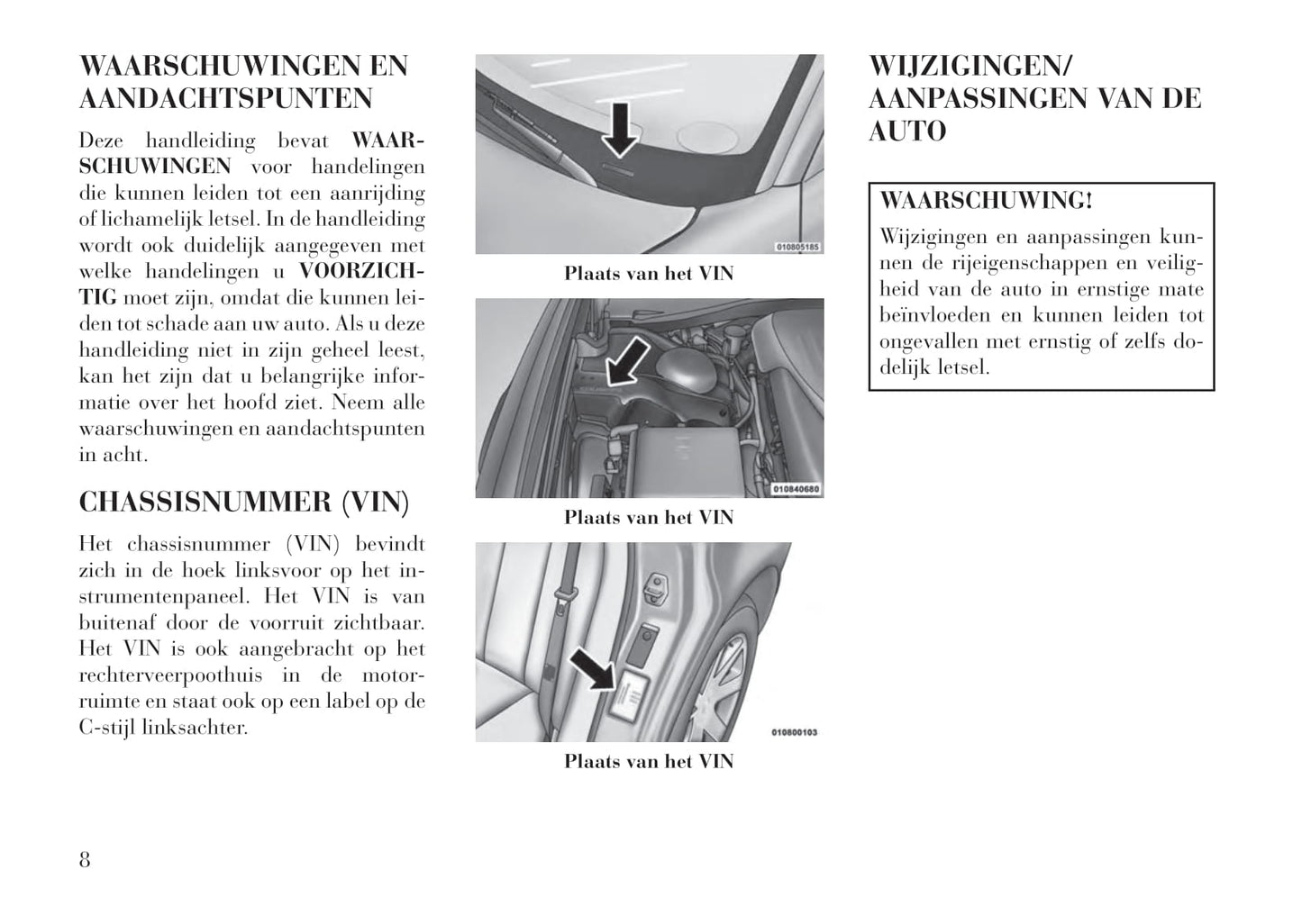 WAARSCHUWINGEN EN AANDACHTSPUNTEN

Deze handleiding bevat WAARSCHUWINGEN voor handelingen die kunnen leiden tot een aanrijding of lichamelijk letsel. In de handleiding wordt ook duidelijk aangegeven met welke handelingen u VOORZICHTIG moet zijn, omdat die kunnen leiden tot schade aan uw auto. Als u deze handleiding niet in zijn geheel leest, kan het zijn dat u belangrijke informatie over het hoofd ziet. Neem alle waarschuwingen en aandachtspunten in acht.

CHASSISNUMMER (VIN)

Het chassisnummer (VIN) bevindt zich in de hoek linksvoor op het instrumentenpaneel. Het VIN is van buitenaf door de voorruit zichtbaar. Het VIN is ook aangebracht op het rechterveerpoothuis in de motorruimte en staat ook op een label op de C-stijl linksachter.

010805185

Plaats van het VIN

010840680

Plaats van het VIN

010800103

Plaats van het VIN

WIJZIGINGEN/ AANPASSINGEN VAN DE AUTO

WAARSCHUWING!

Wijzigingen en aanpassingen kunnen de rijeigenschappen en veiligheid van de auto in ernstige mate beïnvloeden en kunnen leiden tot ongevallen met ernstig of zelfs dodelijk letsel.

8