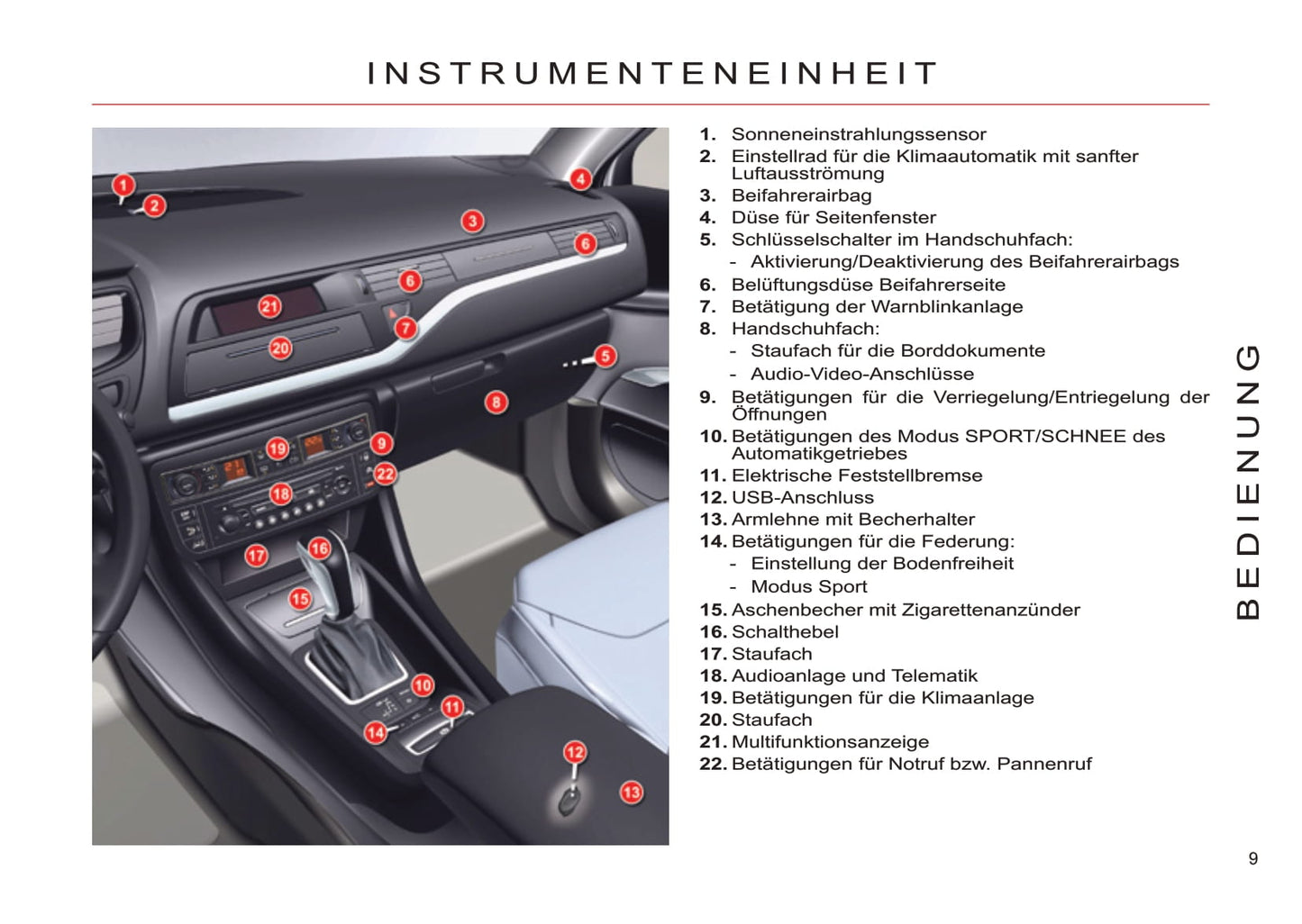 INSTRUMENTENEINHEIT

1
2
3
4
6
6
21
7
20
5
8
19
9
22
18
17
16
15
10
11
14
12
13

1. Sonneneinstrahlungssensor
2. Einstellrad für die Klimaautomatik mit sanfter Luftausströmung
3. Beifahrerairbag
4. Düse für Seitenfenster
5. Schlüsselschalter im Handschuhfach:
- Aktivierung/Deaktivierung des Beifahrerairbags
6. Belüftungsdüse Beifahrerseite
7. Betätigung der Warnblinkanlage
8. Handschuhfach:
- Staufach für die Borddokumente
- Audio-Video-Anschlüsse
9. Betätigungen für die Verriegelung/Entriegelung der Öffnungen
10. Betätigungen des Modus SPORT/SCHNEE des Automatikgetriebes
11. Elektrische Feststellbremse
12. USB-Anschluss
13. Armlehne mit Becherhalter
14. Betätigungen für die Federung:
- Einstellung der Bodenfreiheit
- Modus Sport
15. Aschenbecher mit Zigarettenanzünder
16. Schalthebel
17. Staufach
18. Audioanlage und Telematik
19. Betätigungen für die Klimaanlage
20. Staufach
21. Multifunktionsanzeige
22. Betätigungen für Notruf bzw. Pannenruf

BEDIENUNG

9