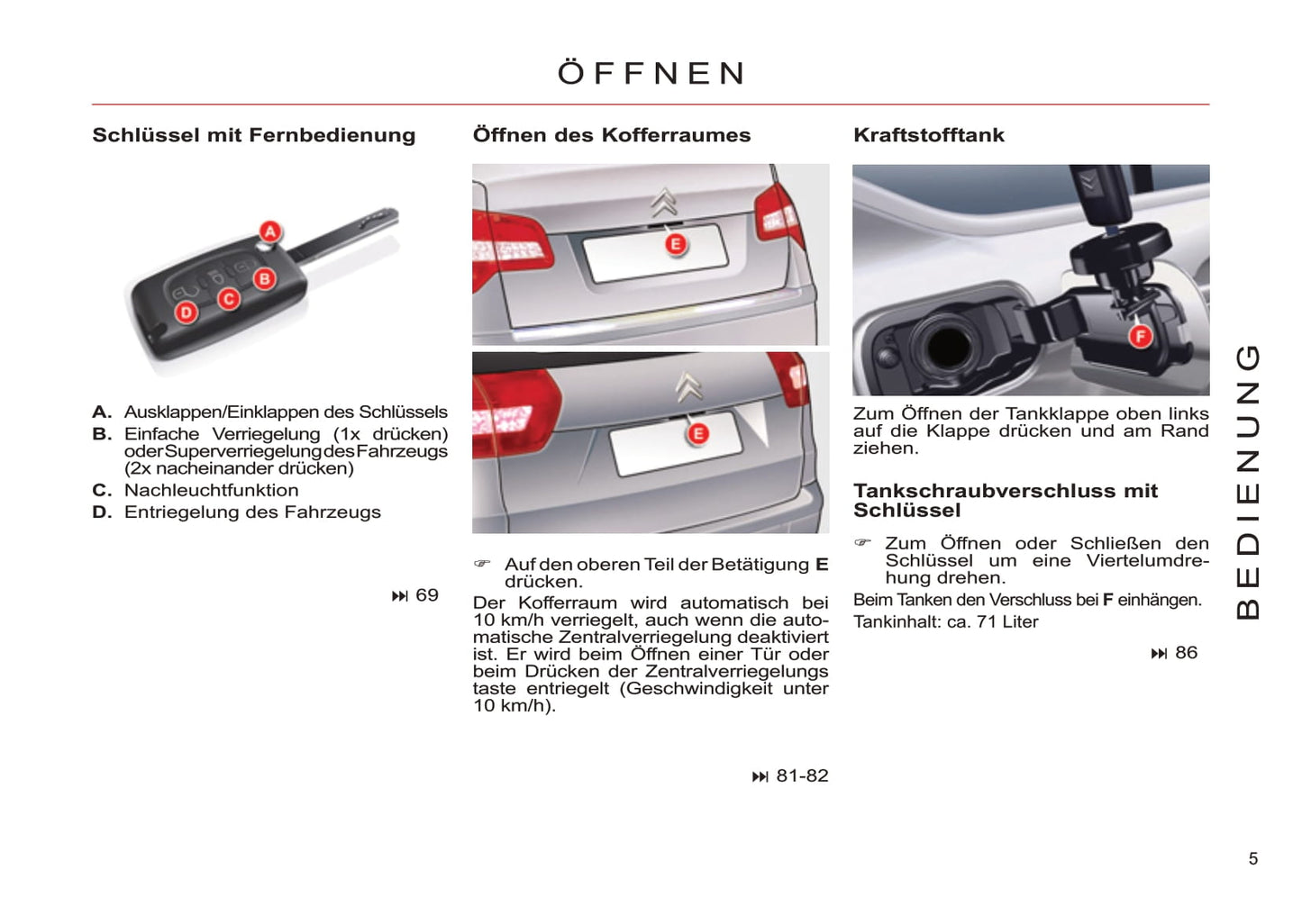 ÖFFNEN

Schlüssel mit Fernbedienung

A
B
C
D

A. Ausklappen/Einklappen des Schlüssels
B. Einfache Verriegelung (1x drücken) oder Superverriegelung des Fahrzeugs (2x nacheinander drücken)
C. Nachleuchtfunktion
D. Entriegelung des Fahrzeugs

⏭ 69

Öffnen des Kofferraumes

E

E

☞ Auf den oberen Teil der Betätigung **E** drücken.

Der Kofferraum wird automatisch bei 10 km/h verriegelt, auch wenn die automatische Zentralverriegelung deaktiviert ist. Er wird beim Öffnen einer Tür oder beim Drücken der Zentralverriegelungs taste entriegelt (Geschwindigkeit unter 10 km/h).

⏭ 81-82

Kraftstofftank

F

Zum Öffnen der Tankklappe oben links auf die Klappe drücken und am Rand ziehen.

Tankschraubverschluss mit Schlüssel

☞ Zum Öffnen oder Schließen den Schlüssel um eine Viertelumdrehung drehen.

Beim Tanken den Verschluss bei **F** einhängen.

Tankinhalt: ca. 71 Liter

⏭ 86

BEDIENUNG

5