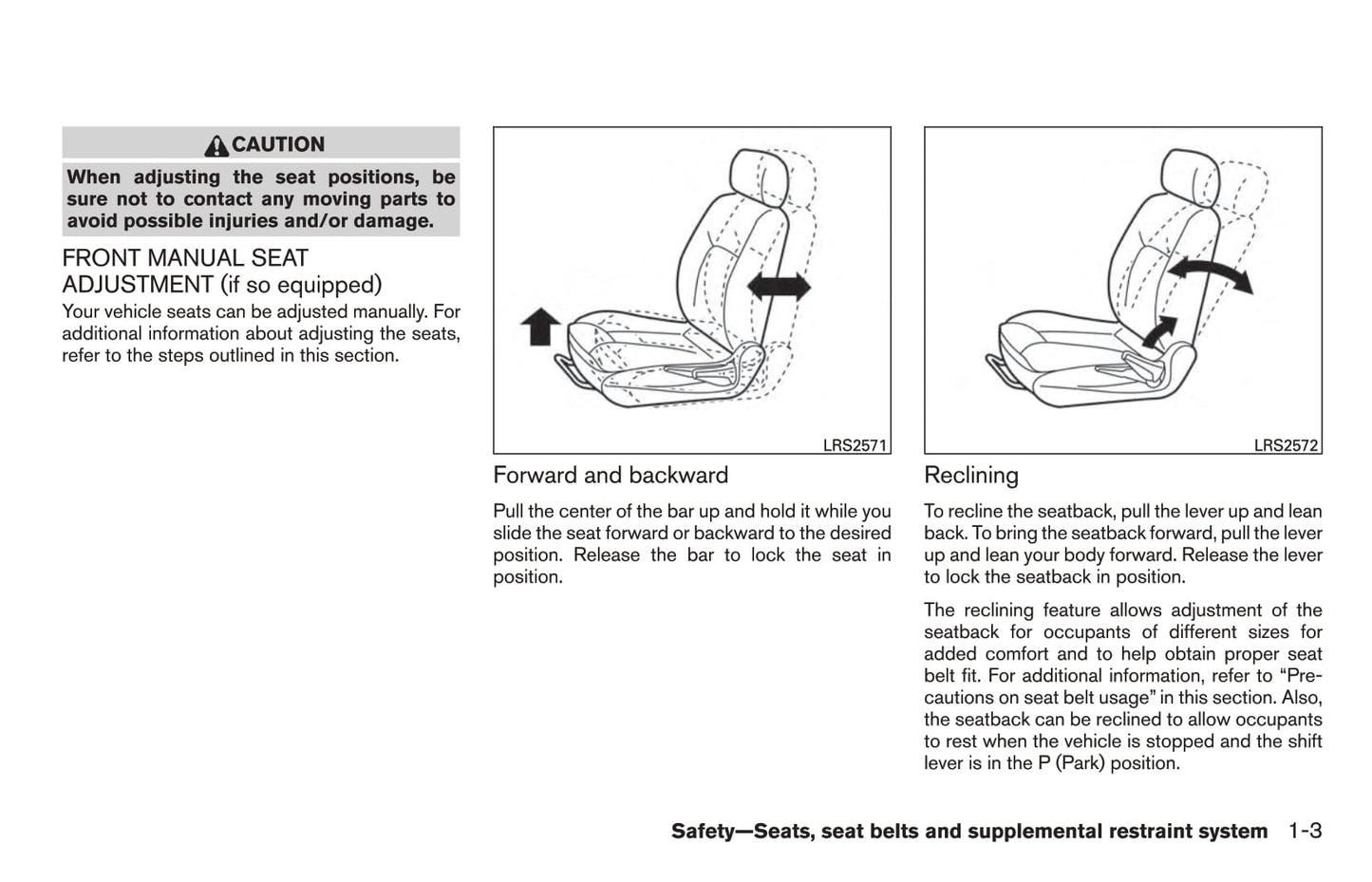 CAUTION

When adjusting the seat positions, be sure not to contact any moving parts to avoid possible injuries and/or damage.

FRONT MANUAL SEAT ADJUSTMENT (if so equipped)

Your vehicle seats can be adjusted manually. For additional information about adjusting the seats, refer to the steps outlined in this section.

LRS2571

Forward and backward

Pull the center of the bar up and hold it while you slide the seat forward or backward to the desired position. Release the bar to lock the seat in position.

LRS2572

Reclining

To recline the seatback, pull the lever up and lean back. To bring the seatback forward, pull the lever up and lean your body forward. Release the lever to lock the seatback in position.

The reclining feature allows adjustment of the seatback for occupants of different sizes for added comfort and to help obtain proper seat belt fit. For additional information, refer to “Precautions on seat belt usage” in this section. Also, the seatback can be reclined to allow occupants to rest when the vehicle is stopped and the shift lever is in the P (Park) position.

Safety—Seats, seat belts and supplemental restraint system 1-3