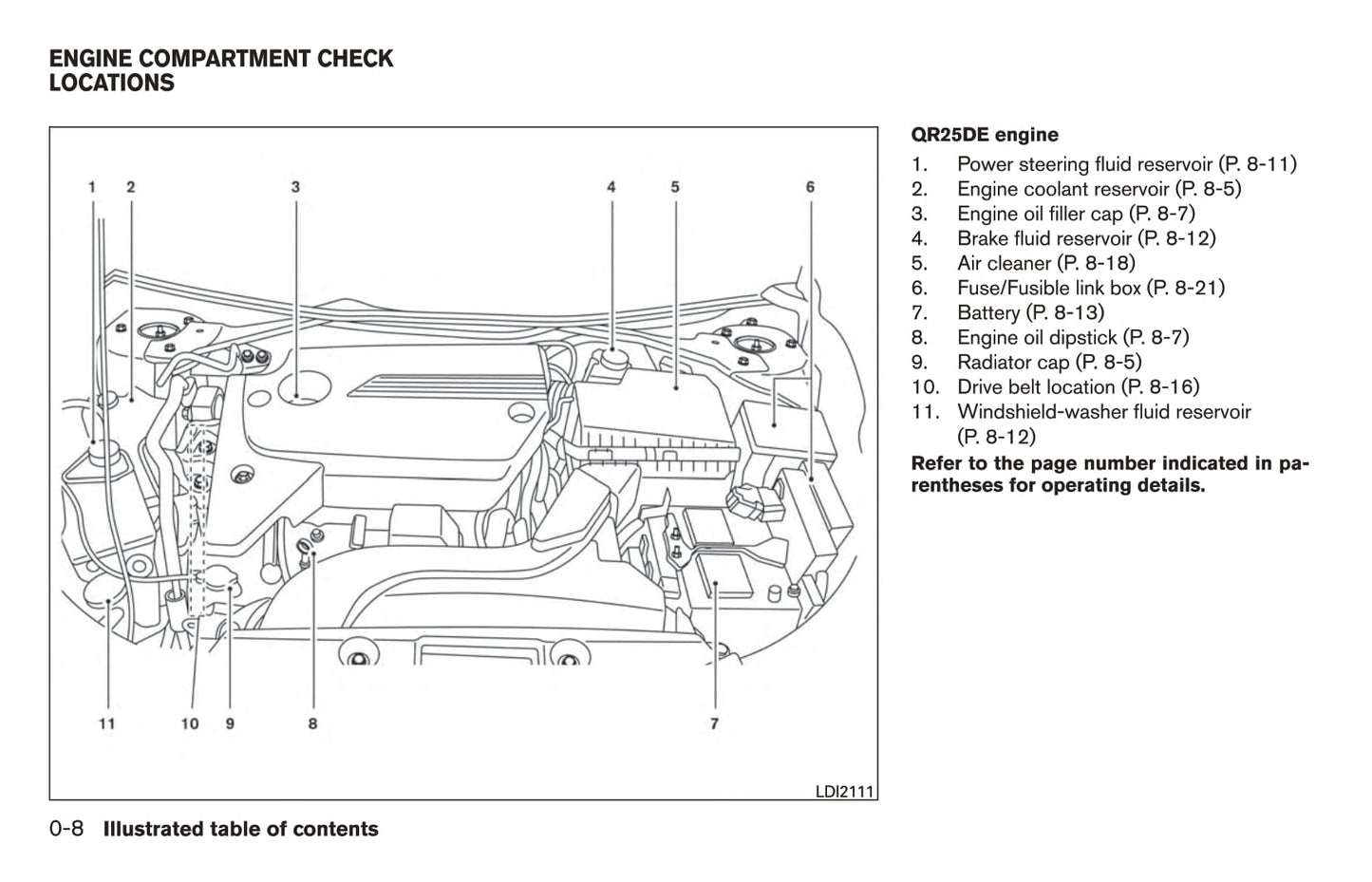 ENGINE COMPARTMENT CHECK LOCATIONS

1 2 3 4 5 6

11 10 9 8 7

LDI2111

QR25DE engine
1. Power steering fluid reservoir (P. 8-11)
2. Engine coolant reservoir (P. 8-5)
3. Engine oil filler cap (P. 8-7)
4. Brake fluid reservoir (P. 8-12)
5. Air cleaner (P. 8-18)
6. Fuse/Fusible link box (P. 8-21)
7. Battery (P. 8-13)
8. Engine oil dipstick (P. 8-7)
9. Radiator cap (P. 8-5)
10. Drive belt location (P. 8-16)
11. Windshield-washer fluid reservoir (P. 8-12)

Refer to the page number indicated in parentheses for operating details.

0-8 Illustrated table of contents