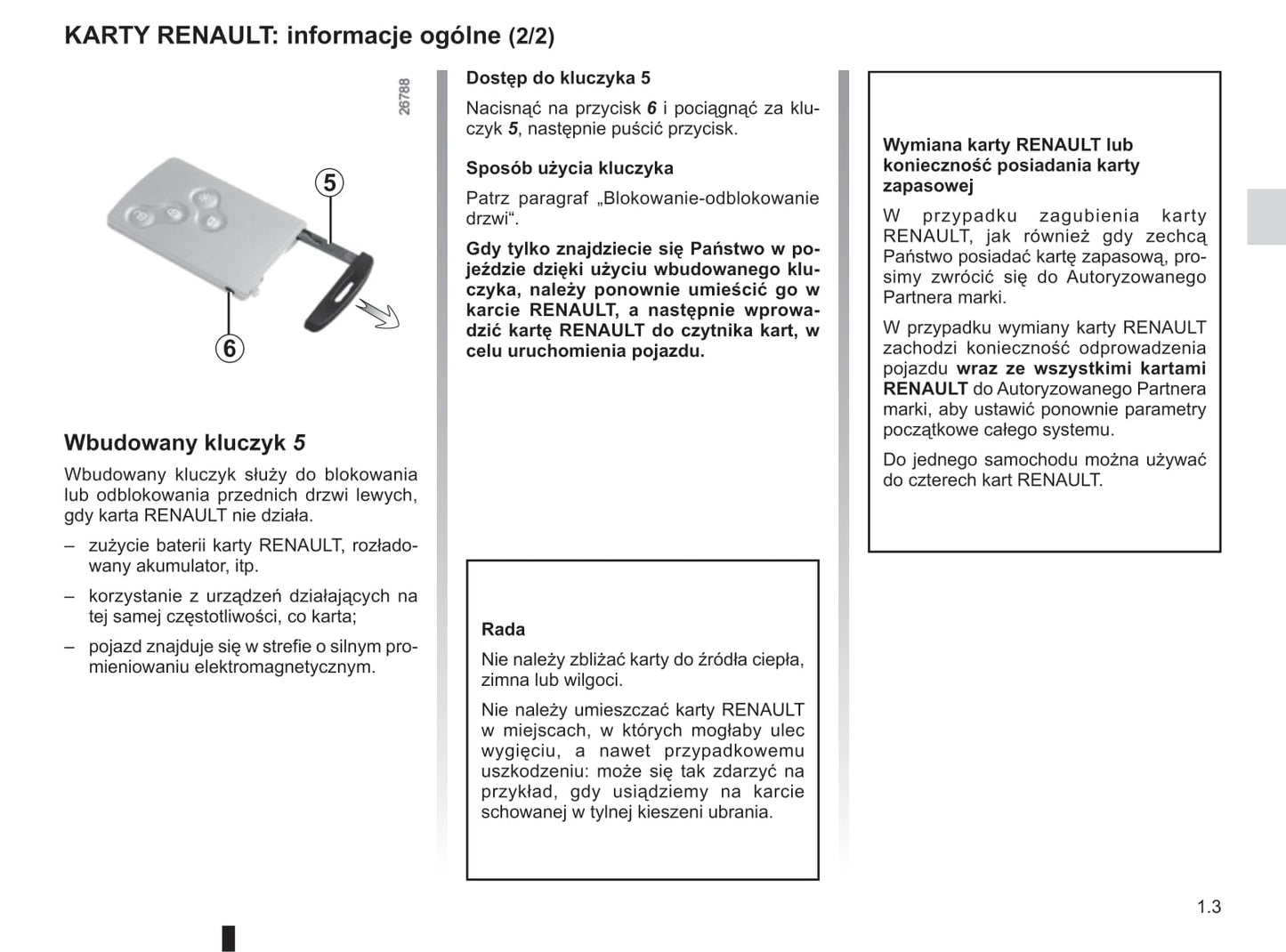 KARTY RENAULT: informacje ogólne (2/2)

26788

5

6

Wbudowany kluczyk 5

Wbudowany kluczyk służy do blokowania lub odblokowania przednich drzwi lewych, gdy karta RENAULT nie działa.

– zużycie baterii karty RENAULT, rozładowany akumulator, itp.

– korzystanie z urządzeń działających na tej samej częstotliwości, co karta;

– pojazd znajduje się w strefie o silnym promieniowaniu elektromagnetycznym.

Dostęp do kluczyka 5

Nacisnąć na przycisk 6 i pociągnąć za kluczyk 5, następnie puścić przycisk.

Sposób użycia kluczyka

Patrz paragraf „Blokowanie-odblokowanie drzwi".

Gdy tylko znajdziecie się Państwo w pojeździe dzięki użyciu wbudowanego kluczyka, należy ponownie umieścić go w karcie RENAULT, a następnie wprowadzić kartę RENAULT do czytnika kart, w celu uruchomienia pojazdu.

Rada

Nie należy zbliżać karty do źródła ciepła, zimna lub wilgoci.

Nie należy umieszczać karty RENAULT w miejscach, w których mogłaby ulec wygięciu, a nawet przypadkowemu uszkodzeniu: może się tak zdarzyć na przykład, gdy usiądziemy na karcie schowanej w tylnej kieszeni ubrania.

Wymiana karty RENAULT lub konieczność posiadania karty zapasowej

W przypadku zagubienia karty RENAULT, jak również gdy zechcą Państwo posiadać kartę zapasową, prosimy zwrócić się do Autoryzowanego Partnera marki.

W przypadku wymiany karty RENAULT zachodzi konieczność odprowadzenia pojazdu wraz ze wszystkimi kartami RENAULT do Autoryzowanego Partnera marki, aby ustawić ponownie parametry początkowe całego systemu.

Do jednego samochodu można używać do czterech kart RENAULT.

1.3