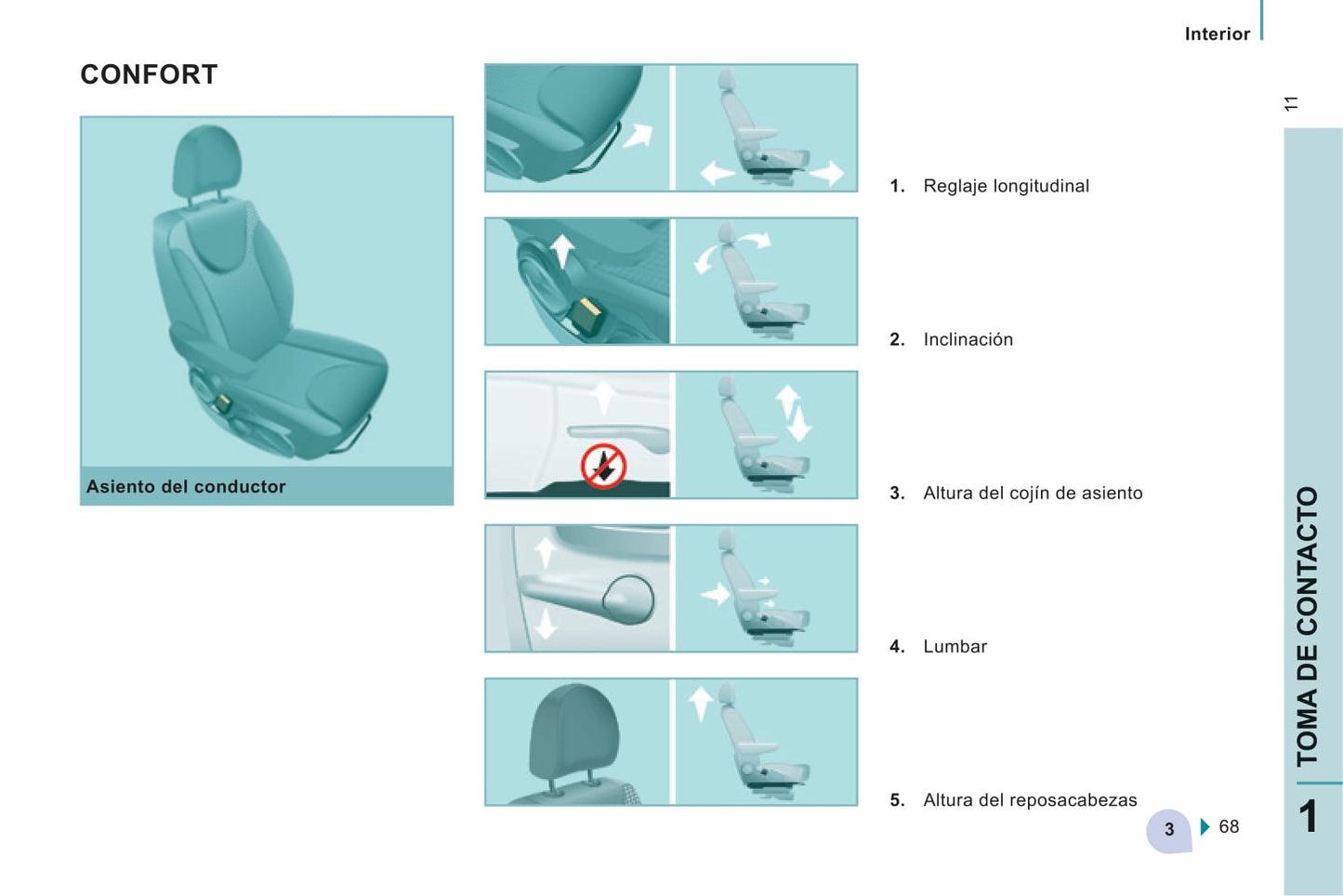 Interior

11

CONFORT

Asiento del conductor

1. Reglaje longitudinal

2. Inclinación

3. Altura del cojín de asiento

4. Lumbar

5. Altura del reposacabezas

3 68

TOMA DE CONTACTO

1