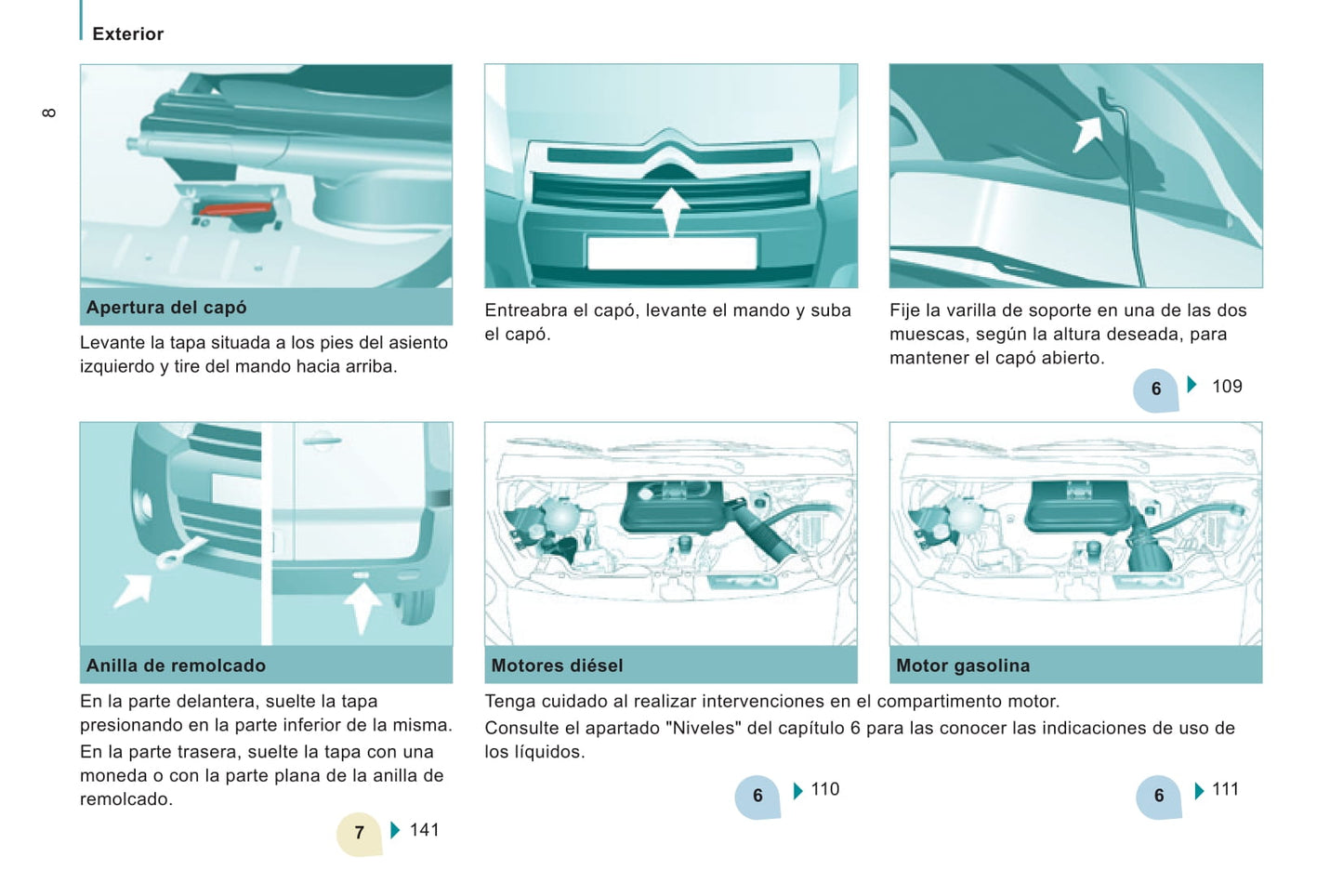 Exterior

8

Apertura del capó

Levante la tapa situada a los pies del asiento izquierdo y tire del mando hacia arriba.

Entreabra el capó, levante el mando y suba el capó.

Fije la varilla de soporte en una de las dos muescas, según la altura deseada, para mantener el capó abierto.

6 109

Anilla de remolcado

En la parte delantera, suelte la tapa presionando en la parte inferior de la misma.

En la parte trasera, suelte la tapa con una moneda o con la parte plana de la anilla de remolcado.

7 141

Motores diésel

Motor gasolina

Tenga cuidado al realizar intervenciones en el compartimento motor.

Consulte el apartado "Niveles" del capítulo 6 para las conocer las indicaciones de uso de los líquidos.

6 110

6 111