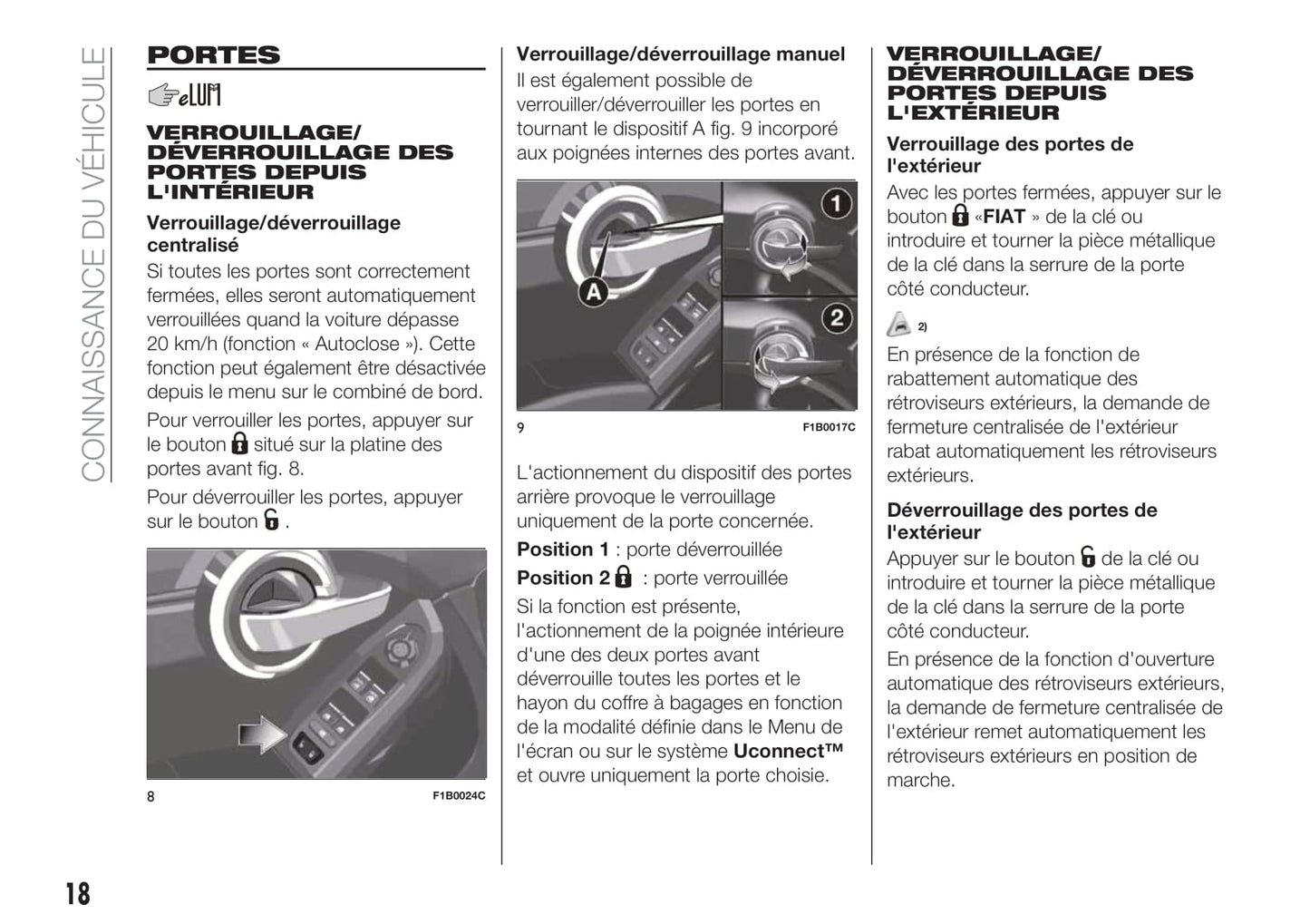 CONNAISSANCE DU VÉHICULE

PORTES

eLUM

VERROUILLAGE/ DÉVERROUILLAGE DES PORTES DEPUIS L'INTÉRIEUR

Verrouillage/déverrouillage centralisé

Si toutes les portes sont correctement fermées, elles seront automatiquement verrouillées quand la voiture dépasse 20 km/h (fonction « Autoclose »). Cette fonction peut également être désactivée depuis le menu sur le combiné de bord.

Pour verrouiller les portes, appuyer sur le bouton situé sur la platine des portes avant fig. 8.

Pour déverrouiller les portes, appuyer sur le bouton .

8 F1B0024C

Verrouillage/déverrouillage manuel

Il est également possible de verrouiller/déverrouiller les portes en tournant le dispositif A fig. 9 incorporé aux poignées internes des portes avant.

A 1 2

9 F1B0017C

L'actionnement du dispositif des portes arrière provoque le verrouillage uniquement de la porte concernée.

Position 1 : porte déverrouillée

Position 2 : porte verrouillée

Si la fonction est présente, l'actionnement de la poignée intérieure d'une des deux portes avant déverrouille toutes les portes et le hayon du coffre à bagages en fonction de la modalité définie dans le Menu de l'écran ou sur le système Uconnect™ et ouvre uniquement la porte choisie.

VERROUILLAGE/ DÉVERROUILLAGE DES PORTES DEPUIS L'EXTÉRIEUR

Verrouillage des portes de l'extérieur

Avec les portes fermées, appuyer sur le bouton «FIAT » de la clé ou introduire et tourner la pièce métallique de la clé dans la serrure de la porte côté conducteur.

2)

En présence de la fonction de rabattement automatique des rétroviseurs extérieurs, la demande de fermeture centralisée de l'extérieur rabat automatiquement les rétroviseurs extérieurs.

Déverrouillage des portes de l'extérieur

Appuyer sur le bouton de la clé ou introduire et tourner la pièce métallique de la clé dans la serrure de la porte côté conducteur.

En présence de la fonction d'ouverture automatique des rétroviseurs extérieurs, la demande de fermeture centralisée de l'extérieur remet automatiquement les rétroviseurs extérieurs en position de marche.

18