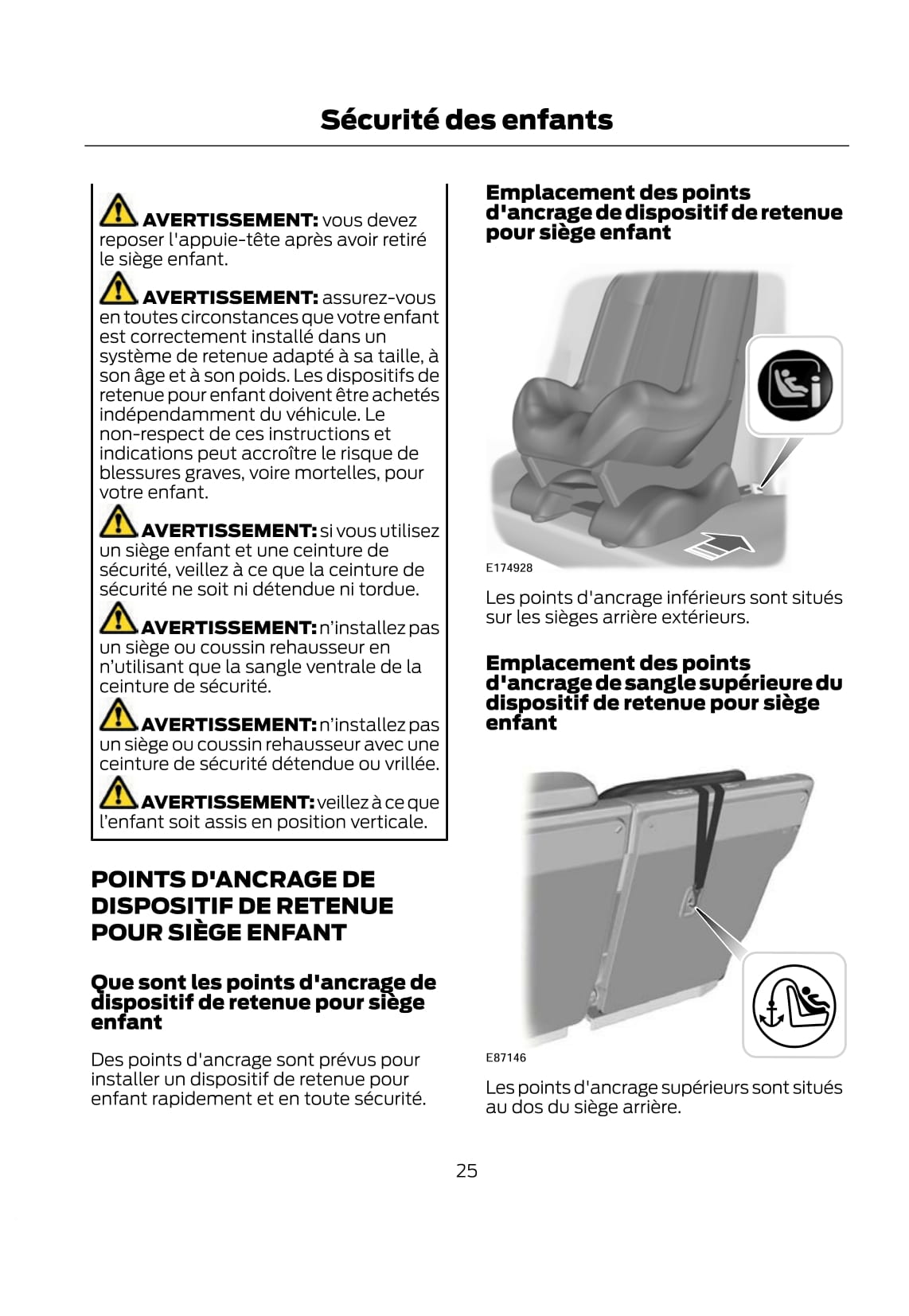 Sécurité des enfants

AVERTISSEMENT: vous devez reposer l'appuie-tête après avoir retiré le siège enfant.

AVERTISSEMENT: assurez-vous en toutes circonstances que votre enfant est correctement installé dans un système de retenue adapté à sa taille, à son âge et à son poids. Les dispositifs de retenue pour enfant doivent être achetés indépendamment du véhicule. Le non-respect de ces instructions et indications peut accroître le risque de blessures graves, voire mortelles, pour votre enfant.

AVERTISSEMENT: si vous utilisez un siège enfant et une ceinture de sécurité, veillez à ce que la ceinture de sécurité ne soit ni détendue ni tordue.

AVERTISSEMENT: n'installez pas un siège ou coussin rehausseur en n'utilisant que la sangle ventrale de la ceinture de sécurité.

AVERTISSEMENT: n'installez pas un siège ou coussin rehausseur avec une ceinture de sécurité détendue ou vrillée.

AVERTISSEMENT: veillez à ce que l'enfant soit assis en position verticale.

POINTS D'ANCRAGE DE DISPOSITIF DE RETENUE POUR SIÈGE ENFANT

Que sont les points d'ancrage de dispositif de retenue pour siège enfant

Des points d'ancrage sont prévus pour installer un dispositif de retenue pour enfant rapidement et en toute sécurité.

Emplacement des points d'ancrage de dispositif de retenue pour siège enfant

E174928

Les points d'ancrage inférieurs sont situés sur les sièges arrière extérieurs.

Emplacement des points d'ancrage de sangle supérieure du dispositif de retenue pour siège enfant

E87146

Les points d'ancrage supérieurs sont situés au dos du siège arrière.

25