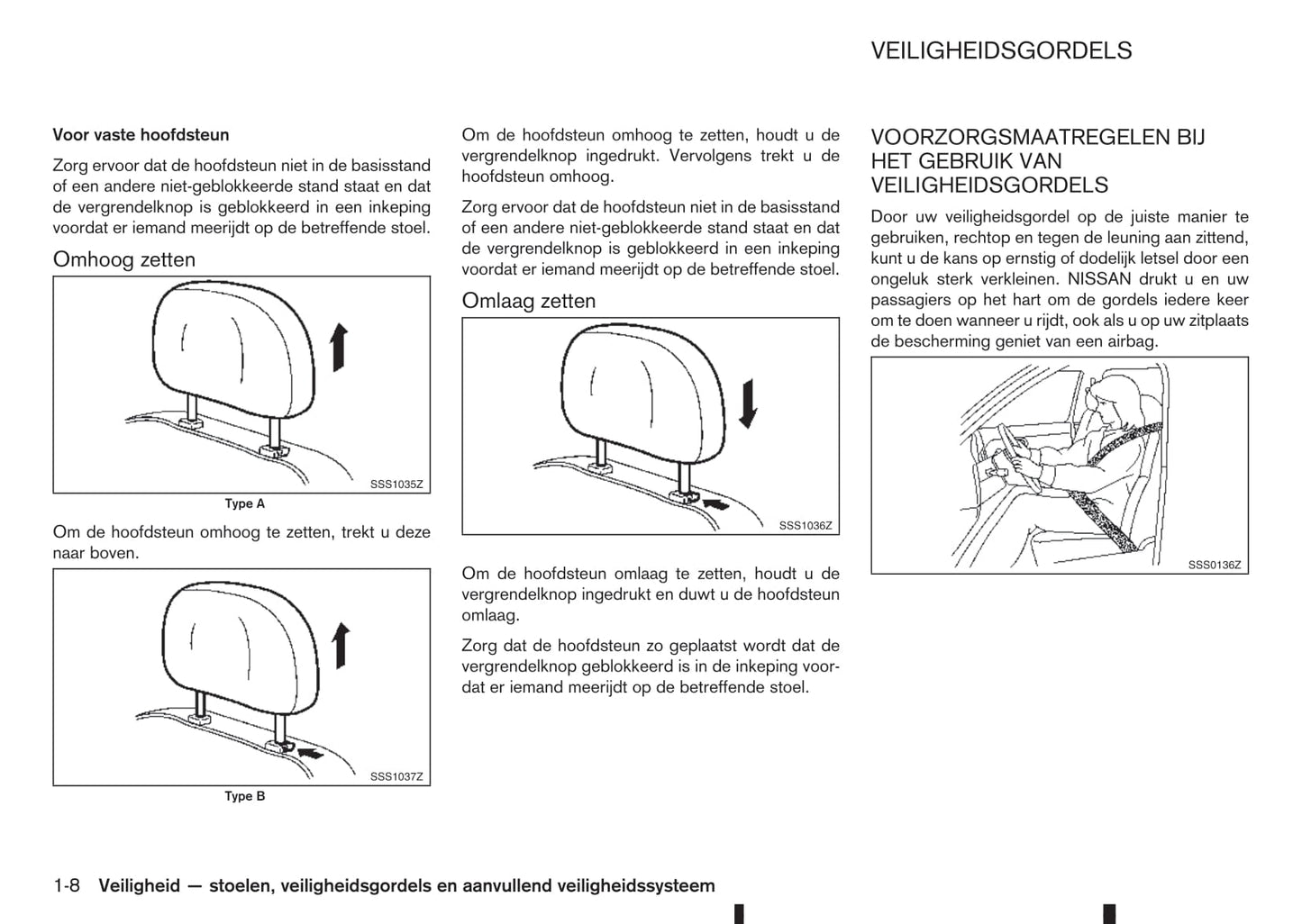 VEILIGHEIDSGORDELS

Voor vaste hoofdsteun

Zorg ervoor dat de hoofdsteun niet in de basisstand of een andere niet-geblokkeerde stand staat en dat de vergrendelknop is geblokkeerd in een inkeping voordat er iemand meerijdt op de betreffende stoel.

Omhoog zetten

SSS1035Z

Type A

Om de hoofdsteun omhoog te zetten, trekt u deze naar boven.

SSS1037Z

Type B

Om de hoofdsteun omhoog te zetten, houdt u de vergrendelknop ingedrukt. Vervolgens trekt u de hoofdsteun omhoog.

Zorg ervoor dat de hoofdsteun niet in de basisstand of een andere niet-geblokkeerde stand staat en dat de vergrendelknop is geblokkeerd in een inkeping voordat er iemand meerijdt op de betreffende stoel.

Omlaag zetten

SSS1036Z

Om de hoofdsteun omlaag te zetten, houdt u de vergrendelknop ingedrukt en duwt u de hoofdsteun omlaag.

Zorg dat de hoofdsteun zo geplaatst wordt dat de vergrendelknop geblokkeerd is in de inkeping voordat er iemand meerijdt op de betreffende stoel.

VOORZORGSMAATREGELEN BIJ HET GEBRUIK VAN VEILIGHEIDSGORDELS

Door uw veiligheidsgordel op de juiste manier te gebruiken, rechtop en tegen de leuning aan zittend, kunt u de kans op ernstig of dodelijk letsel door een ongeluk sterk verkleinen. NISSAN drukt u en uw passagiers op het hart om de gordels iedere keer om te doen wanneer u rijdt, ook als u op uw zitplaats de bescherming geniet van een airbag.

SSS0136Z

1-8 Veiligheid — stoelen, veiligheidsgordels en aanvullend veiligheidssysteem