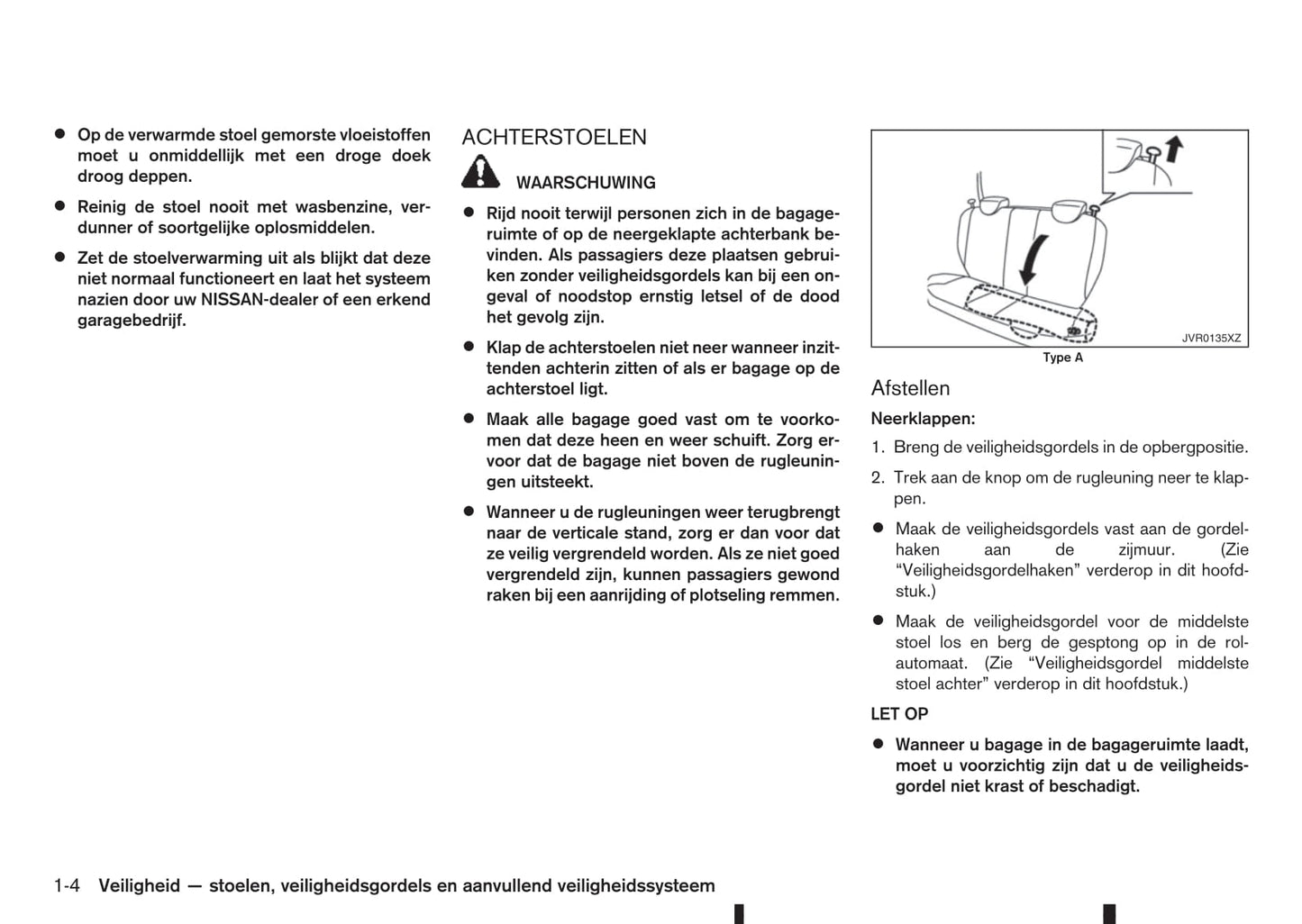 ● Op de verwarmde stoel gemorste vloeistoffen moet u onmiddellijk met een droge doek droog deppen.

● Reinig de stoel nooit met wasbenzine, verdunner of soortgelijke oplosmiddelen.

● Zet de stoelverwarming uit als blijkt dat deze niet normaal functioneert en laat het systeem nazien door uw NISSAN-dealer of een erkend garagebedrijf.

ACHTERSTOELEN

WAARSCHUWING

● Rijd nooit terwijl personen zich in de bagageruimte of op de neergeklapte achterbank bevinden. Als passagiers deze plaatsen gebruiken zonder veiligheidsgordels kan bij een ongeval of noodstop ernstig letsel of de dood het gevolg zijn.

● Klap de achterstoelen niet neer wanneer inzittenden achterin zitten of als er bagage op de achterstoel ligt.

● Maak alle bagage goed vast om te voorkomen dat deze heen en weer schuift. Zorg ervoor dat de bagage niet boven de rugleuningen uitsteekt.

● Wanneer u de rugleuningen weer terugbrengt naar de verticale stand, zorg er dan voor dat ze veilig vergrendeld worden. Als ze niet goed vergrendeld zijn, kunnen passagiers gewond raken bij een aanrijding of plotseling remmen.

JVR0135XZ

Type A

Afstellen

Neerklappen:

1. Breng de veiligheidsgordels in de opbergpositie.

2. Trek aan de knop om de rugleuning neer te klappen.

● Maak de veiligheidsgordels vast aan de gordelhaken aan de zijmuur. (Zie “Veiligheidsgordelhaken” verderop in dit hoofdstuk.)

● Maak de veiligheidsgordel voor de middelste stoel los en berg de gesptong op in de rolautomaat. (Zie “Veiligheidsgordel middelste stoel achter” verderop in dit hoofdstuk.)

LET OP

● Wanneer u bagage in de bagageruimte laadt, moet u voorzichtig zijn dat u de veiligheidsgordel niet krast of beschadigt.

1-4 Veiligheid — stoelen, veiligheidsgordels en aanvullend veiligheidssysteem