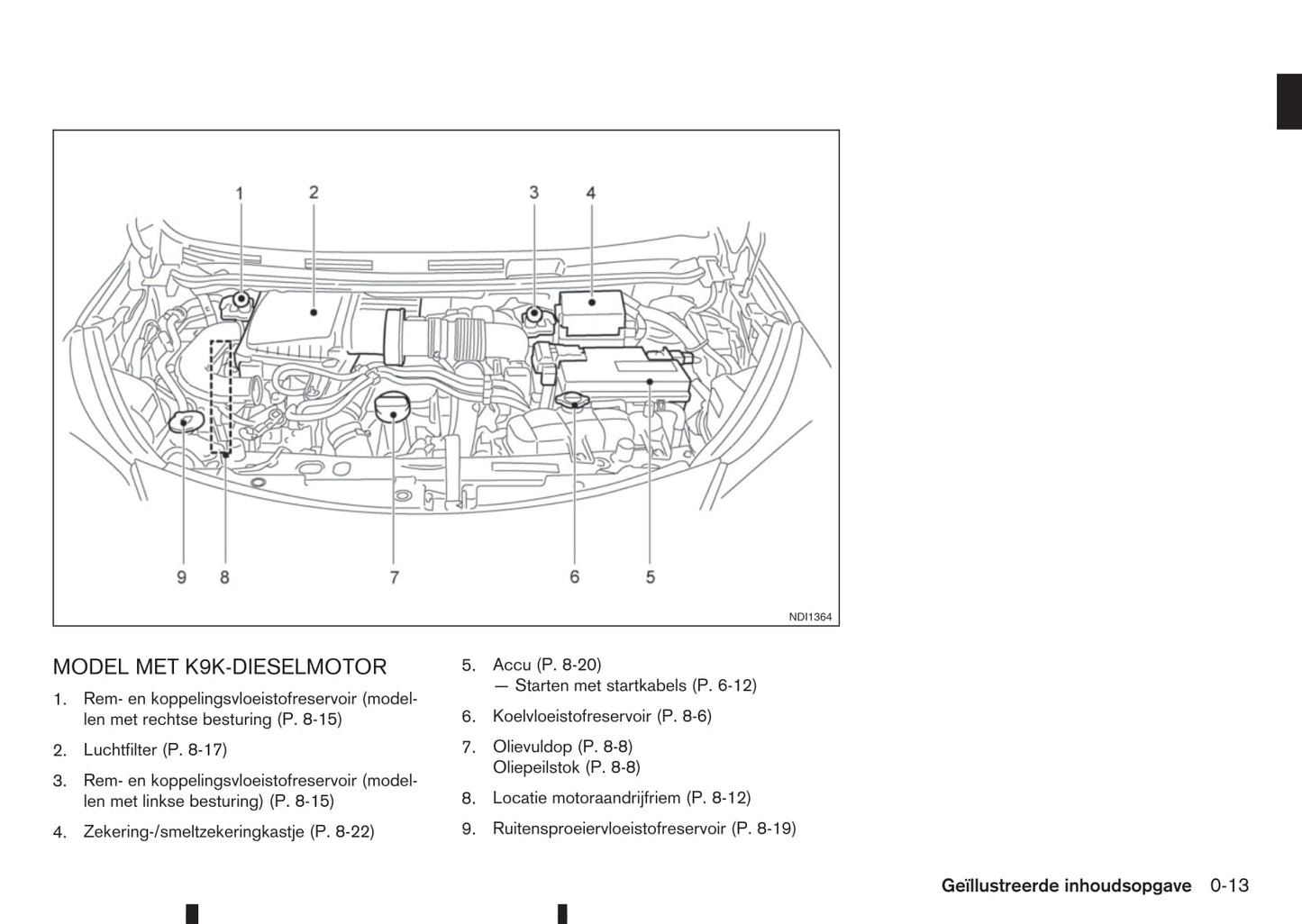 1 2 3 4

9 8 7 6 5

NDI1364

MODEL MET K9K-DIESELMOTOR

1. Rem- en koppelingsvloeistofreservoir (modellen met rechtse besturing (P. 8-15)

2. Luchtfilter (P. 8-17)

3. Rem- en koppelingsvloeistofreservoir (modellen met linkse besturing) (P. 8-15)

4. Zekering-/smeltzekeringkastje (P. 8-22)

5. Accu (P. 8-20)
— Starten met startkabels (P. 6-12)

6. Koelvloeistofreservoir (P. 8-6)

7. Olievuldop (P. 8-8)
Oliepeilstok (P. 8-8)

8. Locatie motoraandrijfriem (P. 8-12)

9. Ruitensproeiervloeistofreservoir (P. 8-19)

Geïllustreerde inhoudsopgave 0-13