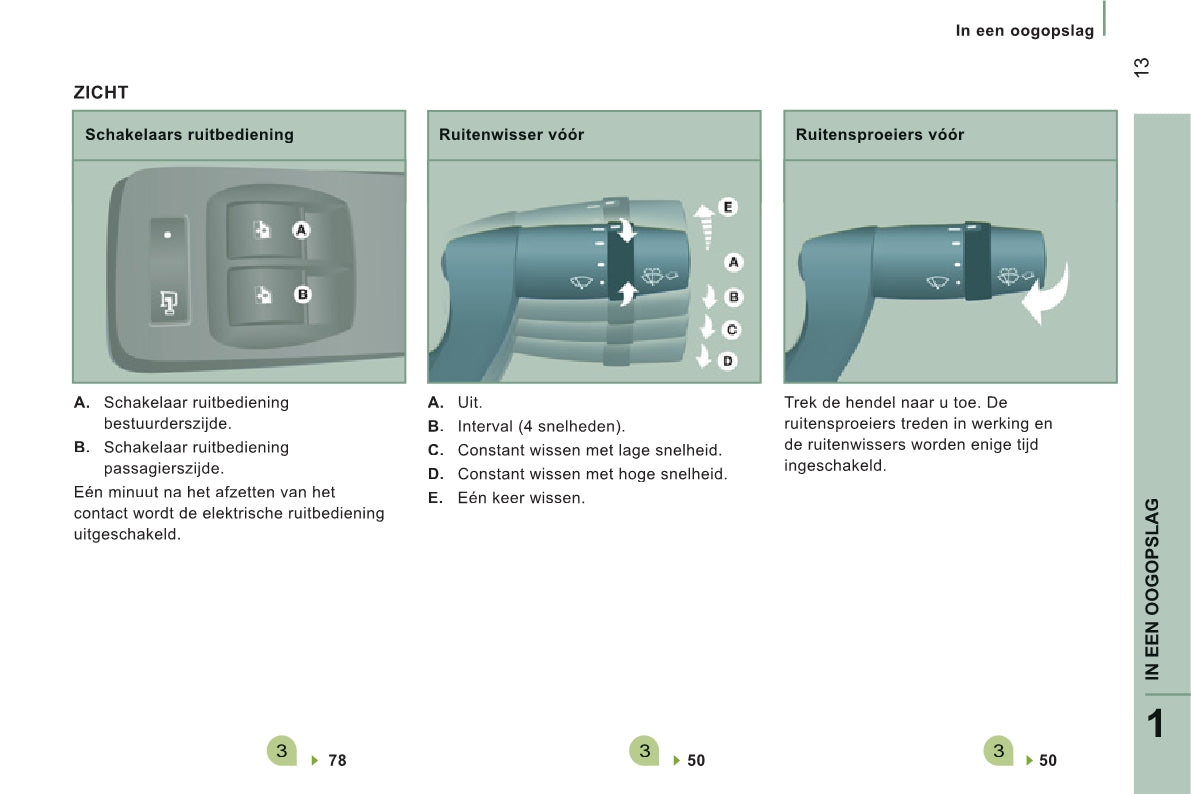 In een oogopslag

13

ZICHT

Schakelaars ruitbediening

A

B

A. Schakelaar ruitbediening bestuurderszijde.

B. Schakelaar ruitbediening passagierszijde.

Eén minuut na het afzetten van het contact wordt de elektrische ruitbediening uitgeschakeld.

3 78

Ruitenwisser vóór

E

A

B

C

D

A. Uit.

B. Interval (4 snelheden).

C. Constant wissen met lage snelheid.

D. Constant wissen met hoge snelheid.

E. Eén keer wissen.

3 50

Ruitensproeiers vóór

Trek de hendel naar u toe. De ruitensproeiers treden in werking en de ruitenwissers worden enige tijd ingeschakeld.

3 50

IN EEN OOGOPSLAG

1