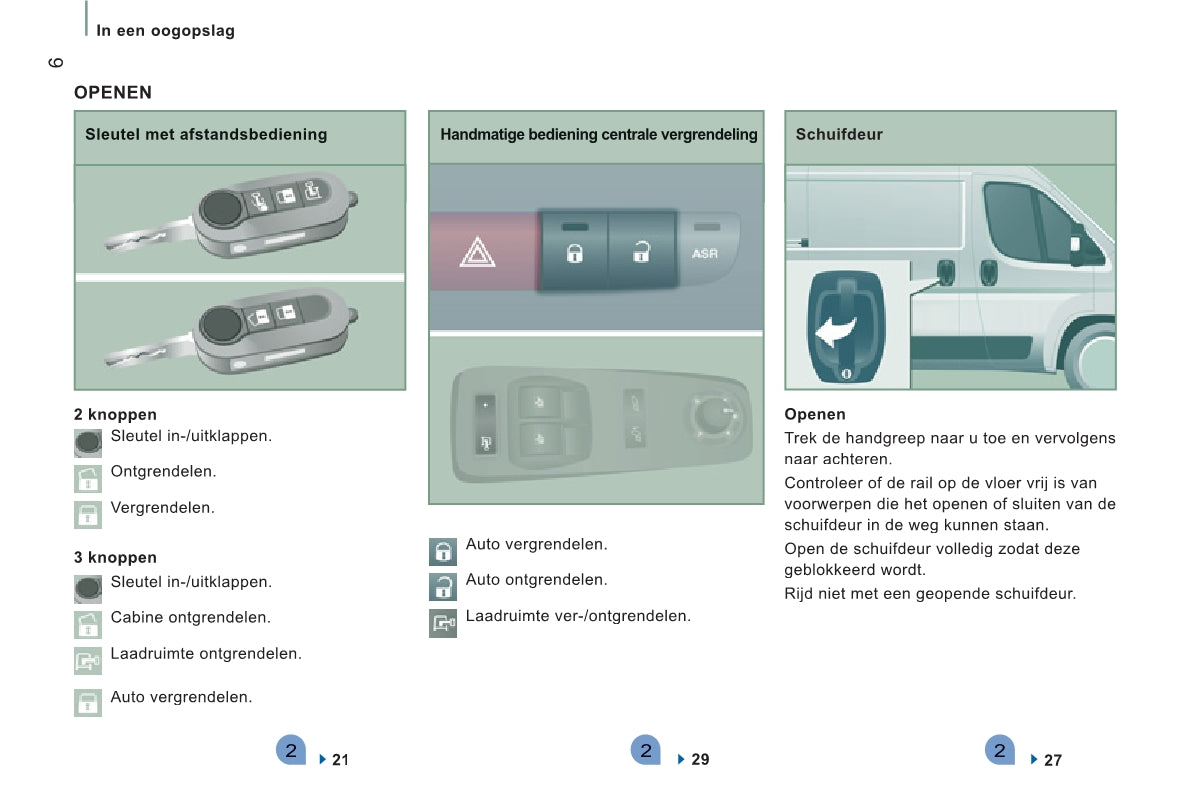 In een oogopslag

6

OPENEN

Sleutel met afstandsbediening

2 knoppen
Sleutel in-/uitklappen.
Ontgrendelen.
Vergrendelen.

3 knoppen
Sleutel in-/uitklappen.
Cabine ontgrendelen.
Laadruimte ontgrendelen.
Auto vergrendelen.

2 21

Handmatige bediening centrale vergrendeling

ASR

Auto vergrendelen.
Auto ontgrendelen.
Laadruimte ver-/ontgrendelen.

2 29

Schuifdeur

Openen
Trek de handgreep naar u toe en vervolgens naar achteren.
Controleer of de rail op de vloer vrij is van voorwerpen die het openen of sluiten van de schuifdeur in de weg kunnen staan.
Open de schuifdeur volledig zodat deze geblokkeerd wordt.
Rijd niet met een geopende schuifdeur.

2 27