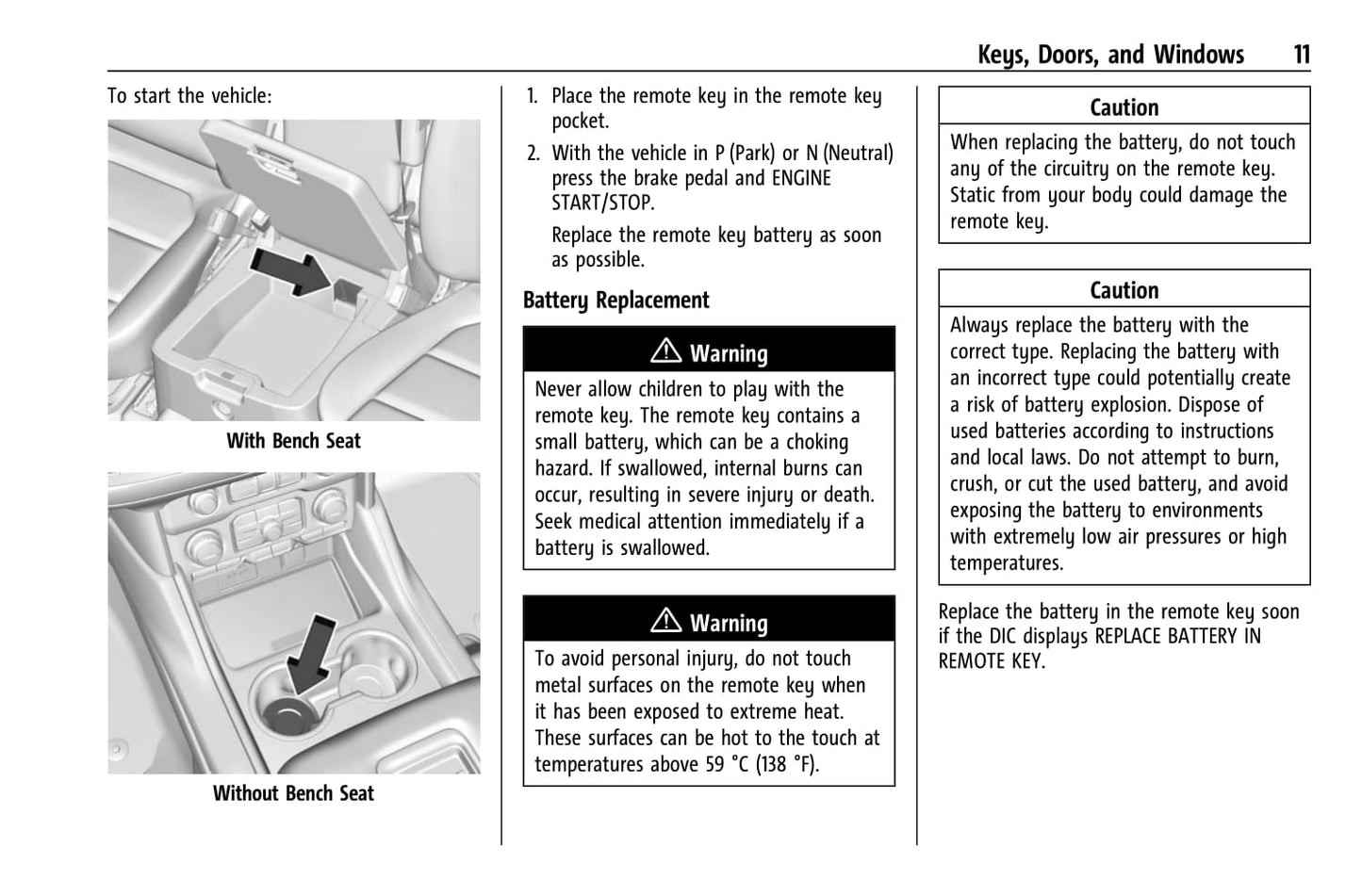 Keys, Doors, and Windows 11

To start the vehicle:

With Bench Seat

Without Bench Seat

1. Place the remote key in the remote key pocket.

2. With the vehicle in P (Park) or N (Neutral) press the brake pedal and ENGINE START/STOP.

Replace the remote key battery as soon as possible.

Battery Replacement

⚠ Warning

Never allow children to play with the remote key. The remote key contains a small battery, which can be a choking hazard. If swallowed, internal burns can occur, resulting in severe injury or death. Seek medical attention immediately if a battery is swallowed.

⚠ Warning

To avoid personal injury, do not touch metal surfaces on the remote key when it has been exposed to extreme heat. These surfaces can be hot to the touch at temperatures above 59 °C (138 °F).

Caution

When replacing the battery, do not touch any of the circuitry on the remote key. Static from your body could damage the remote key.

Caution

Always replace the battery with the correct type. Replacing the battery with an incorrect type could potentially create a risk of battery explosion. Dispose of used batteries according to instructions and local laws. Do not attempt to burn, crush, or cut the used battery, and avoid exposing the battery to environments with extremely low air pressures or high temperatures.

Replace the battery in the remote key soon if the DIC displays REPLACE BATTERY IN REMOTE KEY.