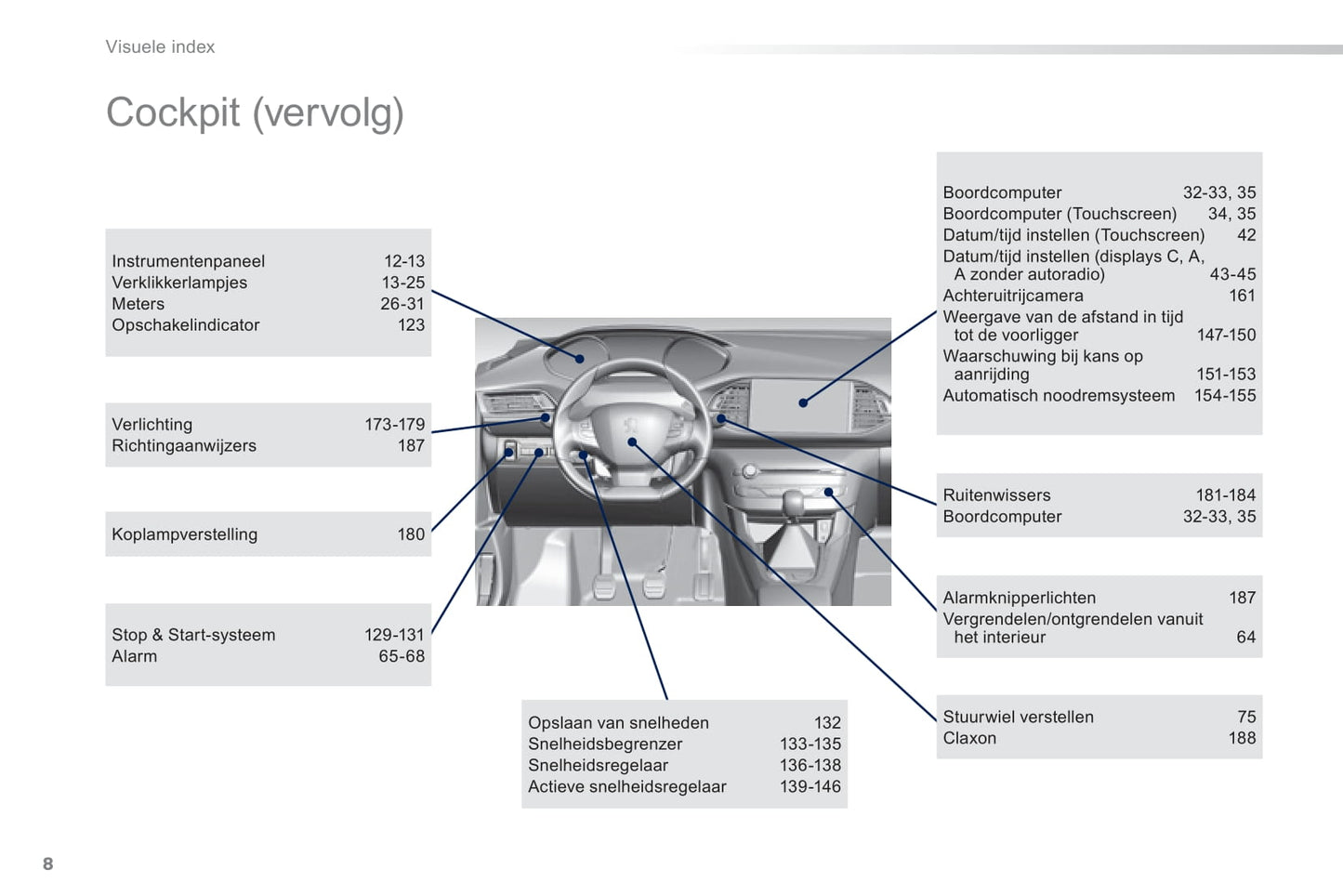 Visuele index

Cockpit (vervolg)

Instrumentenpaneel 12-13
Verklikkerlampjes 13-25
Meters 26-31
Opschakelindicator 123

Verlichting 173-179
Richtingaanwijzers 187

Koplampverstelling 180

Stop & Start-systeem 129-131
Alarm 65-68

Opslaan van snelheden 132
Snelheidsbegrenzer 133-135
Snelheidsregelaar 136-138
Actieve snelheidsregelaar 139-146

Boordcomputer 32-33, 35
Boordcomputer (Touchscreen) 34, 35
Datum/tijd instellen (Touchscreen) 42
Datum/tijd instellen (displays C, A, A zonder autoradio) 43-45
Achteruitrijcamera 161
Weergave van de afstand in tijd tot de voorligger 147-150
Waarschuwing bij kans op aanrijding 151-153
Automatisch noodremsysteem 154-155

Ruitenwissers 181-184
Boordcomputer 32-33, 35

Alarmknipperlichten 187
Vergrendelen/ontgrendelen vanuit het interieur 64

Stuurwiel verstellen 75
Claxon 188

8