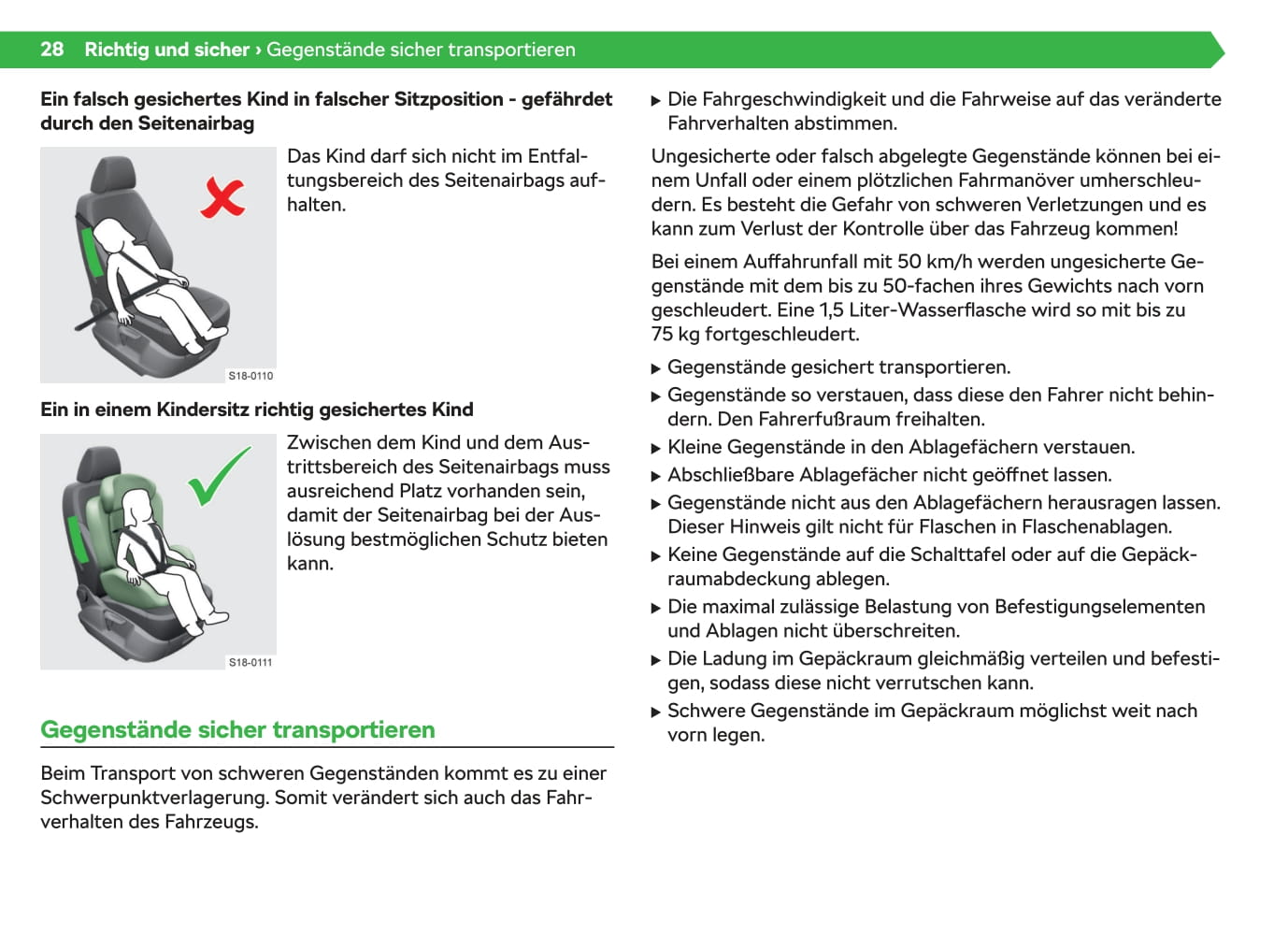 28 Richtig und sicher › Gegenstände sicher transportieren

Ein falsch gesichertes Kind in falscher Sitzposition - gefährdet durch den Seitenairbag

S18-0110

Das Kind darf sich nicht im Entfaltungsbereich des Seitenairbags aufhalten.

Ein in einem Kindersitz richtig gesichertes Kind

S18-0111

Zwischen dem Kind und dem Austrittsbereich des Seitenairbags muss ausreichend Platz vorhanden sein, damit der Seitenairbag bei der Auslösung bestmöglichen Schutz bieten kann.

Gegenstände sicher transportieren

Beim Transport von schweren Gegenständen kommt es zu einer Schwerpunktverlagerung. Somit verändert sich auch das Fahrverhalten des Fahrzeugs.

▶ Die Fahrgeschwindigkeit und die Fahrweise auf das veränderte Fahrverhalten abstimmen.

Ungesicherte oder falsch abgelegte Gegenstände können bei einem Unfall oder einem plötzlichen Fahrmanöver umherschleudern. Es besteht die Gefahr von schweren Verletzungen und es kann zum Verlust der Kontrolle über das Fahrzeug kommen!

Bei einem Auffahrunfall mit 50 km/h werden ungesicherte Gegenstände mit dem bis zu 50-fachen ihres Gewichts nach vorn geschleudert. Eine 1,5 Liter-Wasserflasche wird so mit bis zu 75 kg fortgeschleudert.

▶ Gegenstände gesichert transportieren.
▶ Gegenstände so verstauen, dass diese den Fahrer nicht behindern. Den Fahrerfußraum freihalten.
▶ Kleine Gegenstände in den Ablagefächern verstauen.
▶ Abschließbare Ablagefächer nicht geöffnet lassen.
▶ Gegenstände nicht aus den Ablagefächern herausragen lassen. Dieser Hinweis gilt nicht für Flaschen in Flaschenablagen.
▶ Keine Gegenstände auf die Schalttafel oder auf die Gepäckraumabdeckung ablegen.
▶ Die maximal zulässige Belastung von Befestigungselementen und Ablagen nicht überschreiten.
▶ Die Ladung im Gepäckraum gleichmäßig verteilen und befestigen, sodass diese nicht verrutschen kann.
▶ Schwere Gegenstände im Gepäckraum möglichst weit nach vorn legen.