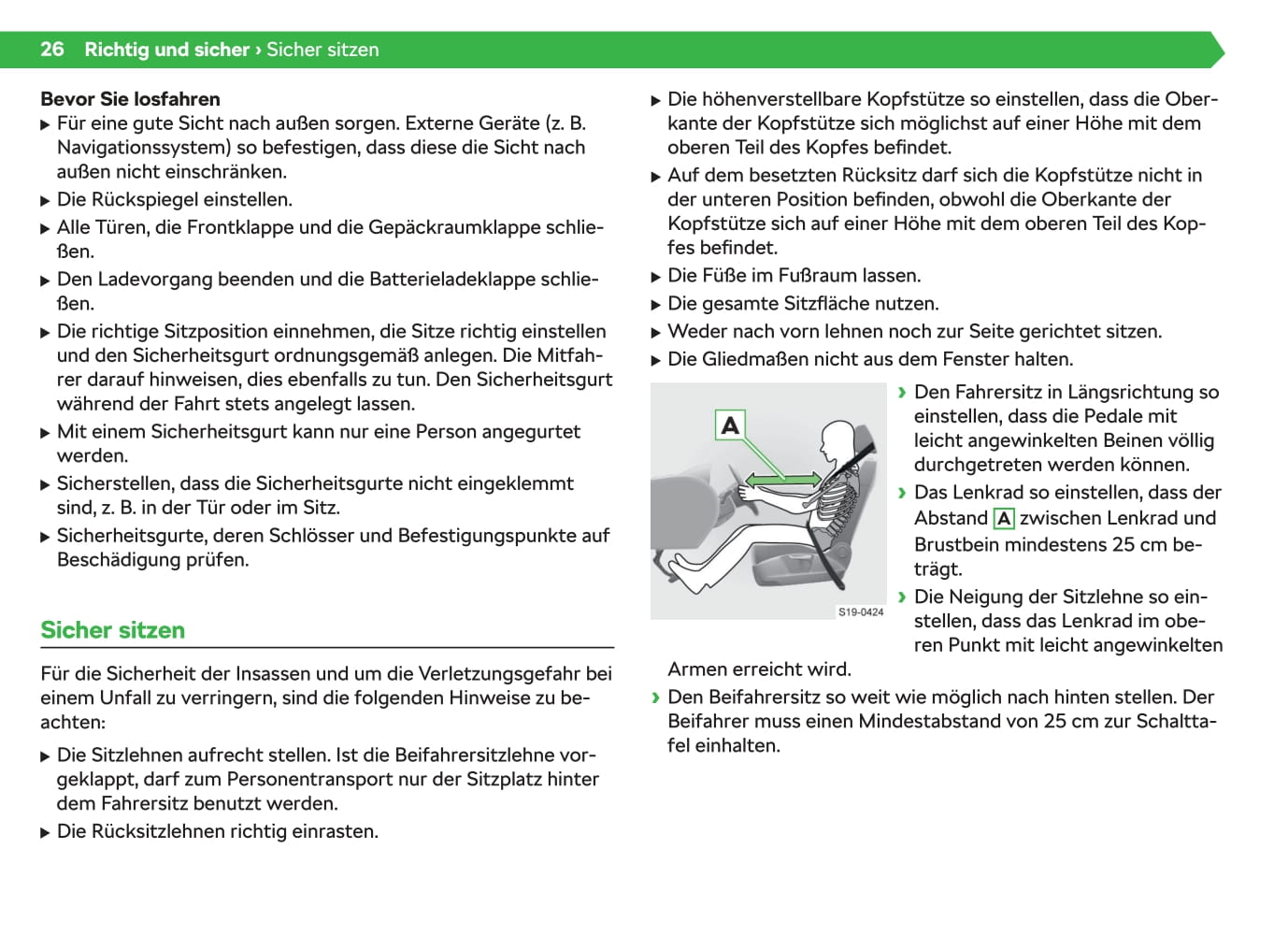 26 Richtig und sicher › Sicher sitzen

Bevor Sie losfahren
▶ Für eine gute Sicht nach außen sorgen. Externe Geräte (z. B. Navigationssystem) so befestigen, dass diese die Sicht nach außen nicht einschränken.
▶ Die Rückspiegel einstellen.
▶ Alle Türen, die Frontklappe und die Gepäckraumklappe schließen.
▶ Den Ladevorgang beenden und die Batterieladeklappe schließen.
▶ Die richtige Sitzposition einnehmen, die Sitze richtig einstellen und den Sicherheitsgurt ordnungsgemäß anlegen. Die Mitfahrer darauf hinweisen, dies ebenfalls zu tun. Den Sicherheitsgurt während der Fahrt stets angelegt lassen.
▶ Mit einem Sicherheitsgurt kann nur eine Person angegurtet werden.
▶ Sicherstellen, dass die Sicherheitsgurte nicht eingeklemmt sind, z. B. in der Tür oder im Sitz.
▶ Sicherheitsgurte, deren Schlösser und Befestigungspunkte auf Beschädigung prüfen.

Sicher sitzen

Für die Sicherheit der Insassen und um die Verletzungsgefahr bei einem Unfall zu verringern, sind die folgenden Hinweise zu beachten:

▶ Die Sitzlehnen aufrecht stellen. Ist die Beifahrersitzlehne vorgeklappt, darf zum Personentransport nur der Sitzplatz hinter dem Fahrersitz benutzt werden.
▶ Die Rücksitzlehnen richtig einrasten.
▶ Die höhenverstellbare Kopfstütze so einstellen, dass die Oberkante der Kopfstütze sich möglichst auf einer Höhe mit dem oberen Teil des Kopfes befindet.
▶ Auf dem besetzten Rücksitz darf sich die Kopfstütze nicht in der unteren Position befinden, obwohl die Oberkante der Kopfstütze sich auf einer Höhe mit dem oberen Teil des Kopfes befindet.
▶ Die Füße im Fußraum lassen.
▶ Die gesamte Sitzfläche nutzen.
▶ Weder nach vorn lehnen noch zur Seite gerichtet sitzen.
▶ Die Gliedmaßen nicht aus dem Fenster halten.

A
S19-0424

› Den Fahrersitz in Längsrichtung so einstellen, dass die Pedale mit leicht angewinkelten Beinen völlig durchgetreten werden können.
› Das Lenkrad so einstellen, dass der Abstand A zwischen Lenkrad und Brustbein mindestens 25 cm beträgt.
› Die Neigung der Sitzlehne so einstellen, dass das Lenkrad im oberen Punkt mit leicht angewinkelten Armen erreicht wird.
› Den Beifahrersitz so weit wie möglich nach hinten stellen. Der Beifahrer muss einen Mindestabstand von 25 cm zur Schalttafel einhalten.