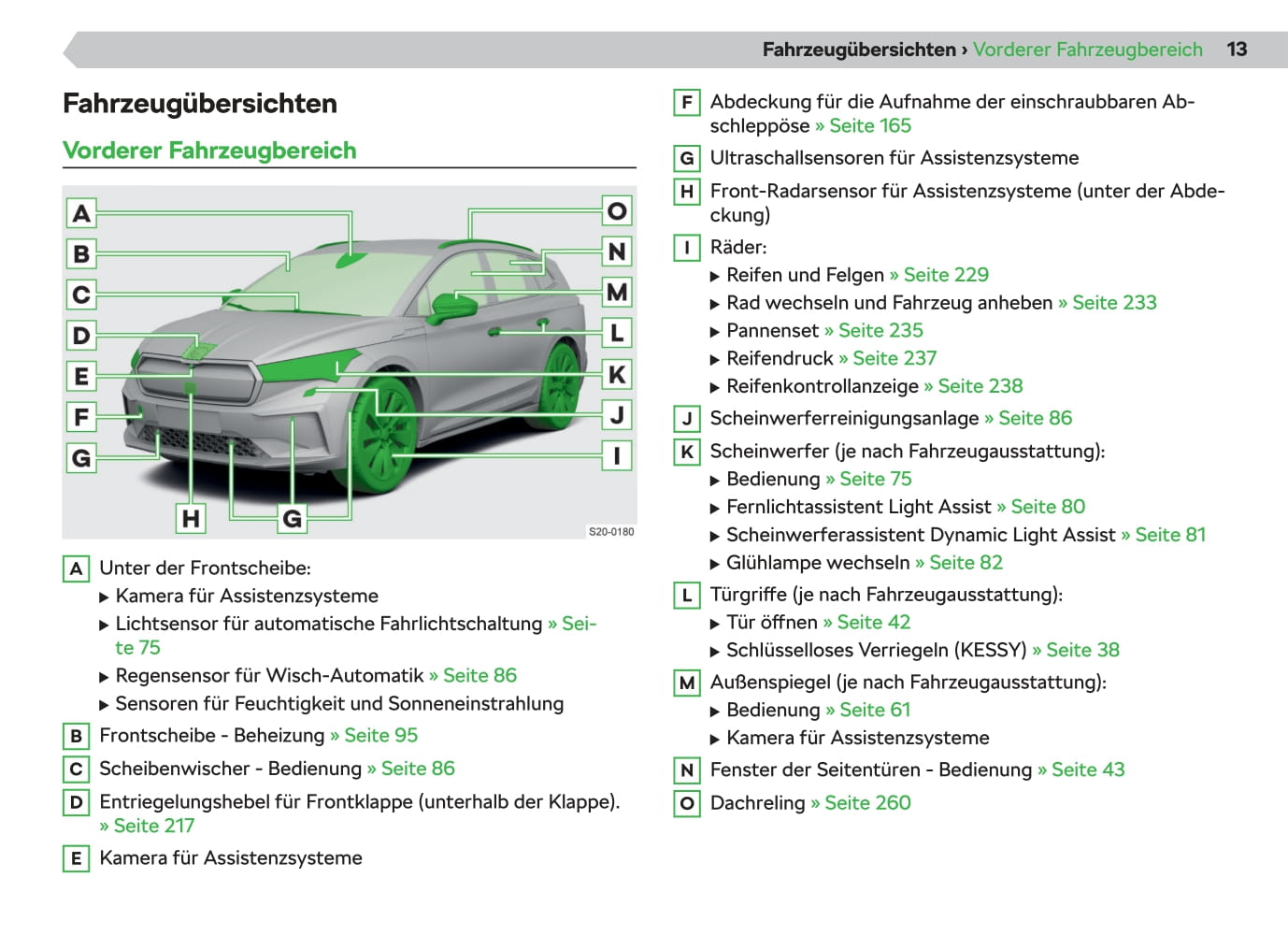 Fahrzeugübersichten › Vorderer Fahrzeugbereich 13

Fahrzeugübersichten

Vorderer Fahrzeugbereich

A
B
C
D
E
F
G
H
G
O
N
M
L
K
J
I
S20-0180

A Unter der Frontscheibe:
▶ Kamera für Assistenzsysteme
▶ Lichtsensor für automatische Fahrlichtschaltung » Seite 75
▶ Regensensor für Wisch-Automatik » Seite 86
▶ Sensoren für Feuchtigkeit und Sonneneinstrahlung

B Frontscheibe - Beheizung » Seite 95

C Scheibenwischer - Bedienung » Seite 86

D Entriegelungshebel für Frontklappe (unterhalb der Klappe). » Seite 217

E Kamera für Assistenzsysteme

F Abdeckung für die Aufnahme der einschraubbaren Abschleppöse » Seite 165

G Ultraschallsensoren für Assistenzsysteme

H Front-Radarsensor für Assistenzsysteme (unter der Abdeckung)

I Räder:
▶ Reifen und Felgen » Seite 229
▶ Rad wechseln und Fahrzeug anheben » Seite 233
▶ Pannenset » Seite 235
▶ Reifendruck » Seite 237
▶ Reifenkontrollanzeige » Seite 238

J Scheinwerferreinigungsanlage » Seite 86

K Scheinwerfer (je nach Fahrzeugausstattung):
▶ Bedienung » Seite 75
▶ Fernlichtassistent Light Assist » Seite 80
▶ Scheinwerferassistent Dynamic Light Assist » Seite 81
▶ Glühlampe wechseln » Seite 82

L Türgriffe (je nach Fahrzeugausstattung):
▶ Tür öffnen » Seite 42
▶ Schlüsselloses Verriegeln (KESSY) » Seite 38

M Außenspiegel (je nach Fahrzeugausstattung):
▶ Bedienung » Seite 61
▶ Kamera für Assistenzsysteme

N Fenster der Seitentüren - Bedienung » Seite 43

O Dachreling » Seite 260