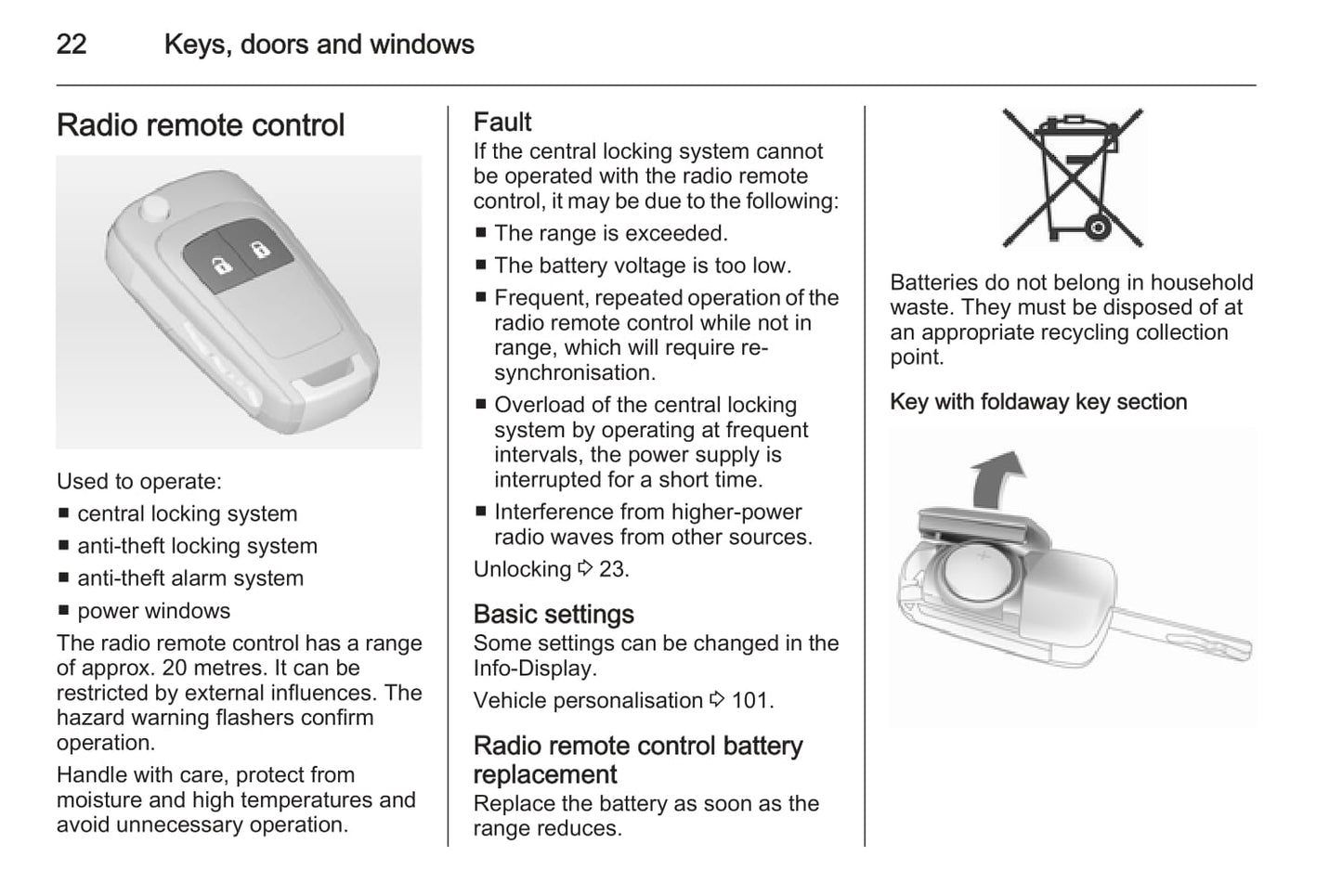 22 Keys, doors and windows

Radio remote control

Used to operate:
■ central locking system
■ anti-theft locking system
■ anti-theft alarm system
■ power windows

The radio remote control has a range of approx. 20 metres. It can be restricted by external influences. The hazard warning flashers confirm operation.

Handle with care, protect from moisture and high temperatures and avoid unnecessary operation.

Fault
If the central locking system cannot be operated with the radio remote control, it may be due to the following:
■ The range is exceeded.
■ The battery voltage is too low.
■ Frequent, repeated operation of the radio remote control while not in range, which will require re-synchronisation.
■ Overload of the central locking system by operating at frequent intervals, the power supply is interrupted for a short time.
■ Interference from higher-power radio waves from other sources.

Unlocking ⇨ 23.

Basic settings
Some settings can be changed in the Info-Display.

Vehicle personalisation ⇨ 101.

Radio remote control battery replacement
Replace the battery as soon as the range reduces.

Batteries do not belong in household waste. They must be disposed of at an appropriate recycling collection point.

Key with foldaway key section