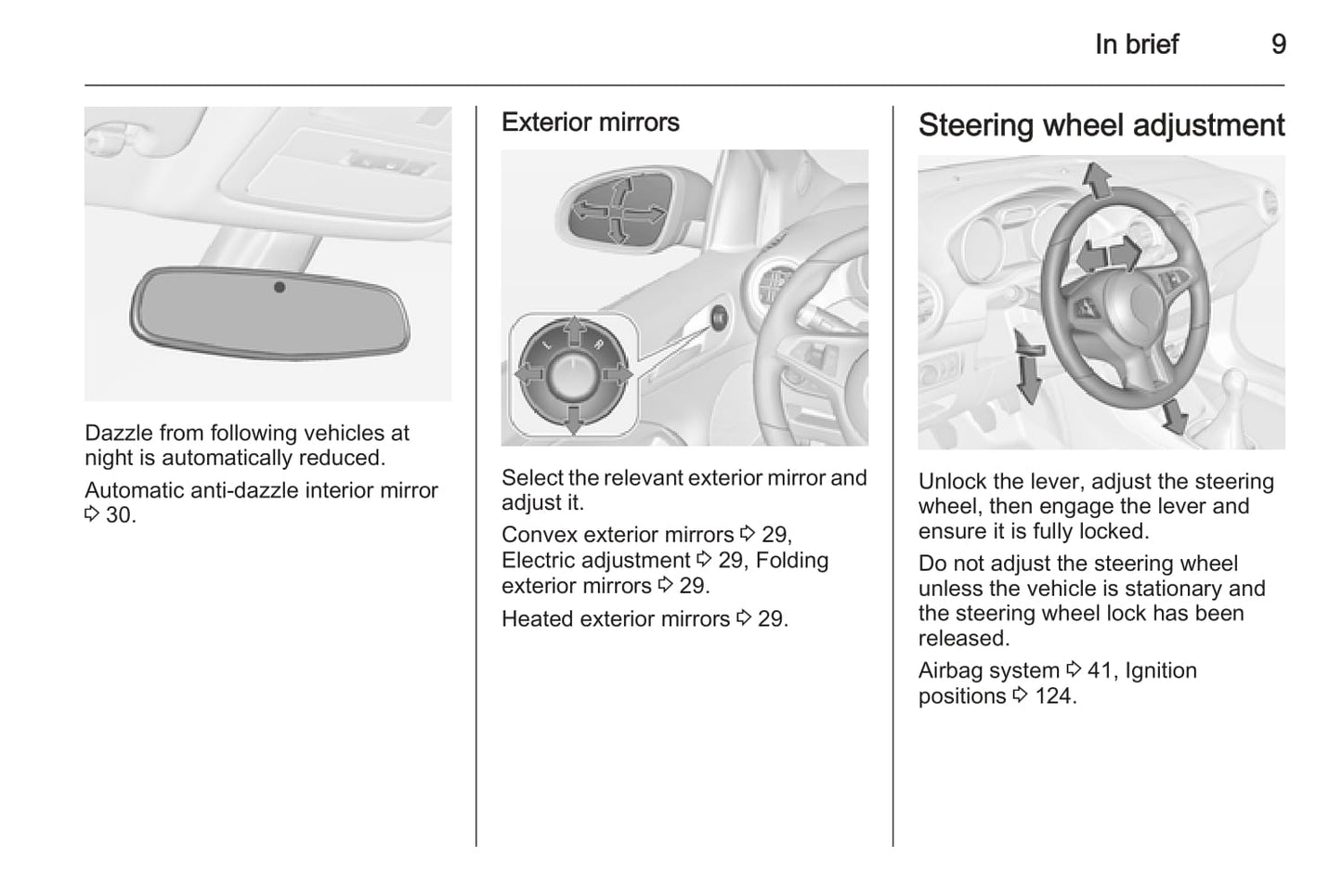 In brief 9

Dazzle from following vehicles at night is automatically reduced.

Automatic anti-dazzle interior mirror ⇨ 30.

Exterior mirrors

L R

Select the relevant exterior mirror and adjust it.

Convex exterior mirrors ⇨ 29, Electric adjustment ⇨ 29, Folding exterior mirrors ⇨ 29.

Heated exterior mirrors ⇨ 29.

Steering wheel adjustment

Unlock the lever, adjust the steering wheel, then engage the lever and ensure it is fully locked.

Do not adjust the steering wheel unless the vehicle is stationary and the steering wheel lock has been released.

Airbag system ⇨ 41, Ignition positions ⇨ 124.