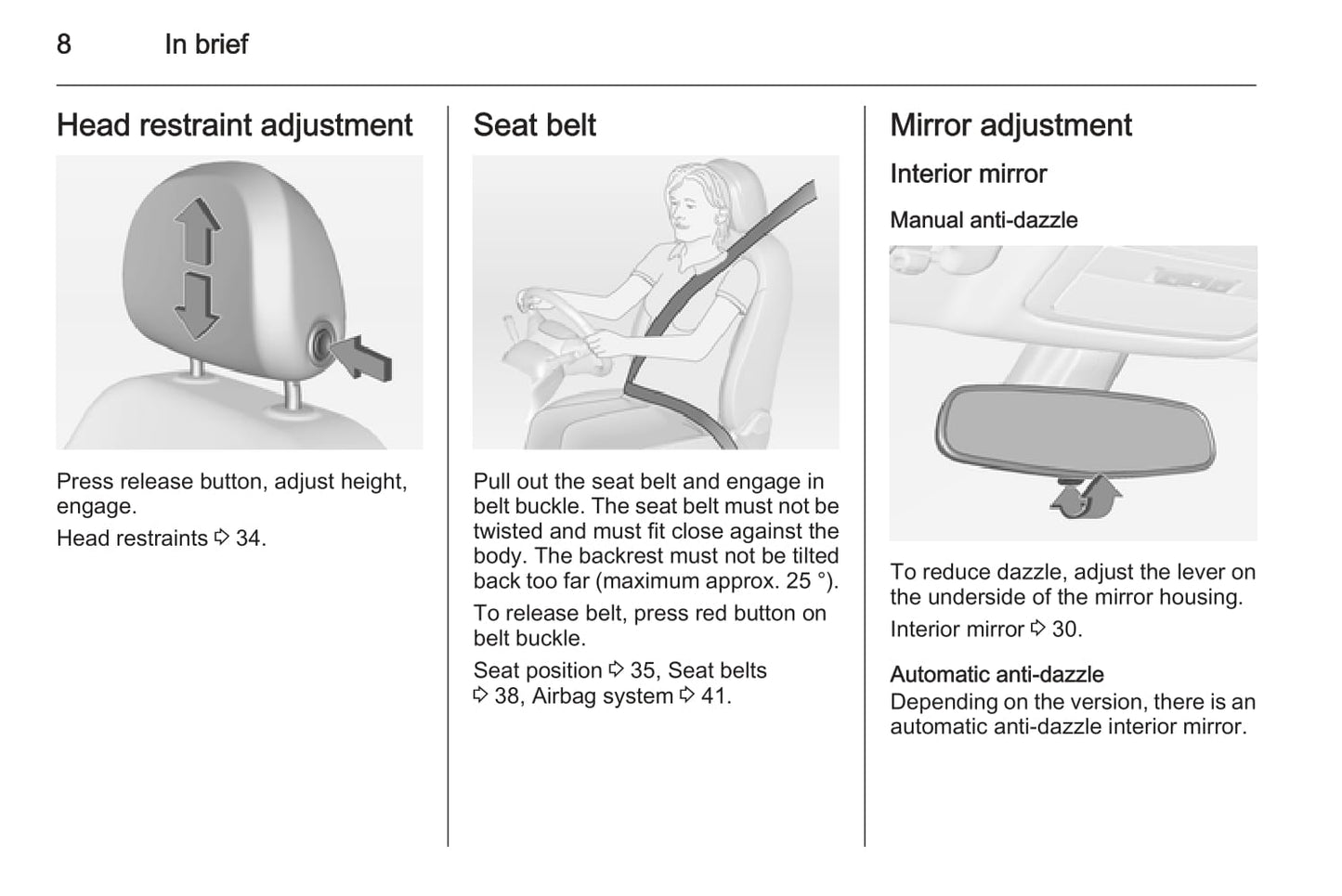 8 In brief

Head restraint adjustment

Press release button, adjust height, engage.

Head restraints ⇨ 34.

Seat belt

Pull out the seat belt and engage in belt buckle. The seat belt must not be twisted and must fit close against the body. The backrest must not be tilted back too far (maximum approx. 25 °).

To release belt, press red button on belt buckle.

Seat position ⇨ 35, Seat belts ⇨ 38, Airbag system ⇨ 41.

Mirror adjustment

Interior mirror

Manual anti-dazzle

To reduce dazzle, adjust the lever on the underside of the mirror housing.

Interior mirror ⇨ 30.

Automatic anti-dazzle

Depending on the version, there is an automatic anti-dazzle interior mirror.