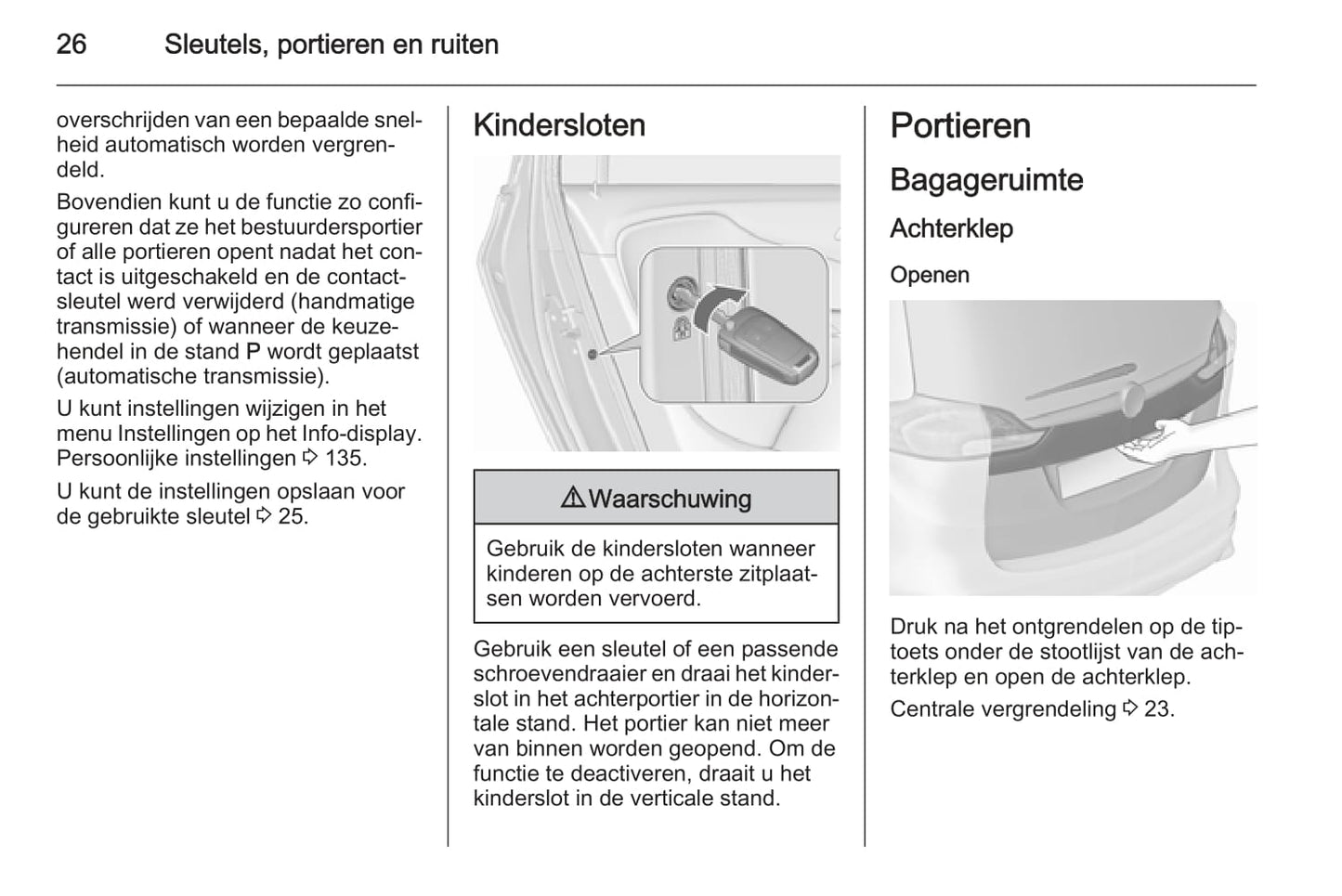 26 Sleutels, portieren en ruiten

overschrijden van een bepaalde snelheid automatisch worden vergrendeld.

Bovendien kunt u de functie zo configureren dat ze het bestuurdersportier of alle portieren opent nadat het contact is uitgeschakeld en de contactsleutel werd verwijderd (handmatige transmissie) of wanneer de keuzehendel in de stand P wordt geplaatst (automatische transmissie).

U kunt instellingen wijzigen in het menu Instellingen op het Info-display. Persoonlijke instellingen ⇨ 135.

U kunt de instellingen opslaan voor de gebruikte sleutel ⇨ 25.

Kindersloten

⚠ Waarschuwing

Gebruik de kindersloten wanneer kinderen op de achterste zitplaatsen worden vervoerd.

Gebruik een sleutel of een passende schroevendraaier en draai het kinderslot in het achterportier in de horizontale stand. Het portier kan niet meer van binnen worden geopend. Om de functie te deactiveren, draait u het kinderslot in de verticale stand.

Portieren

Bagageruimte

Achterklep

Openen

Druk na het ontgrendelen op de tiptoets onder de stootlijst van de achterklep en open de achterklep.

Centrale vergrendeling ⇨ 23.