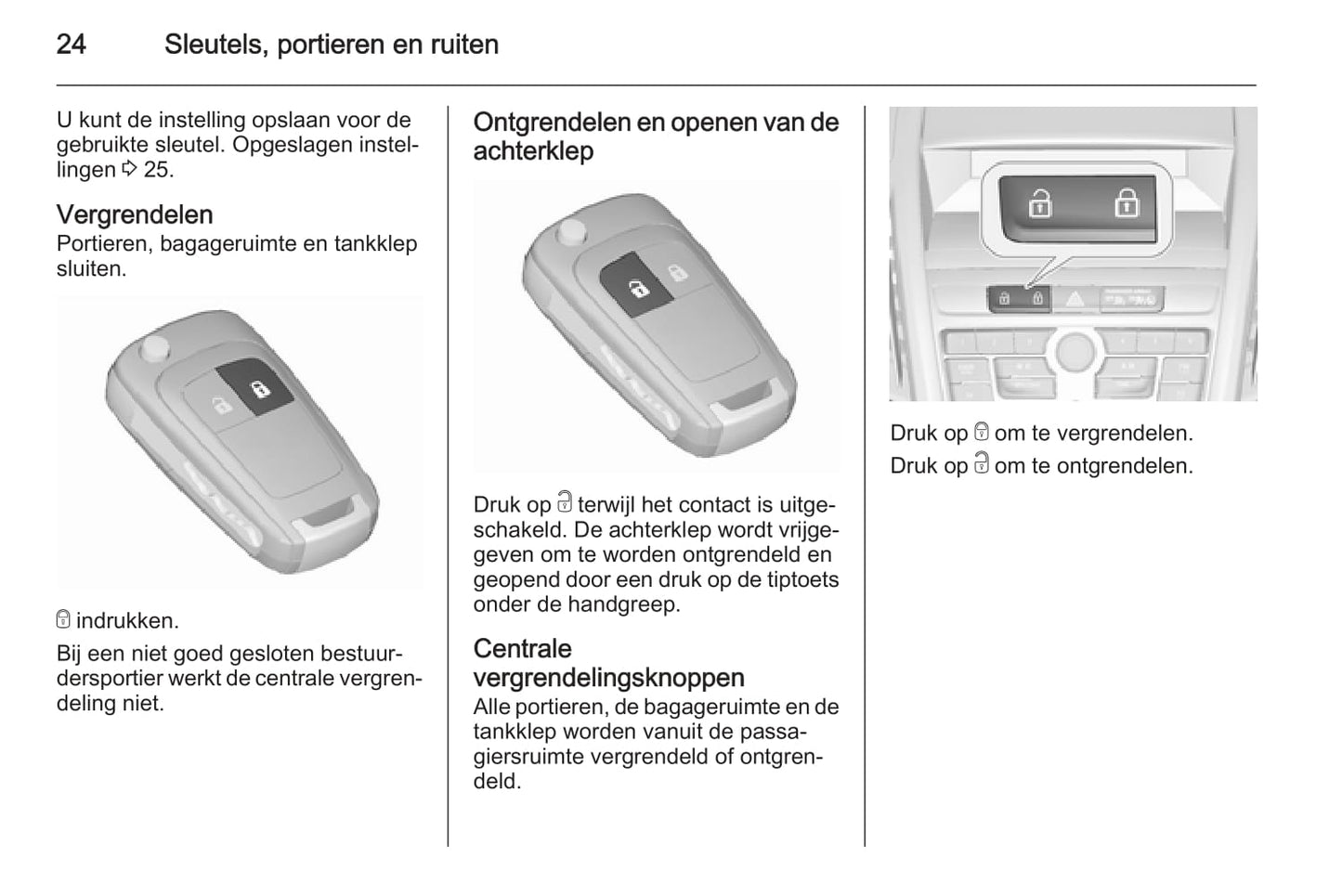 24 Sleutels, portieren en ruiten

U kunt de instelling opslaan voor de gebruikte sleutel. Opgeslagen instellingen ⇨ 25.

Vergrendelen
Portieren, bagageruimte en tankklep sluiten.

🔒 indrukken.

Bij een niet goed gesloten bestuurdersportier werkt de centrale vergrendeling niet.

Ontgrendelen en openen van de achterklep

Druk op 🔓 terwijl het contact is uitgeschakeld. De achterklep wordt vrijgegeven om te worden ontgrendeld en geopend door een druk op de tiptoets onder de handgreep.

Centrale vergrendelingsknoppen
Alle portieren, de bagageruimte en de tankklep worden vanuit de passagiersruimte vergrendeld of ontgrendeld.

Druk op 🔒 om te vergrendelen.
Druk op 🔓 om te ontgrendelen.