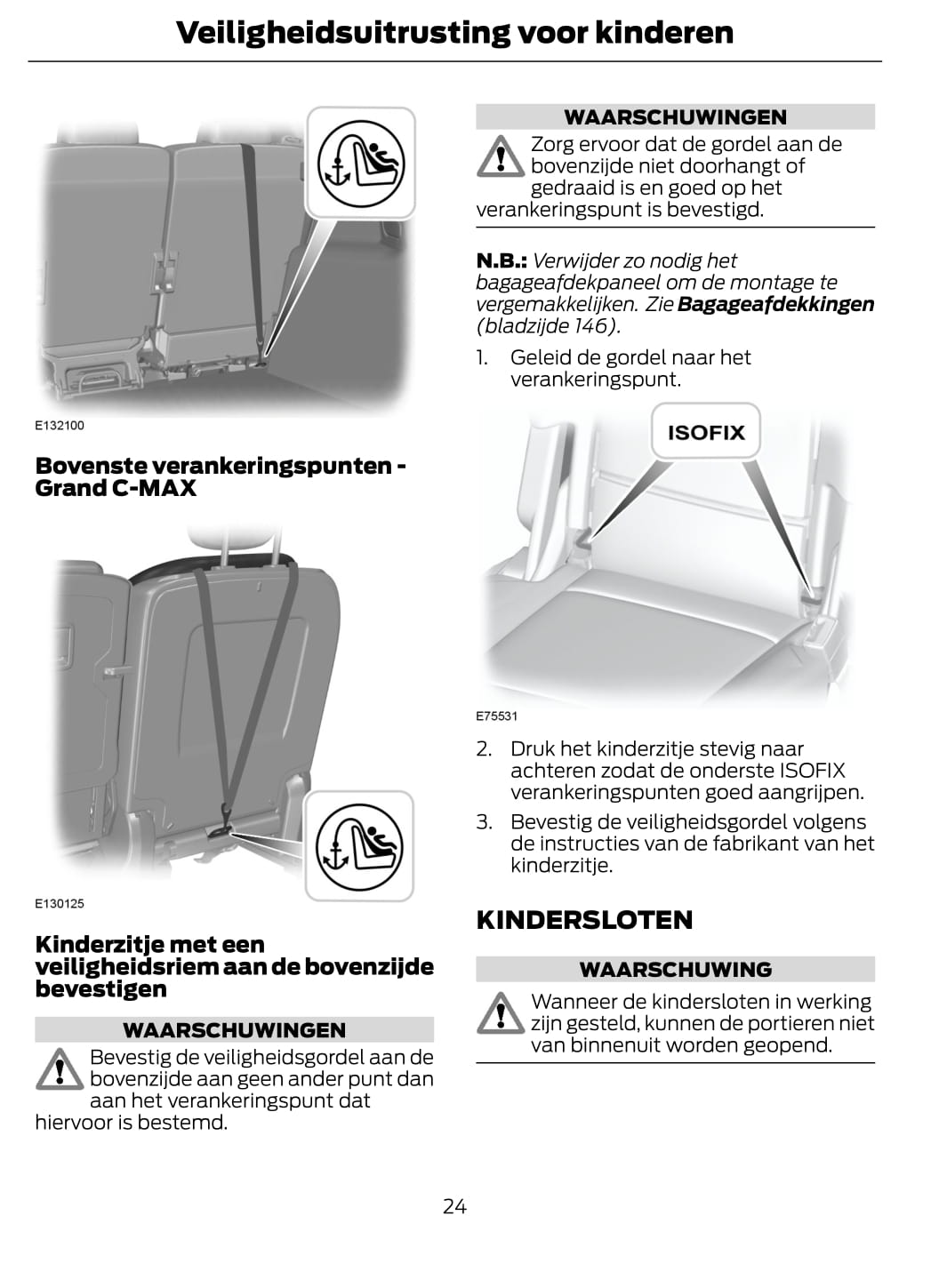 Veiligheidsuitrusting voor kinderen

E132100

Bovenste verankeringspunten - Grand C-MAX

E130125

Kinderzitje met een veiligheidsriem aan de bovenzijde bevestigen

WAARSCHUWINGEN

Bevestig de veiligheidsgordel aan de bovenzijde aan geen ander punt dan aan het verankeringspunt dat hiervoor is bestemd.

WAARSCHUWINGEN

Zorg ervoor dat de gordel aan de bovenzijde niet doorhangt of gedraaid is en goed op het verankeringspunt is bevestigd.

N.B.: Verwijder zo nodig het bagageafdekpaneel om de montage te vergemakkelijken. Zie Bagageafdekkingen (bladzijde 146).

1. Geleid de gordel naar het verankeringspunt.

ISOFIX

E75531

2. Druk het kinderzitje stevig naar achteren zodat de onderste ISOFIX verankeringspunten goed aangrijpen.

3. Bevestig de veiligheidsgordel volgens de instructies van de fabrikant van het kinderzitje.

KINDERSLOTEN

WAARSCHUWING

Wanneer de kindersloten in werking zijn gesteld, kunnen de portieren niet van binnenuit worden geopend.

24